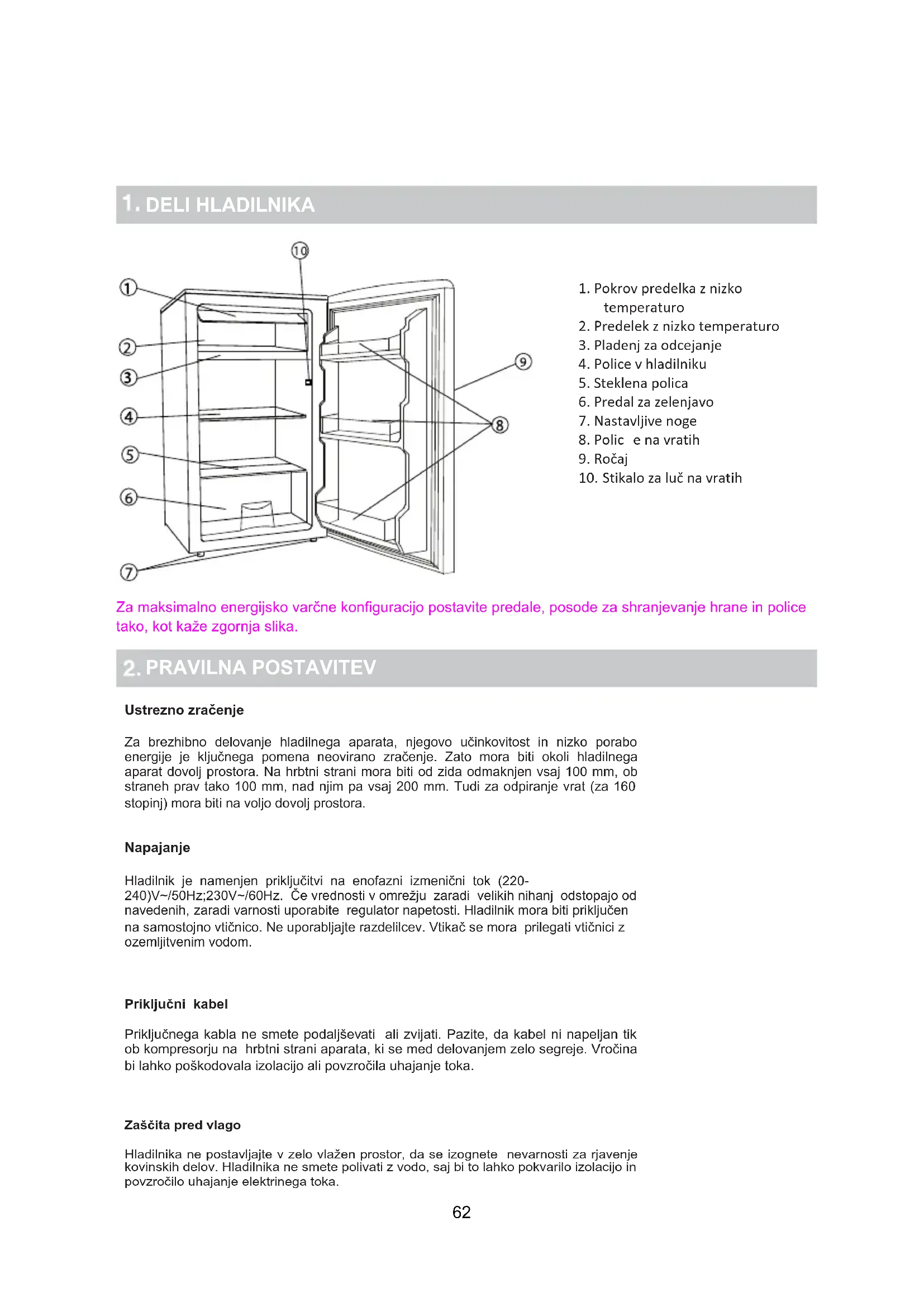 1. DELI HLADILNIKA

10
1
2
3
4
5
6
7
9
8

1. Pokrov predelka z nizko temperaturo
2. Predelek z nizko temperaturo
3. Pladenj za odcejanje
4. Police v hladilniku
5. Steklena polica
6. Predal za zelenjavo
7. Nastavljive noge
8. Polic e na vratih
9. Ročaj
10. Stikalo za luč na vratih

Za maksimalno energijsko varčne konfiguracijo postavite predale, posode za shranjevanje hrane in police tako, kot kaže zgornja slika.

2. PRAVILNA POSTAVITEV

Ustrezno zračenje

Za brezhibno delovanje hladilnega aparata, njegovo učinkovitost in nizko porabo energije je ključnega pomena neovirano zračenje. Zato mora biti okoli hladilnega aparat dovolj prostora. Na hrbtni strani mora biti od zida odmaknjen vsaj 100 mm, ob straneh prav tako 100 mm, nad njim pa vsaj 200 mm. Tudi za odpiranje vrat (za 160 stopinj) mora biti na voljo dovolj prostora.

Napajanje

Hladilnik je namenjen priključitvi na enofazni izmenični tok (220-240)V~/50Hz;230V~/60Hz. Če vrednosti v omrežju zaradi velikih nihanj odstopajo od navedenih, zaradi varnosti uporabite regulator napetosti. Hladilnik mora biti priključen na samostojno vtičnico. Ne uporabljajte razdelilcev. Vtikač se mora prilegati vtičnici z ozemljitvenim vodom.

Priključni kabel

Priključnega kabla ne smete podaljševati ali zvijati. Pazite, da kabel ni napeljan tik ob kompresorju na hrbtni strani aparata, ki se med delovanjem zelo segreje. Vročina bi lahko poškodovala izolacijo ali povzročila uhajanje toka.

Zaščita pred vlago

Hladilnika ne postavljajte v zelo vlažen prostor, da se izognete nevarnosti za rjavenje kovinskih delov. Hladilnika ne smete polivati z vodo, saj bi to lahko pokvarilo izolacijo in povzročilo uhajanje elektrinega toka.

62