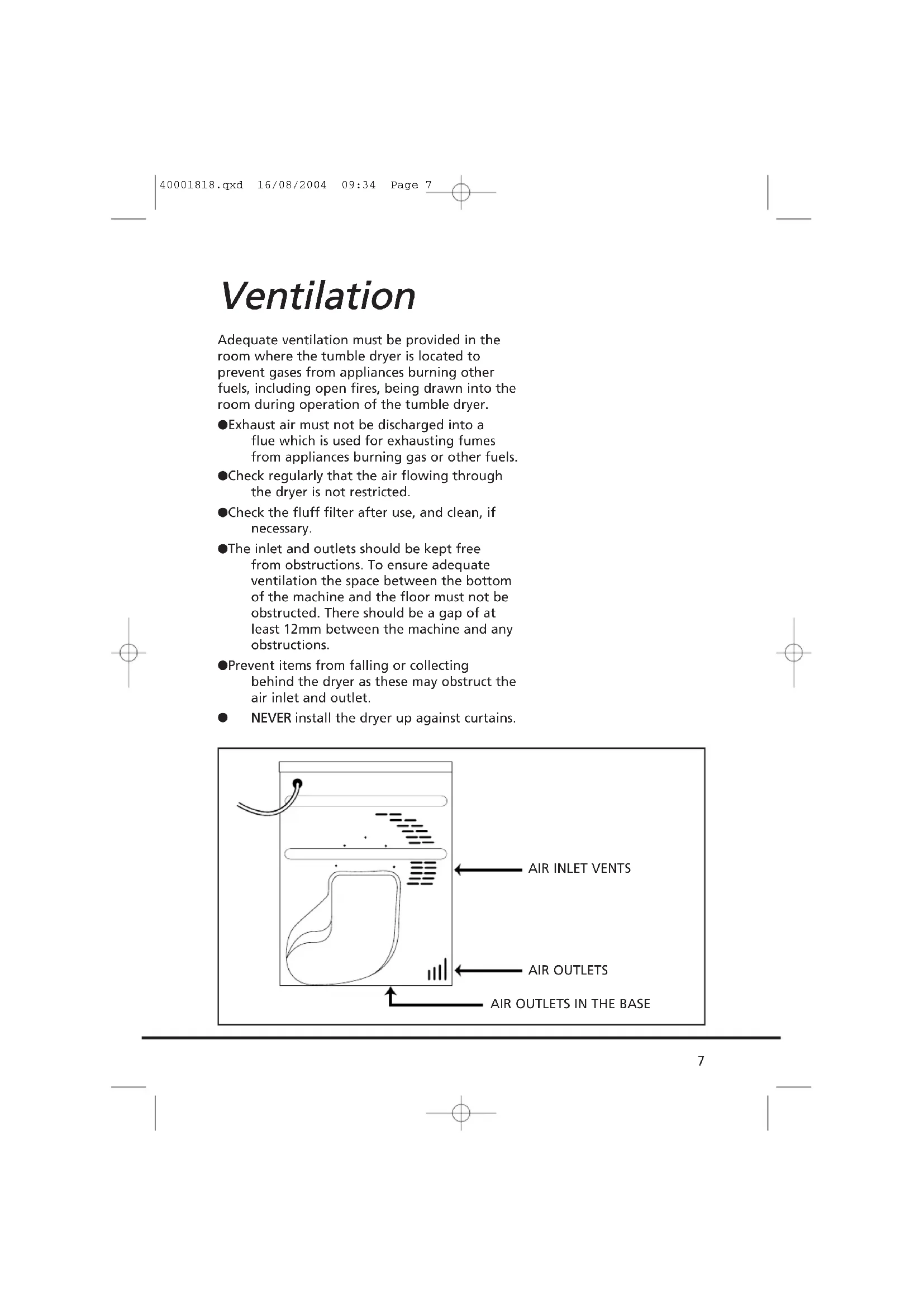 40001818.qxd 16/08/2004 09:34 Page 7

Ventilation

Adequate ventilation must be provided in the room where the tumble dryer is located to prevent gases from appliances burning other fuels, including open fires, being drawn into the room during operation of the tumble dryer.

●Exhaust air must not be discharged into a flue which is used for exhausting fumes from appliances burning gas or other fuels.

●Check regularly that the air flowing through the dryer is not restricted.

●Check the fluff filter after use, and clean, if necessary.

●The inlet and outlets should be kept free from obstructions. To ensure adequate ventilation the space between the bottom of the machine and the floor must not be obstructed. There should be a gap of at least 12mm between the machine and any obstructions.

●Prevent items from falling or collecting behind the dryer as these may obstruct the air inlet and outlet.

● NEVER install the dryer up against curtains.

AIR INLET VENTS

AIR OUTLETS

AIR OUTLETS IN THE BASE

7