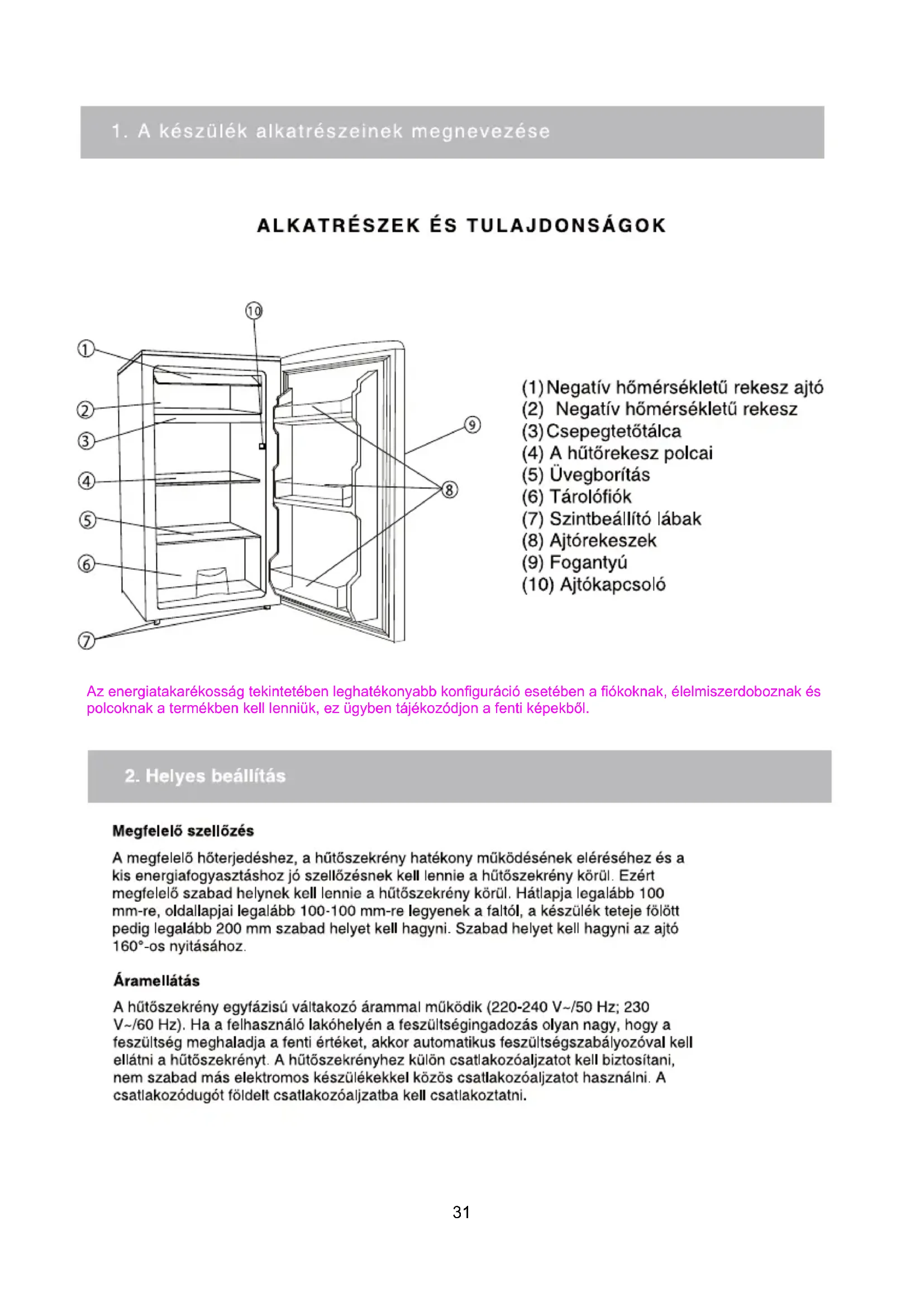 1. A készülék alkatrészeinek megnevezése

ALKATRÉSZEK ÉS TULAJDONSÁGOK

10
1
2
3
4
5
6
7
9
8

(1) Negatív hőmérsékletű rekesz ajtó
(2) Negatív hőmérsékletű rekesz
(3) Csepegtetőtálca
(4) A hűtőrekesz polcai
(5) Üvegborítás
(6) Tárolófiók
(7) Szintbeállító lábak
(8) Ajtórekeszek
(9) Fogantyú
(10) Ajtókapcsoló

Az energiatakarékosság tekintetében leghatékonyabb konfiguráció esetében a fiókoknak, élelmiszerdoboznak és polcoknak a termékben kell lenniük, ez ügyben tájékozódjon a fenti képekből.

2. Helyes beállítás

Megfelelő szellőzés

A megfelelő hőterjedéshez, a hűtőszekrény hatékony működésének eléréséhez és a kis energiafogyasztáshoz jó szellőzésnek kell lennie a hűtőszekrény körül. Ezért megfelelő szabad helynek kell lennie a hűtőszekrény körül. Hátlapja legalább 100 mm-re, oldallapjai legalább 100-100 mm-re legyenek a faltól, a készülék teteje fölött pedig legalább 200 mm szabad helyet kell hagyni. Szabad helyet kell hagyni az ajtó 160°-os nyitásához.

Áramellátás

A hűtőszekrény egyfázisú váltakozó árammal működik (220-240 V~/50 Hz; 230 V~/60 Hz). Ha a felhasználó lakóhelyén a feszültségingadozás olyan nagy, hogy a feszültség meghaladja a fenti értéket, akkor automatikus feszültségszabályozóval kell ellátni a hűtőszekrényt. A hűtőszekrényhez külön csatlakozóaljzatot kell biztosítani, nem szabad más elektromos készülékekkel közös csatlakozóaljzatot használni. A csatlakozódugót földelt csatlakozóaljzatba kell csatlakoztatni.

31