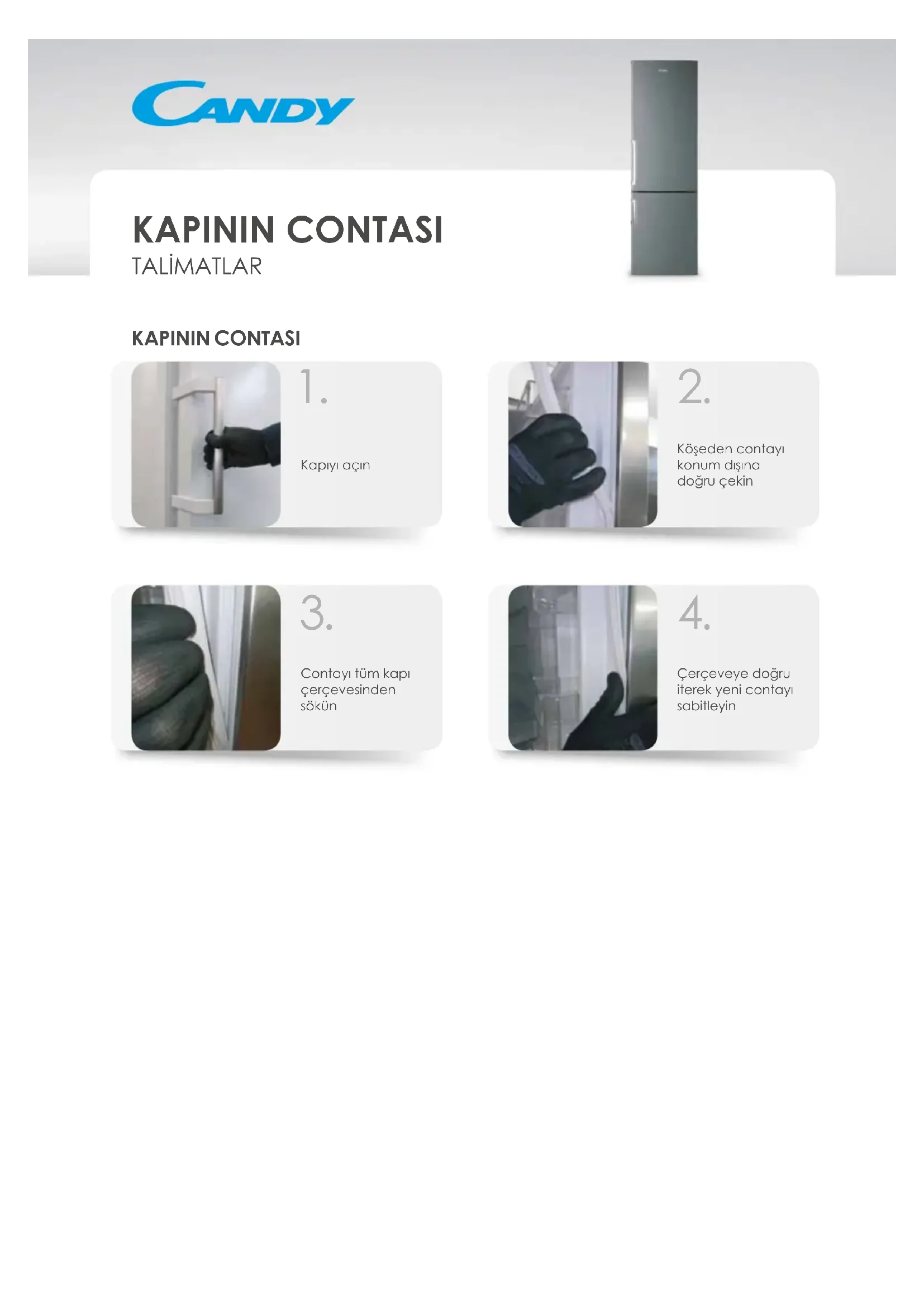 CANDY

KAPININ CONTASI
TALİMATLAR

KAPININ CONTASI

1.
Kapıyı açın

2.
Köşeden contayı konum dışına doğru çekin

3.
Contayı tüm kapı çerçevesinden sökün

4.
Çerçeveye doğru iterek yeni contayı sabitleyin