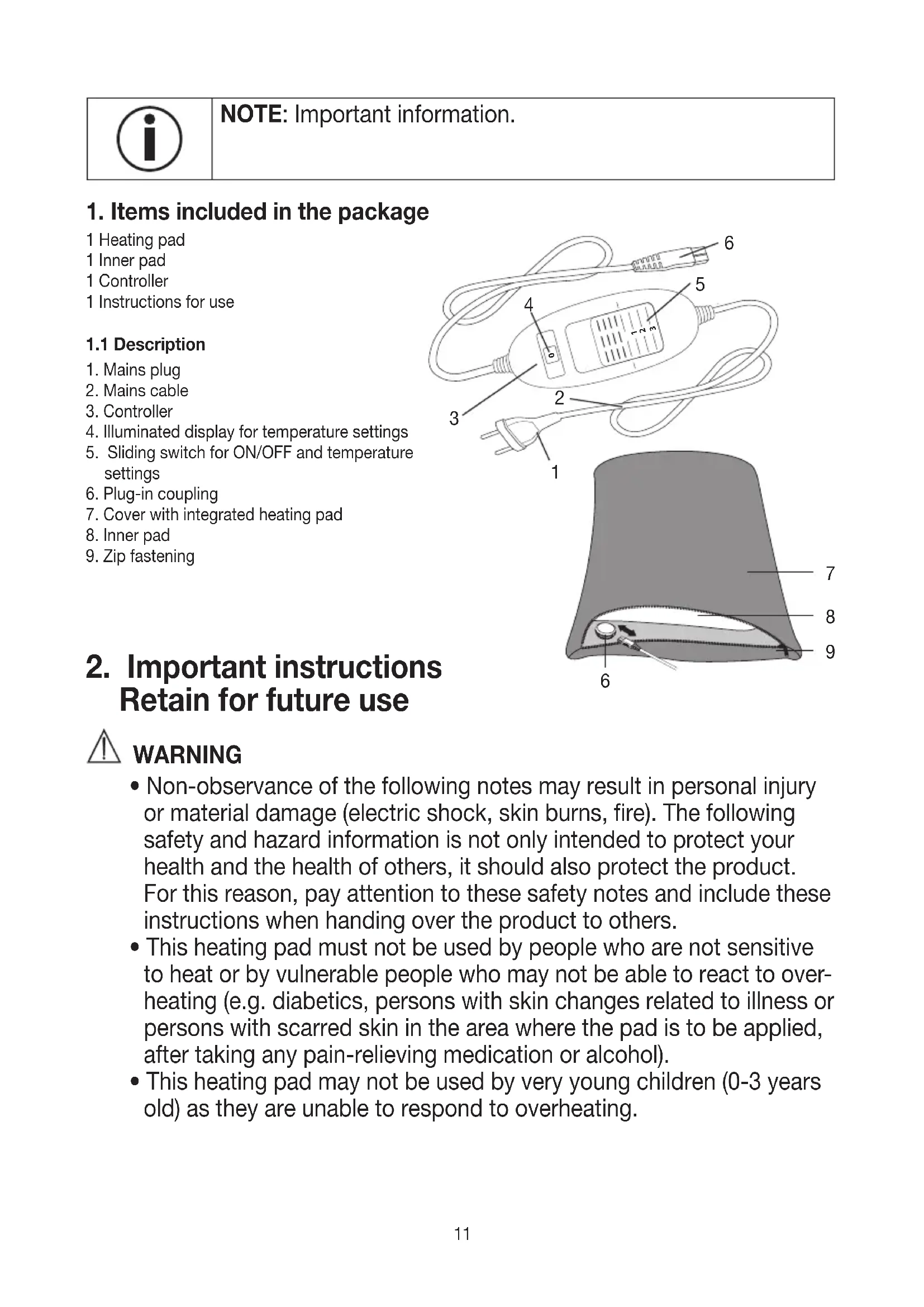 NOTE: Important information.

1. Items included in the package

1 Heating pad
1 Inner pad
1 Controller
1 Instructions for use

1.1 Description

1. Mains plug
2. Mains cable
3. Controller
4. Illuminated display for temperature settings
5. Sliding switch for ON/OFF and temperature settings
6. Plug-in coupling
7. Cover with integrated heating pad
8. Inner pad
9. Zip fastening

6
5
4
0
1
2
3
3
2
1
7
8
9
6

2. Important instructions
Retain for future use

WARNING

• Non-observance of the following notes may result in personal injury or material damage (electric shock, skin burns, fire). The following safety and hazard information is not only intended to protect your health and the health of others, it should also protect the product. For this reason, pay attention to these safety notes and include these instructions when handing over the product to others.
• This heating pad must not be used by people who are not sensitive to heat or by vulnerable people who may not be able to react to overheating (e.g. diabetics, persons with skin changes related to illness or persons with scarred skin in the area where the pad is to be applied, after taking any pain-relieving medication or alcohol).
• This heating pad may not be used by very young children (0-3 years old) as they are unable to respond to overheating.

11