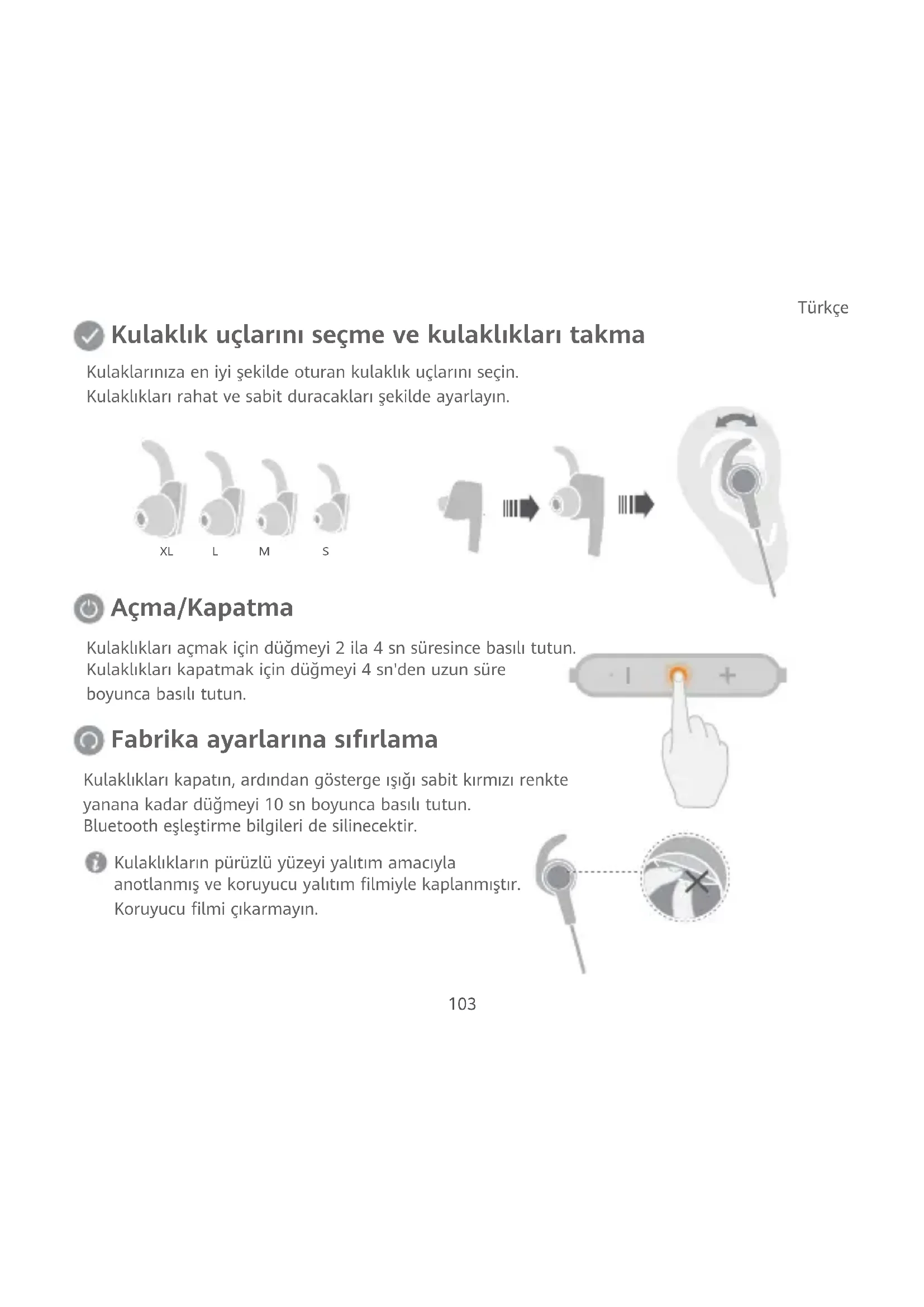 Türkçe

Kulaklık uçlarını seçme ve kulaklıkları takma

Kulaklarınıza en iyi şekilde oturan kulaklık uçlarını seçin. Kulaklıkları rahat ve sabit duracakları şekilde ayarlayın.

XL L M S

Açma/Kapatma

Kulaklıkları açmak için düğmeyi 2 ila 4 sn süresince basılı tutun. Kulaklıkları kapatmak için düğmeyi 4 sn'den uzun süre boyunca basılı tutun.

- +

Fabrika ayarlarına sıfırlama

Kulaklıkları kapatın, ardından gösterge ışığı sabit kırmızı renkte yanana kadar düğmeyi 10 sn boyunca basılı tutun. Bluetooth eşleştirme bilgileri de silinecektir.

Kulaklıkların pürüzlü yüzeyi yalıtım amacıyla anotlanmış ve koruyucu yalıtım filmiyle kaplanmıştır. Koruyucu filmi çıkarmayın.

103