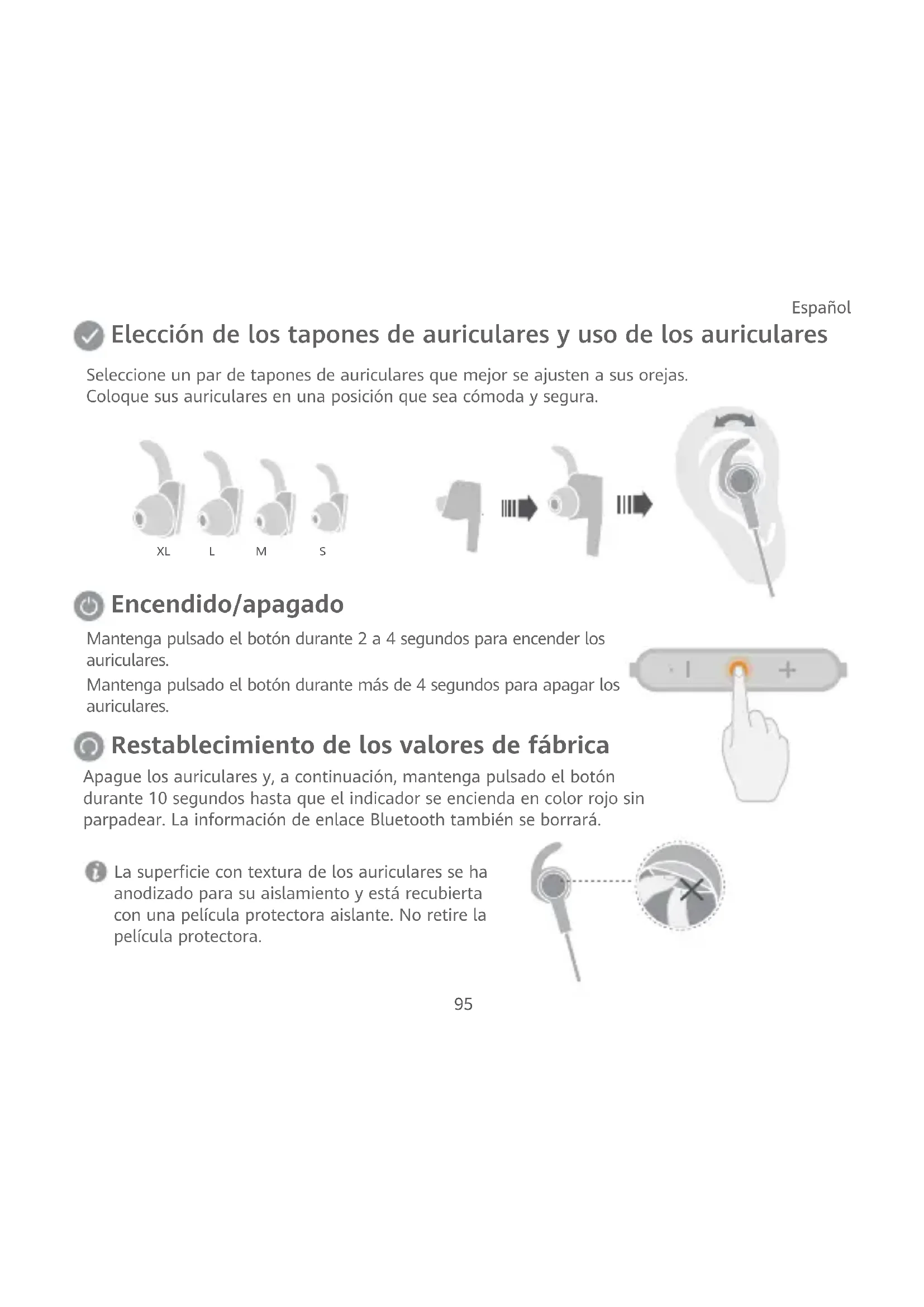 Español

Elección de los tapones de auriculares y uso de los auriculares

Seleccione un par de tapones de auriculares que mejor se ajusten a sus orejas.
Coloque sus auriculares en una posición que sea cómoda y segura.

XL L M S

Encendido/apagado

Mantenga pulsado el botón durante 2 a 4 segundos para encender los auriculares.

Mantenga pulsado el botón durante más de 4 segundos para apagar los auriculares.

Restablecimiento de los valores de fábrica

Apague los auriculares y, a continuación, mantenga pulsado el botón durante 10 segundos hasta que el indicador se encienda en color rojo sin parpadear. La información de enlace Bluetooth también se borrará.

La superficie con textura de los auriculares se ha anodizado para su aislamiento y está recubierta con una película protectora aislante. No retire la película protectora.

95