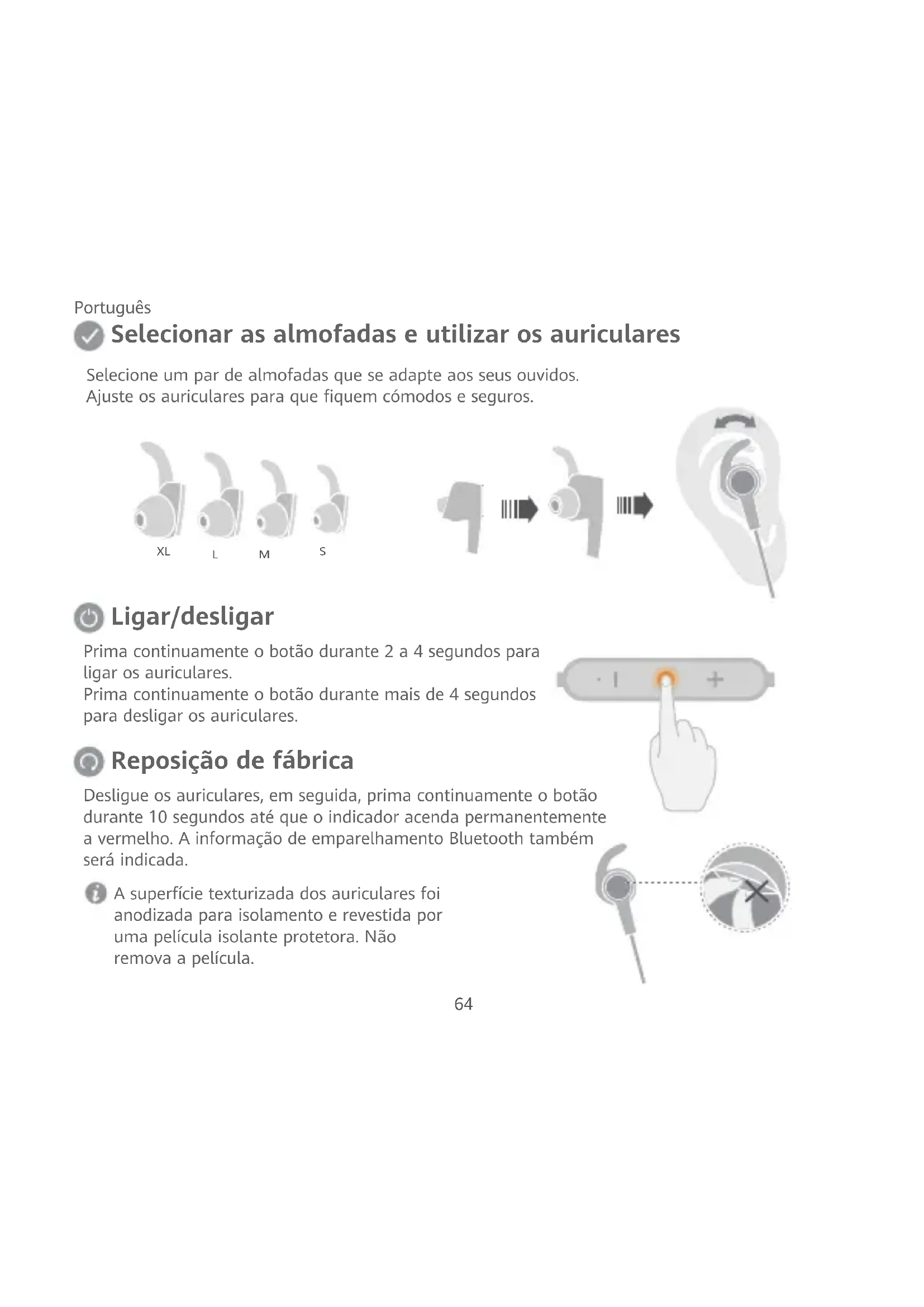 Português

Selecionar as almofadas e utilizar os auriculares

Selecione um par de almofadas que se adapte aos seus ouvidos. Ajuste os auriculares para que fiquem cómodos e seguros.

XL L M S

Ligar/desligar

Prima continuamente o botão durante 2 a 4 segundos para ligar os auriculares.
Prima continuamente o botão durante mais de 4 segundos para desligar os auriculares.

- +

Reposição de fábrica

Desligue os auriculares, em seguida, prima continuamente o botão durante 10 segundos até que o indicador acenda permanentemente a vermelho. A informação de emparelhamento Bluetooth também será indicada.

A superfície texturizada dos auriculares foi anodizada para isolamento e revestida por uma película isolante protetora. Não remova a película.

64