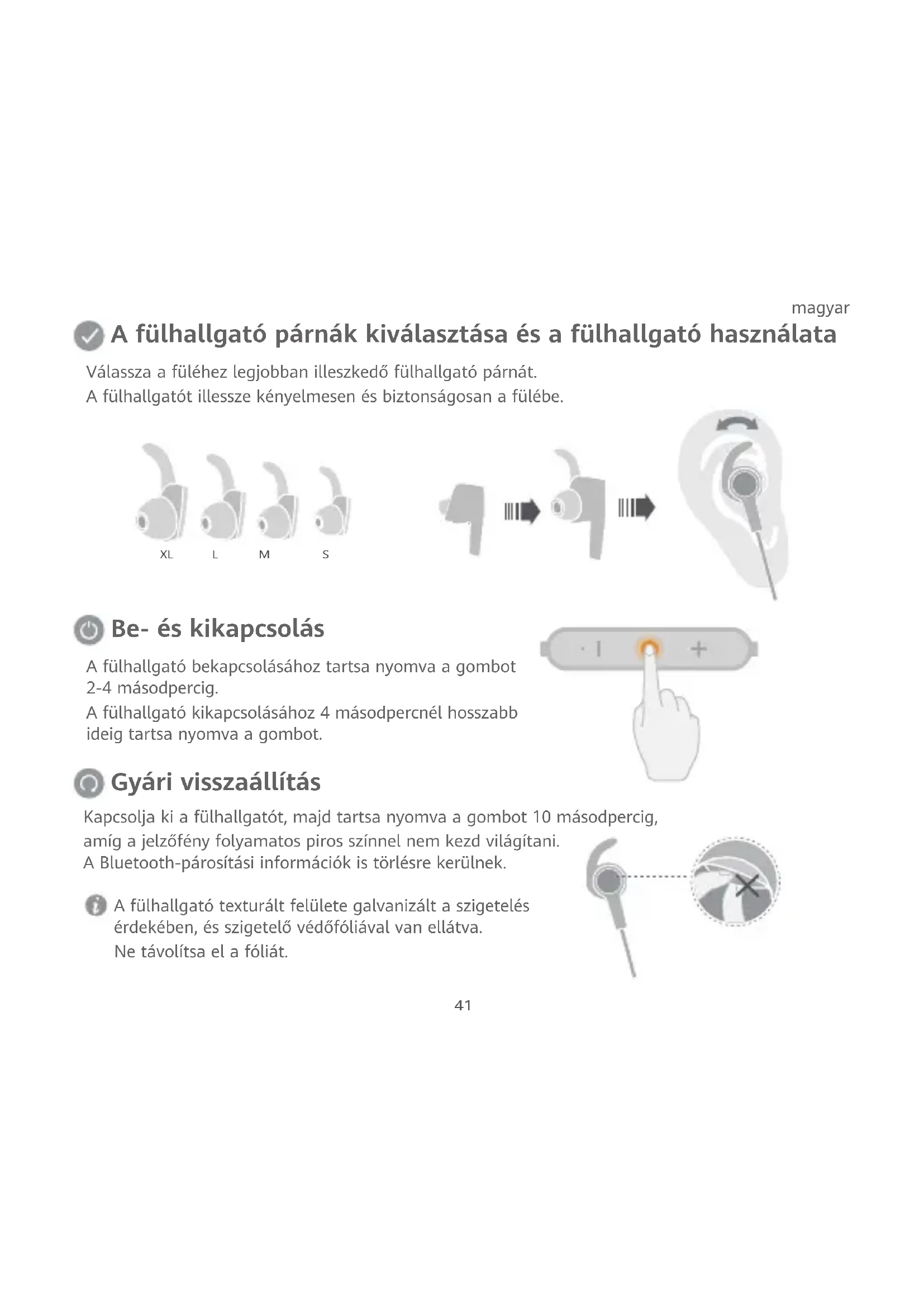 magyar

A fülhallgató párnák kiválasztása és a fülhallgató használata

Válassza a füléhez legjobban illeszkedő fülhallgató párnát.
A fülhallgatót illessze kényelmesen és biztonságosan a fülébe.

XL L M S

Be- és kikapcsolás

A fülhallgató bekapcsolásához tartsa nyomva a gombot 2-4 másodpercig.
A fülhallgató kikapcsolásához 4 másodpercnél hosszabb ideig tartsa nyomva a gombot.

- +

Gyári visszaállítás

Kapcsolja ki a fülhallgatót, majd tartsa nyomva a gombot 10 másodpercig, amíg a jelzőfény folyamatos piros színnel nem kezd világítani.
A Bluetooth-párosítási információk is törlésre kerülnek.

A fülhallgató texturált felülete galvanizált a szigetelés érdekében, és szigetelő védőfóliával van ellátva.
Ne távolítsa el a fóliát.

41