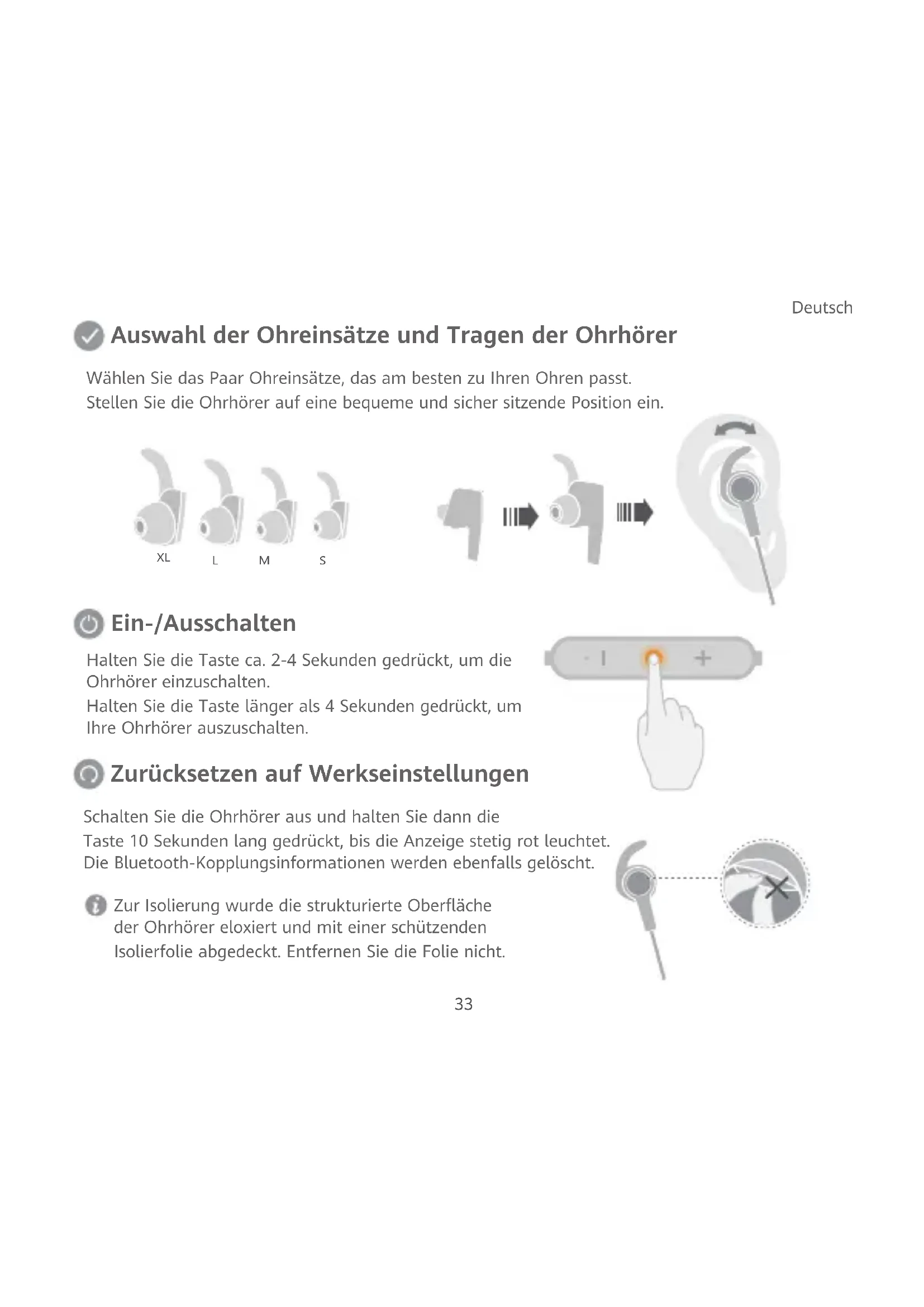 Deutsch

Auswahl der Ohreinsätze und Tragen der Ohrhörer

Wählen Sie das Paar Ohreinsätze, das am besten zu Ihren Ohren passt.
Stellen Sie die Ohrhörer auf eine bequeme und sicher sitzende Position ein.

XL L M S

Ein-/Ausschalten

Halten Sie die Taste ca. 2-4 Sekunden gedrückt, um die Ohrhörer einzuschalten.
Halten Sie die Taste länger als 4 Sekunden gedrückt, um Ihre Ohrhörer auszuschalten.

- +

Zurücksetzen auf Werkseinstellungen

Schalten Sie die Ohrhörer aus und halten Sie dann die Taste 10 Sekunden lang gedrückt, bis die Anzeige stetig rot leuchtet. Die Bluetooth-Kopplungsinformationen werden ebenfalls gelöscht.

Zur Isolierung wurde die strukturierte Oberfläche der Ohrhörer eloxiert und mit einer schützenden Isolierfolie abgedeckt. Entfernen Sie die Folie nicht.

33