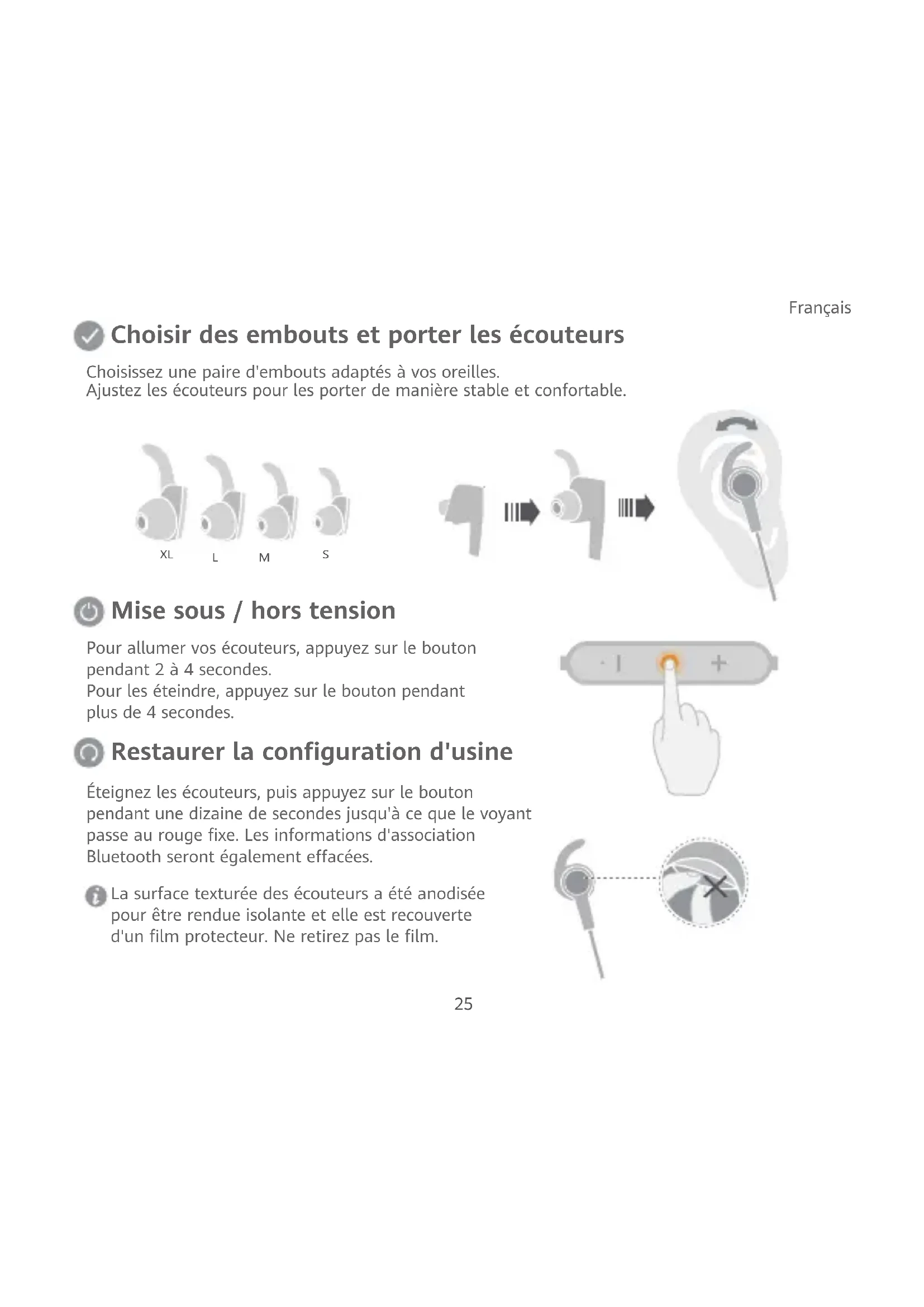 Français

Choisir des embouts et porter les écouteurs

Choisissez une paire d'embouts adaptés à vos oreilles.
Ajustez les écouteurs pour les porter de manière stable et confortable.

XL L M S

Mise sous / hors tension

Pour allumer vos écouteurs, appuyez sur le bouton pendant 2 à 4 secondes.
Pour les éteindre, appuyez sur le bouton pendant plus de 4 secondes.

- +

Restaurer la configuration d'usine

Éteignez les écouteurs, puis appuyez sur le bouton pendant une dizaine de secondes jusqu'à ce que le voyant passe au rouge fixe. Les informations d'association Bluetooth seront également effacées.

La surface texturée des écouteurs a été anodisée pour être rendue isolante et elle est recouverte d'un film protecteur. Ne retirez pas le film.

25