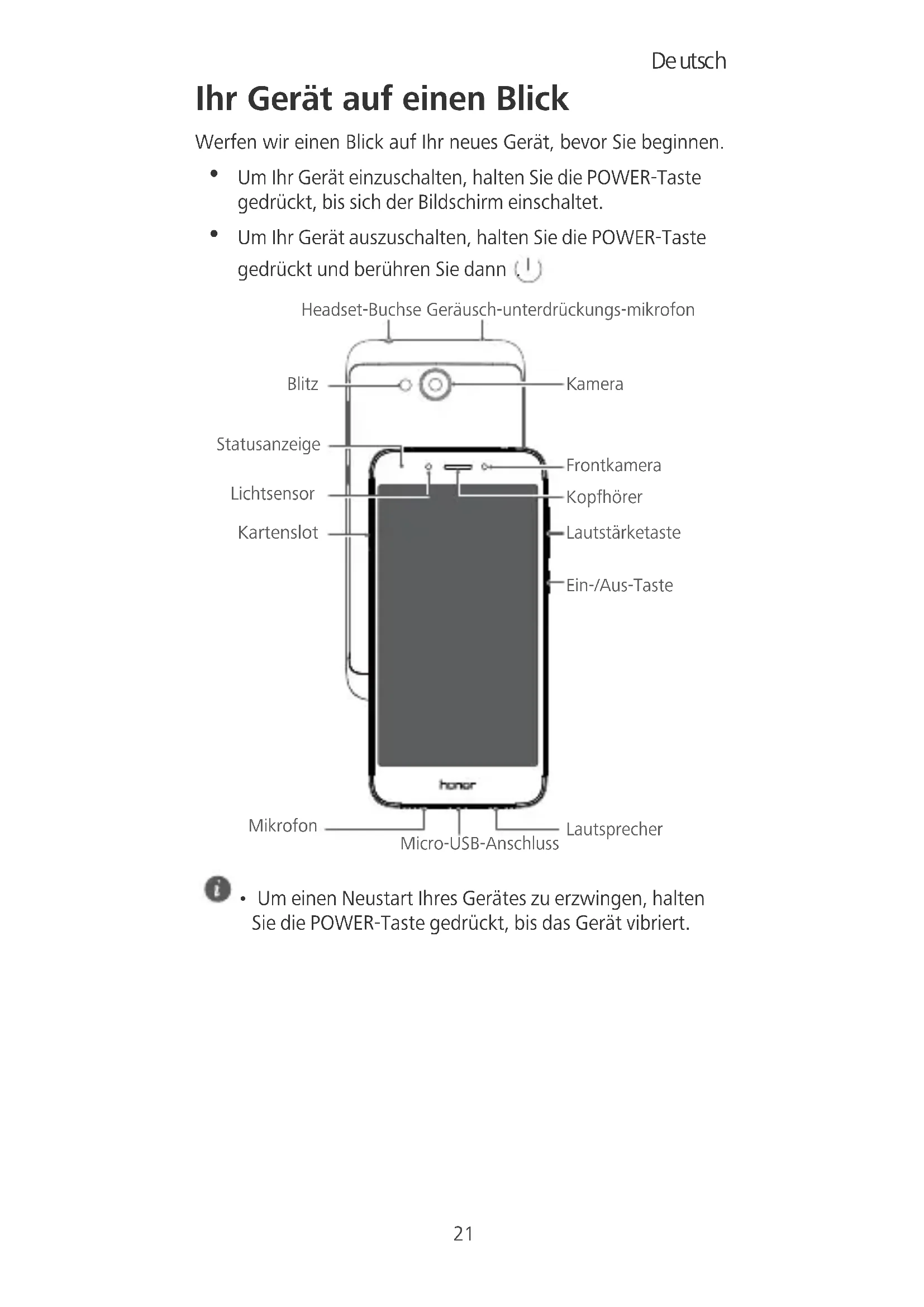 Deutsch

Ihr Gerät auf einen Blick

Werfen wir einen Blick auf Ihr neues Gerät, bevor Sie beginnen.

• Um Ihr Gerät einzuschalten, halten Sie die POWER-Taste gedrückt, bis sich der Bildschirm einschaltet.

• Um Ihr Gerät auszuschalten, halten Sie die POWER-Taste gedrückt und berühren Sie dann

Headset-Buchse Geräusch-unterdrückungs-mikrofon

Blitz

Kamera

Statusanzeige

Frontkamera

Lichtsensor

Kopfhörer

Kartenslot

Lautstärketaste

Ein-/Aus-Taste

honor

Mikrofon

Micro-USB-Anschluss

Lautsprecher

• Um einen Neustart Ihres Gerätes zu erzwingen, halten Sie die POWER-Taste gedrückt, bis das Gerät vibriert.

21