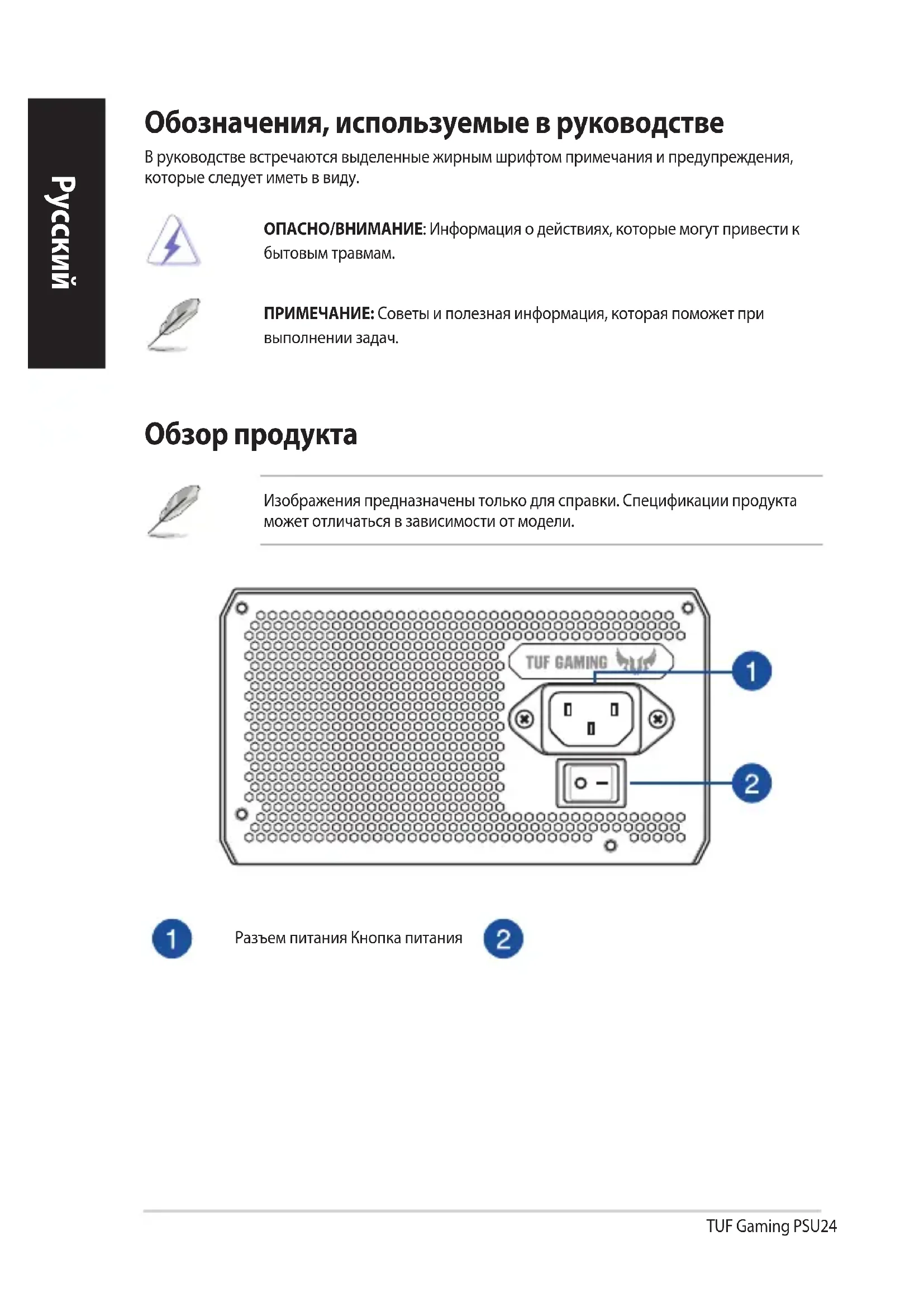 Русский

Обозначения, используемые в руководстве

В руководстве встречаются выделенные жирным шрифтом примечания и предупреждения, которые следует иметь в виду.

ОПАСНО/ВНИМАНИЕ: Информация о действиях, которые могут привести к бытовым травмам.

ПРИМЕЧАНИЕ: Советы и полезная информация, которая поможет при выполнении задач.

Обзор продукта

Изображения предназначены только для справки. Спецификации продукта может отличаться в зависимости от модели.

TUF GAMING

1

2

1 Разъем питания Кнопка питания 2

TUF Gaming PSU24