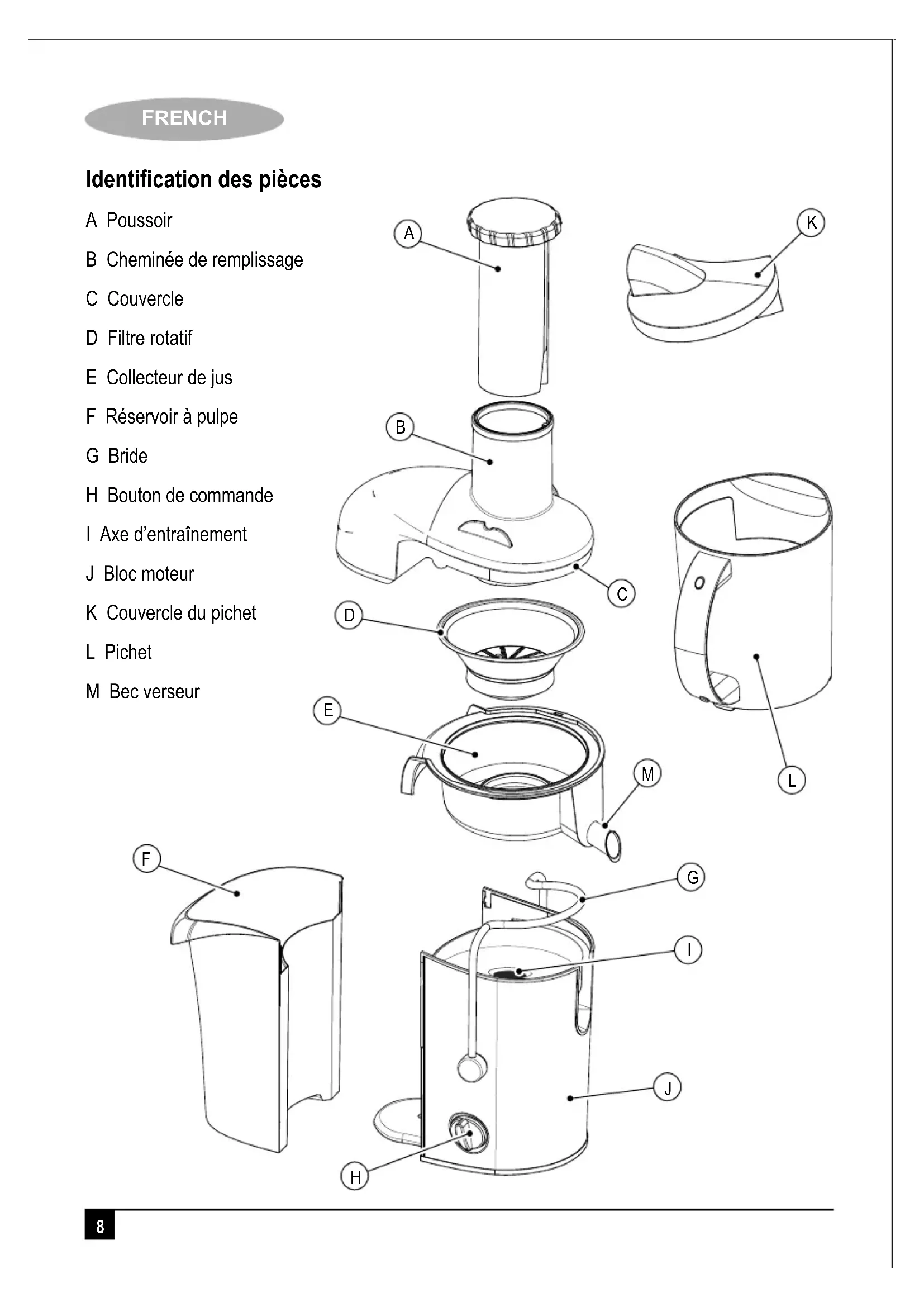 FRENCH

Identification des pièces

A Poussoir

B Cheminée de remplissage

C Couvercle

D Filtre rotatif

E Collecteur de jus

F Réservoir à pulpe

G Bride

H Bouton de commande

I Axe d'entraînement

J Bloc moteur

K Couvercle du pichet

L Pichet

M Bec verseur

A
K
B
C
D
E
M
L
F
G
I
J
H

8