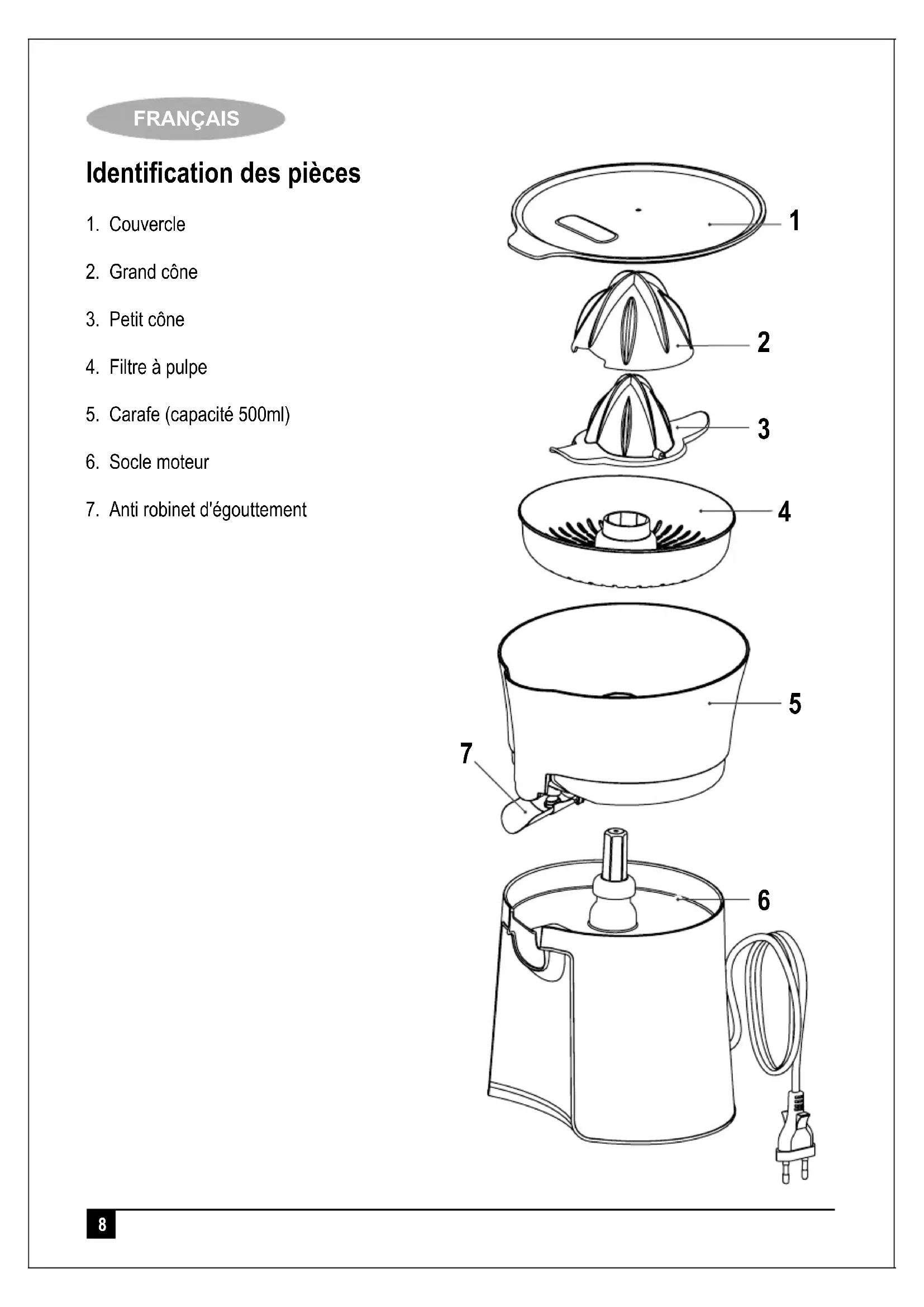 FRANÇAIS

Identification des pièces

1. Couvercle
2. Grand cône
3. Petit cône
4. Filtre à pulpe
5. Carafe (capacité 500ml)
6. Socle moteur
7. Anti robinet d'égouttement

1
2
3
4
5
7
6

8