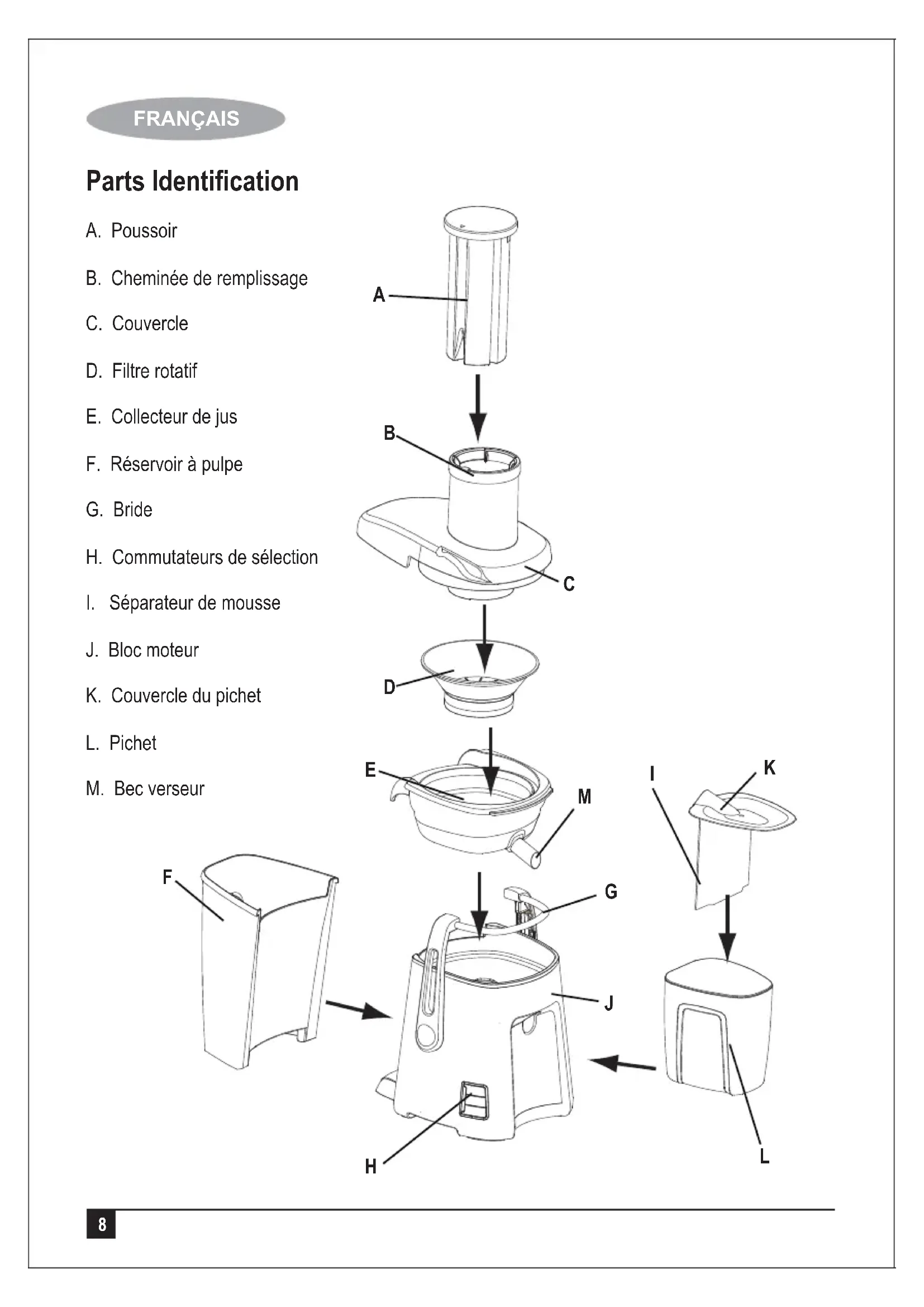 FRANÇAIS

Parts Identification

A. Poussoir

B. Cheminée de remplissage

C. Couvercle

D. Filtre rotatif

E. Collecteur de jus

F. Réservoir à pulpe

G. Bride

H. Commutateurs de sélection

I. Séparateur de mousse

J. Bloc moteur

K. Couvercle du pichet

L. Pichet

M. Bec verseur

A

B

C

D

E

M

I

K

F

G

J

H

L

8