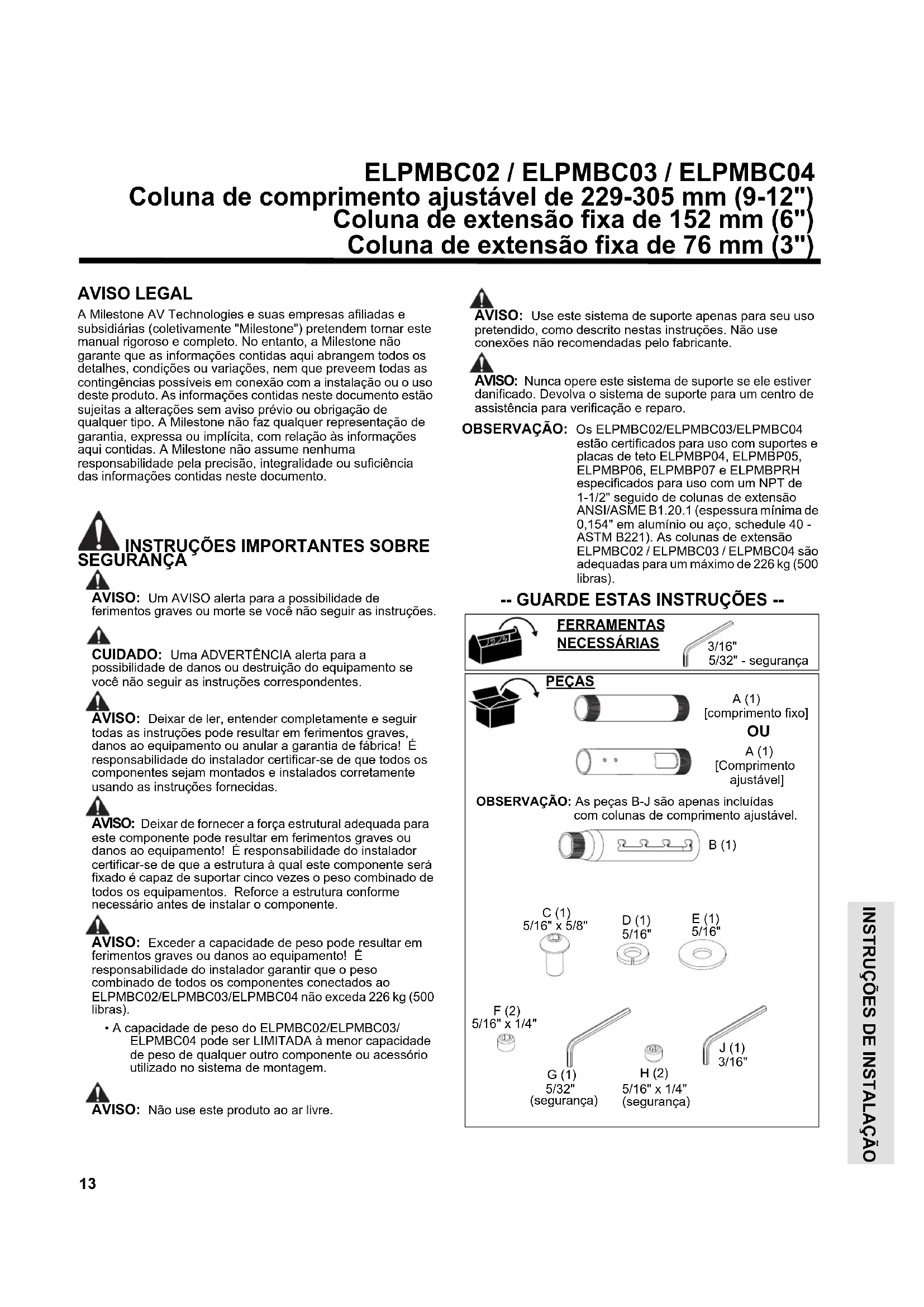 ELPMBC02 / ELPMBC03 / ELPMBC04
Coluna de comprimento ajustável de 229-305 mm (9-12")
Coluna de extensão fixa de 152 mm (6")
Coluna de extensão fixa de 76 mm (3")

AVISO LEGAL

A Milestone AV Technologies e suas empresas afiliadas e subsidiárias (coletivamente "Milestone") pretendem tornar este manual rigoroso e completo. No entanto, a Milestone não garante que as informações contidas aqui abrangem todos os detalhes, condições ou variações, nem que preveem todas as contingências possíveis em conexão com a instalação ou o uso deste produto. As informações contidas neste documento estão sujeitas a alterações sem aviso prévio ou obrigação de qualquer tipo. A Milestone não faz qualquer representação de garantia, expressa ou implícita, com relação às informações aqui contidas. A Milestone não assume nenhuma responsabilidade pela precisão, integralidade ou suficiência das informações contidas neste documento.

INSTRUÇÕES IMPORTANTES SOBRE SEGURANÇA

AVISO: Um AVISO alerta para a possibilidade de ferimentos graves ou morte se você não seguir as instruções.

CUIDADO: Uma ADVERTÊNCIA alerta para a possibilidade de danos ou destruição do equipamento se você não seguir as instruções correspondentes.

AVISO: Deixar de ler, entender completamente e seguir todas as instruções pode resultar em ferimentos graves, danos ao equipamento ou anular a garantia de fábrica! É responsabilidade do instalador certificar-se de que todos os componentes sejam montados e instalados corretamente usando as instruções fornecidas.

AVISO: Deixar de fornecer a força estrutural adequada para este componente pode resultar em ferimentos graves ou danos ao equipamento! É responsabilidade do instalador certificar-se de que a estrutura à qual este componente será fixado é capaz de suportar cinco vezes o peso combinado de todos os equipamentos. Reforce a estrutura conforme necessário antes de instalar o componente.

AVISO: Exceder a capacidade de peso pode resultar em ferimentos graves ou danos ao equipamento! É responsabilidade do instalador garantir que o peso combinado de todos os componentes conectados ao ELPMBC02/ELPMBC03/ELPMBC04 não exceda 226 kg (500 libras).

• A capacidade de peso do ELPMBC02/ELPMBC03/ ELPMBC04 pode ser LIMITADA à menor capacidade de peso de qualquer outro componente ou acessório utilizado no sistema de montagem.

AVISO: Não use este produto ao ar livre.

AVISO: Use este sistema de suporte apenas para seu uso pretendido, como descrito nestas instruções. Não use conexões não recomendadas pelo fabricante.

AVISO: Nunca opere este sistema de suporte se ele estiver danificado. Devolva o sistema de suporte para um centro de assistência para verificação e reparo.

OBSERVAÇÃO: Os ELPMBC02/ELPMBC03/ELPMBC04 estão certificados para uso com suportes e placas de teto ELPMBP04, ELPMBP05, ELPMBP06, ELPMBP07 e ELPMBPRH especificados para uso com um NPT de 1-1/2" seguido de colunas de extensão ANSI/ASME B1.20.1 (espessura mínima de 0,154" em alumínio ou aço, schedule 40 - ASTM B221). As colunas de extensão ELPMBC02 / ELPMBC03 / ELPMBC04 são adequadas para um máximo de 226 kg (500 libras).

-- GUARDE ESTAS INSTRUÇÕES --

FERRAMENTAS NECESSÁRIAS
3/16"
5/32" - segurança

PEÇAS
A (1)
[comprimento fixo]
OU
A (1)
[Comprimento ajustável]

OBSERVAÇÃO: As peças B-J são apenas incluídas com colunas de comprimento ajustável.

B (1)

C (1)
5/16" x 5/8"
D (1)
5/16"
E (1)
5/16"

F (2)
5/16" x 1/4"
G (1)
5/32"
(segurança)
H (2)
5/16" x 1/4"
(segurança)
J (1)
3/16"

INSTRUÇÕES DE INSTALAÇÃO

13