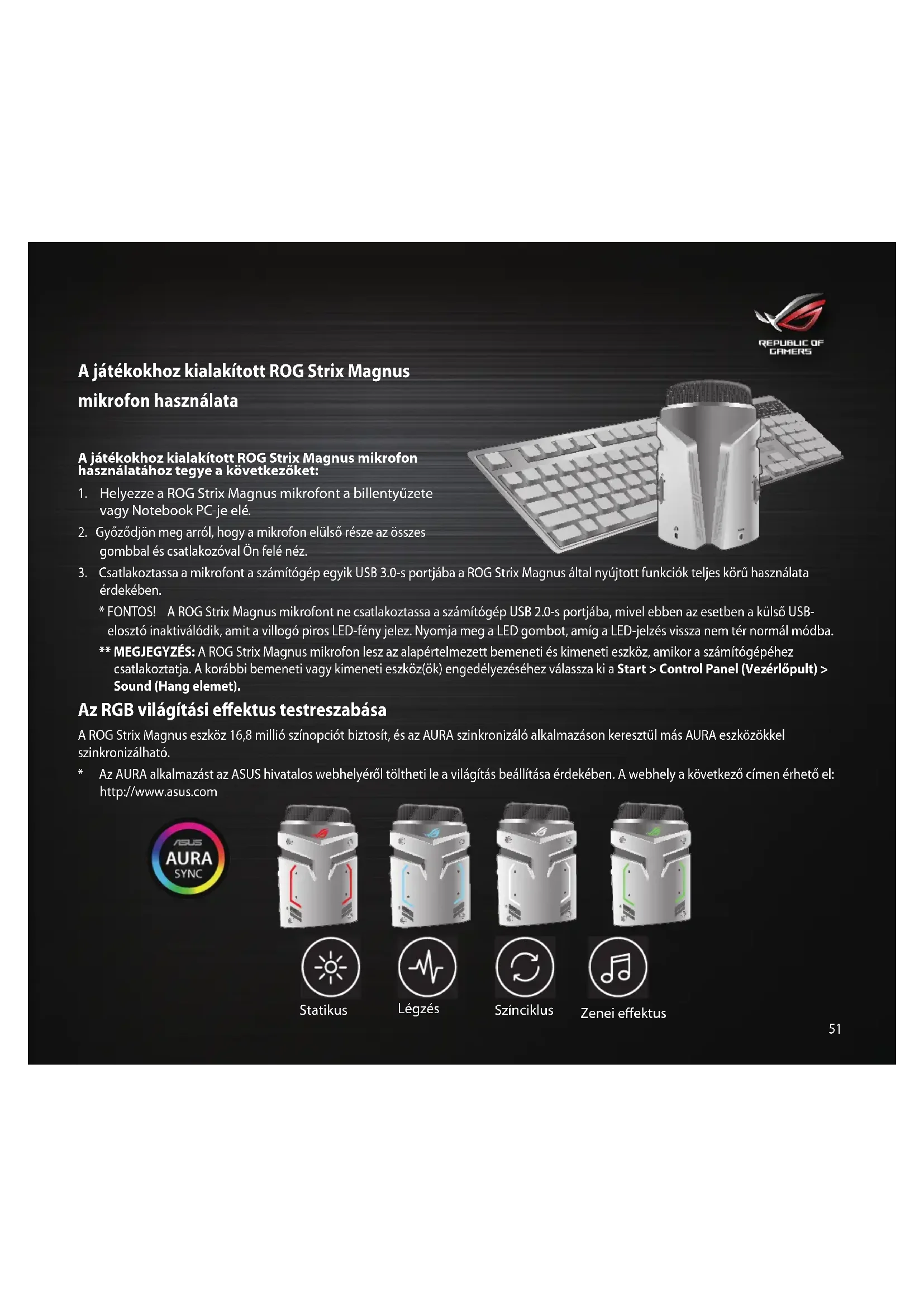 REPUBLIC OF GAMERS

A játékokhoz kialakított ROG Strix Magnus mikrofon használata

A játékokhoz kialakított ROG Strix Magnus mikrofon használatához tegye a következőket:

1. Helyezze a ROG Strix Magnus mikrofont a billentyűzete vagy Notebook PC-je elé.

2. Győződjön meg arról, hogy a mikrofon elülső része az összes gombbal és csatlakozóval Ön felé néz.

3. Csatlakoztassa a mikrofont a számítógép egyik USB 3.0-s portjába a ROG Strix Magnus által nyújtott funkciók teljes körű használata érdekében.

* FONTOS! A ROG Strix Magnus mikrofont ne csatlakoztassa a számítógép USB 2.0-s portjába, mivel ebben az esetben a külső USB-elosztó inaktiválódik, amit a villogó piros LED-fény jelez. Nyomja meg a LED gombot, amíg a LED-jelzés vissza nem tér normál módba.

** MEGJEGYZÉS: A ROG Strix Magnus mikrofon lesz az alapértelmezett bemeneti és kimeneti eszköz, amikor a számítógépéhez csatlakoztatja. A korábbi bemeneti vagy kimeneti eszköz(ök) engedélyezéséhez válassza ki a Start > Control Panel (Vezérlőpult) > Sound (Hang elemet).

Az RGB világítási effektus testreszabása

A ROG Strix Magnus eszköz 16,8 millió színopciót biztosít, és az AURA szinkronizáló alkalmazáson keresztül más AURA eszközökkel szinkronizálható.

* Az AURA alkalmazást az ASUS hivatalos webhelyéről töltheti le a világítás beállítása érdekében. A webhely a következő címen érhető el: http://www.asus.com

ASUS AURA SYNC

Statikus

Légzés

Színciklus

Zenei effektus

51