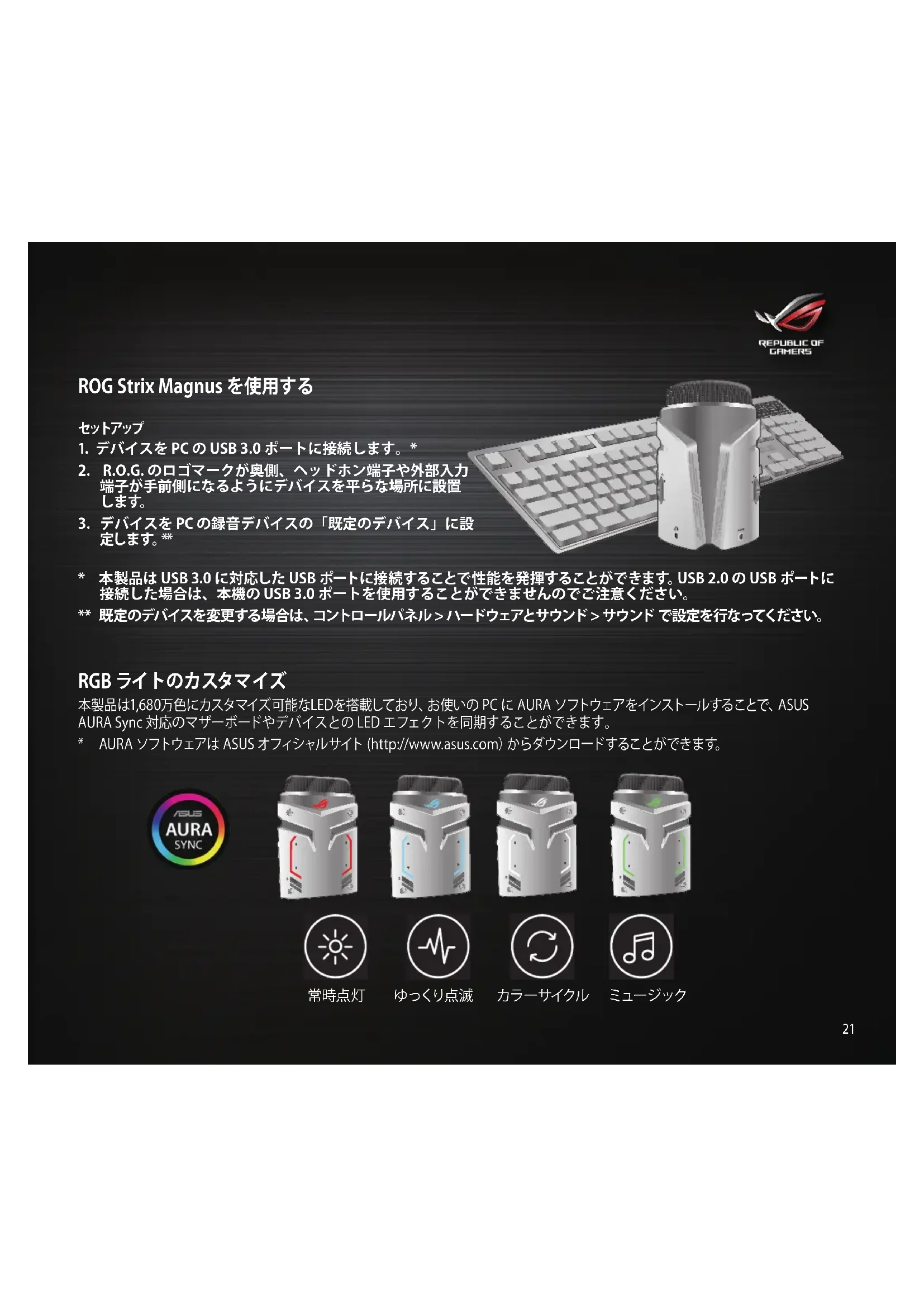 REPUBLIC OF GAMERS

ROG Strix Magnus を使用する

セットアップ

1. デバイスを PC の USB 3.0 ポートに接続します。*

2. R.O.G. のロゴマークが奥側、ヘッドホン端子や外部入力端子が手前側になるようにデバイスを平らな場所に設置します。

3. デバイスを PC の録音デバイスの「既定のデバイス」に設定します。**

* 本製品は USB 3.0 に対応した USB ポートに接続することで性能を発揮することができます。USB 2.0 の USB ポートに接続した場合は、本機の USB 3.0 ポートを使用することができませんのでご注意ください。

** 既定のデバイスを変更する場合は、コントロールパネル > ハードウェアとサウンド > サウンド で設定を行なってください。

RGB ライトのカスタマイズ

本製品は1,680万色にカスタマイズ可能なLEDを搭載しており、お使いの PC に AURA ソフトウェアをインストールすることで、ASUS AURA Sync 対応のマザーボードやデバイスとの LED エフェクトを同期することができます。

* AURA ソフトウェアは ASUS オフィシャルサイト (http://www.asus.com) からダウンロードすることができます。

ASUS AURA SYNC

常時点灯 ゆっくり点滅 カラーサイクル ミュージック

21