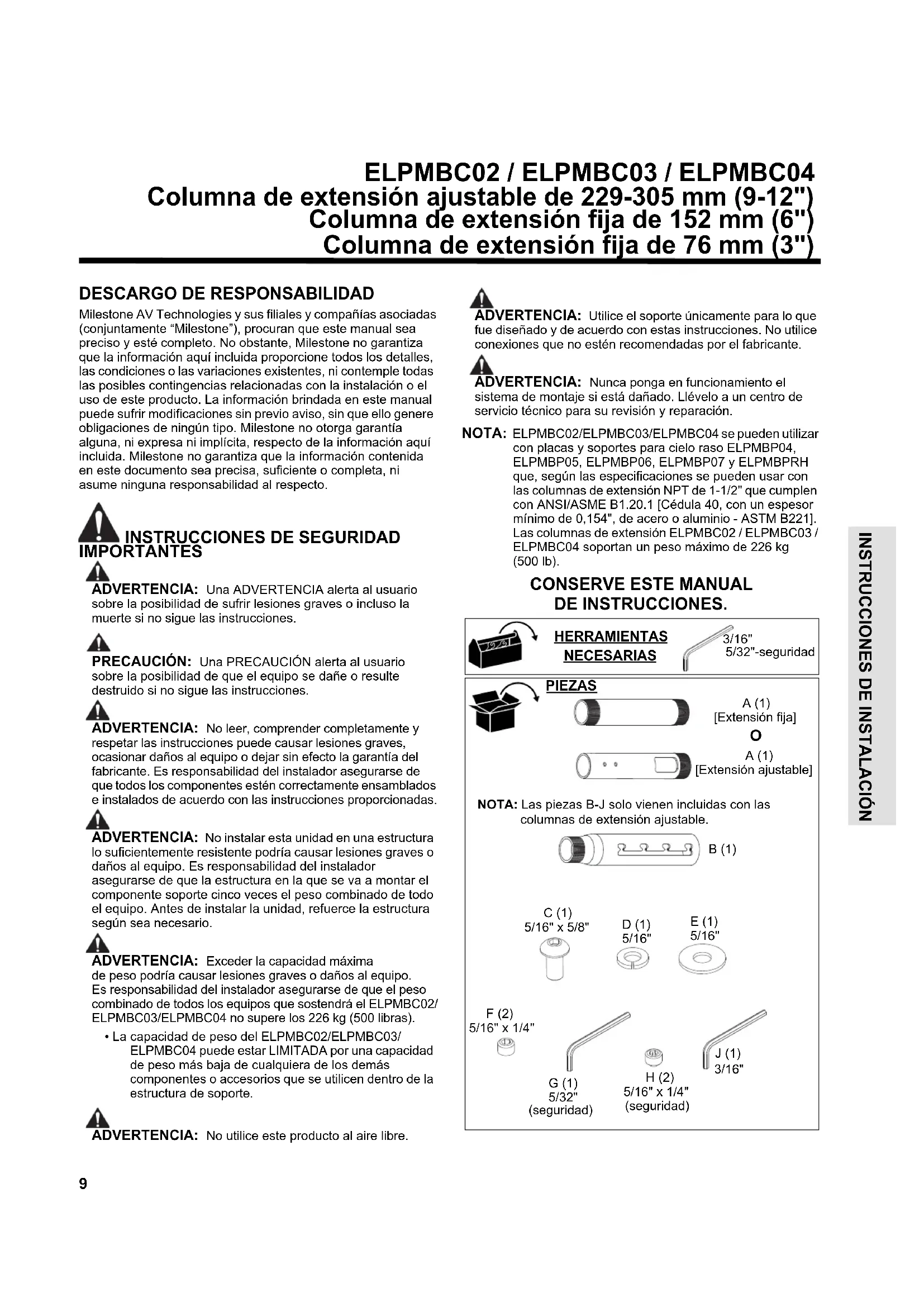 ELPMBC02 / ELPMBC03 / ELPMBC04
Columna de extensión ajustable de 229-305 mm (9-12")
Columna de extensión fija de 152 mm (6")
Columna de extensión fija de 76 mm (3")

DESCARGO DE RESPONSABILIDAD

Milestone AV Technologies y sus filiales y compañías asociadas (conjuntamente "Milestone"), procuran que este manual sea preciso y esté completo. No obstante, Milestone no garantiza que la información aquí incluida proporcione todos los detalles, las condiciones o las variaciones existentes, ni contemple todas las posibles contingencias relacionadas con la instalación o el uso de este producto. La información brindada en este manual puede sufrir modificaciones sin previo aviso, sin que ello genere obligaciones de ningún tipo. Milestone no otorga garantía alguna, ni expresa ni implícita, respecto de la información aquí incluida. Milestone no garantiza que la información contenida en este documento sea precisa, suficiente o completa, ni asume ninguna responsabilidad al respecto.

INSTRUCCIONES DE SEGURIDAD IMPORTANTES

ADVERTENCIA: Una ADVERTENCIA alerta al usuario sobre la posibilidad de sufrir lesiones graves o incluso la muerte si no sigue las instrucciones.

PRECAUCIÓN: Una PRECAUCIÓN alerta al usuario sobre la posibilidad de que el equipo se dañe o resulte destruido si no sigue las instrucciones.

ADVERTENCIA: No leer, comprender completamente y respetar las instrucciones puede causar lesiones graves, ocasionar daños al equipo o dejar sin efecto la garantía del fabricante. Es responsabilidad del instalador asegurarse de que todos los componentes estén correctamente ensamblados e instalados de acuerdo con las instrucciones proporcionadas.

ADVERTENCIA: No instalar esta unidad en una estructura lo suficientemente resistente podría causar lesiones graves o daños al equipo. Es responsabilidad del instalador asegurarse de que la estructura en la que se va a montar el componente soporte cinco veces el peso combinado de todo el equipo. Antes de instalar la unidad, refuerce la estructura según sea necesario.

ADVERTENCIA: Exceder la capacidad máxima de peso podría causar lesiones graves o daños al equipo. Es responsabilidad del instalador asegurarse de que el peso combinado de todos los equipos que sostendrá el ELPMBC02/ ELPMBC03/ELPMBC04 no supere los 226 kg (500 libras).

• La capacidad de peso del ELPMBC02/ELPMBC03/ ELPMBC04 puede estar LIMITADA por una capacidad de peso más baja de cualquiera de los demás componentes o accesorios que se utilicen dentro de la estructura de soporte.

ADVERTENCIA: No utilice este producto al aire libre.

ADVERTENCIA: Utilice el soporte únicamente para lo que fue diseñado y de acuerdo con estas instrucciones. No utilice conexiones que no estén recomendadas por el fabricante.

ADVERTENCIA: Nunca ponga en funcionamiento el sistema de montaje si está dañado. Llévelo a un centro de servicio técnico para su revisión y reparación.

NOTA: ELPMBC02/ELPMBC03/ELPMBC04 se pueden utilizar con placas y soportes para cielo raso ELPMBP04, ELPMBP05, ELPMBP06, ELPMBP07 y ELPMBPRH que, según las especificaciones se pueden usar con las columnas de extensión NPT de 1-1/2" que cumplen con ANSI/ASME B1.20.1 [Cédula 40, con un espesor mínimo de 0,154", de acero o aluminio - ASTM B221]. Las columnas de extensión ELPMBC02 / ELPMBC03 / ELPMBC04 soportan un peso máximo de 226 kg (500 lb).

CONSERVE ESTE MANUAL DE INSTRUCCIONES.

HERRAMIENTAS NECESARIAS
3/16"
5/32"-seguridad

PIEZAS
A (1) [Extensión fija]
O
A (1) [Extensión ajustable]

NOTA: Las piezas B-J solo vienen incluidas con las columnas de extensión ajustable.

B (1)
C (1) 5/16" x 5/8"
D (1) 5/16"
E (1) 5/16"
F (2) 5/16" x 1/4"
G (1) 5/32" (seguridad)
H (2) 5/16" x 1/4" (seguridad)
J (1) 3/16"

INSTRUCCIONES DE INSTALACIÓN

9