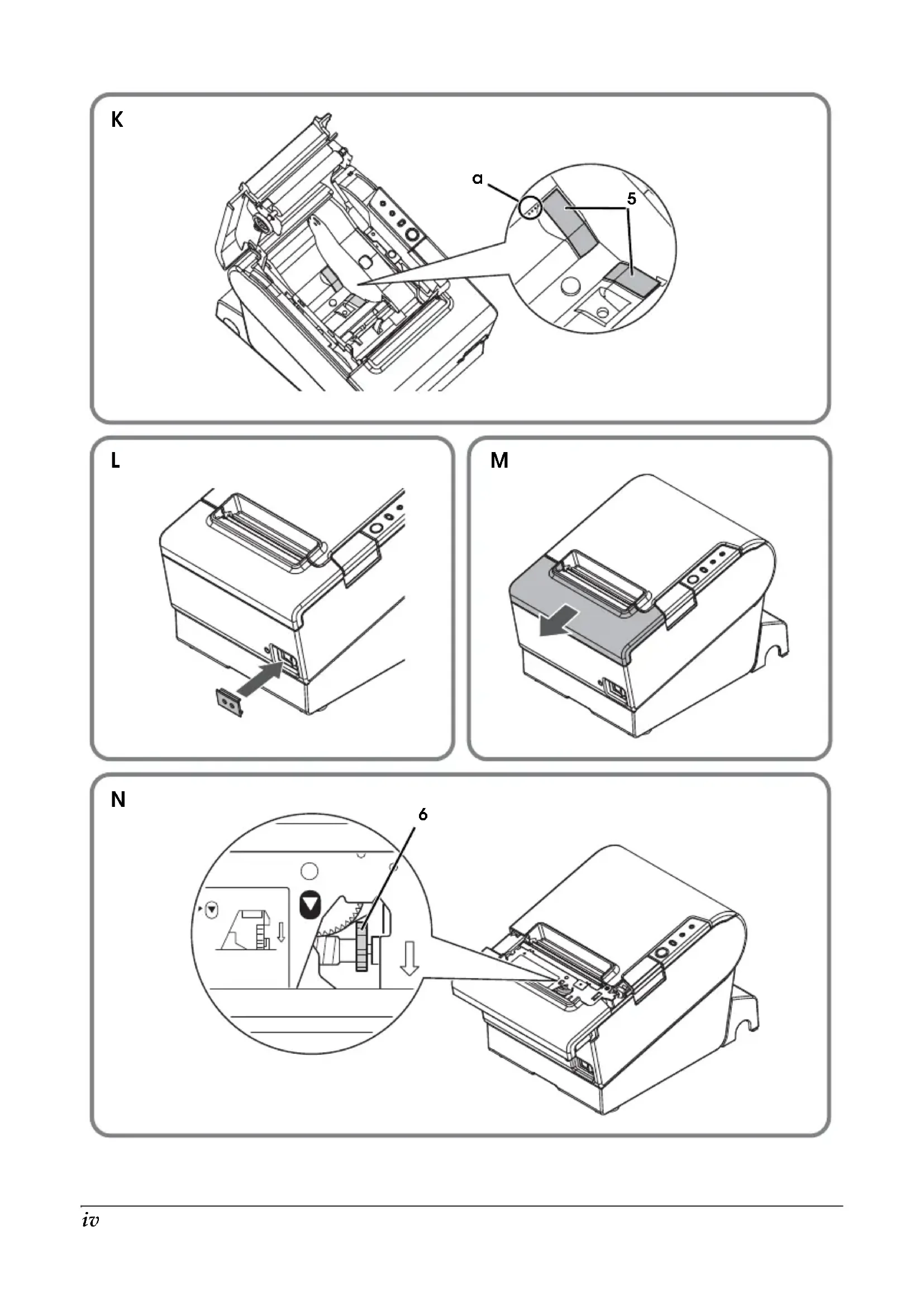 K

a

5

L

M

N

6

iv