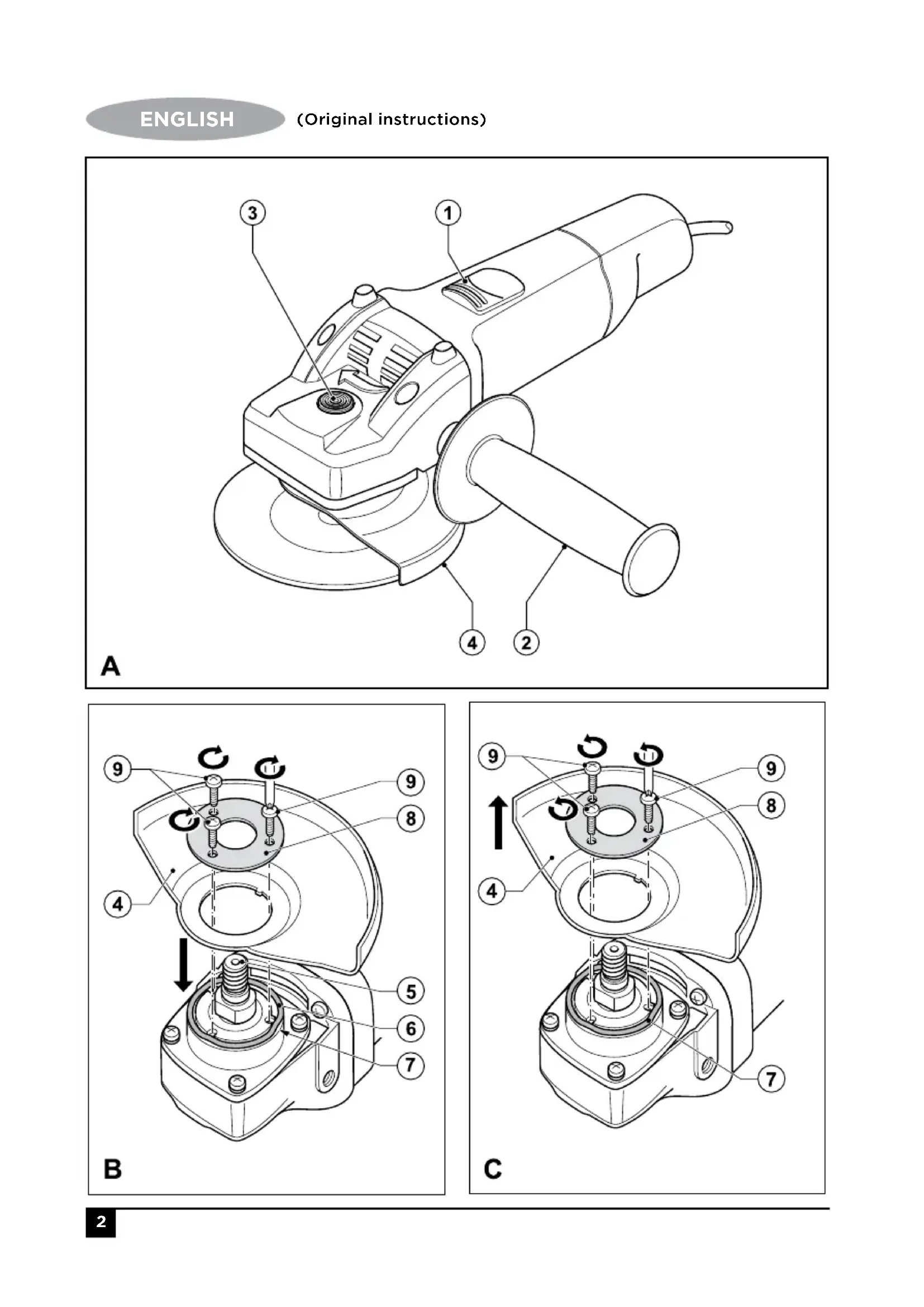 ENGLISH (Original instructions)

3
1
4
2
A

9
9
8
4
5
6
7
B

9
9
8
4
7
C

2