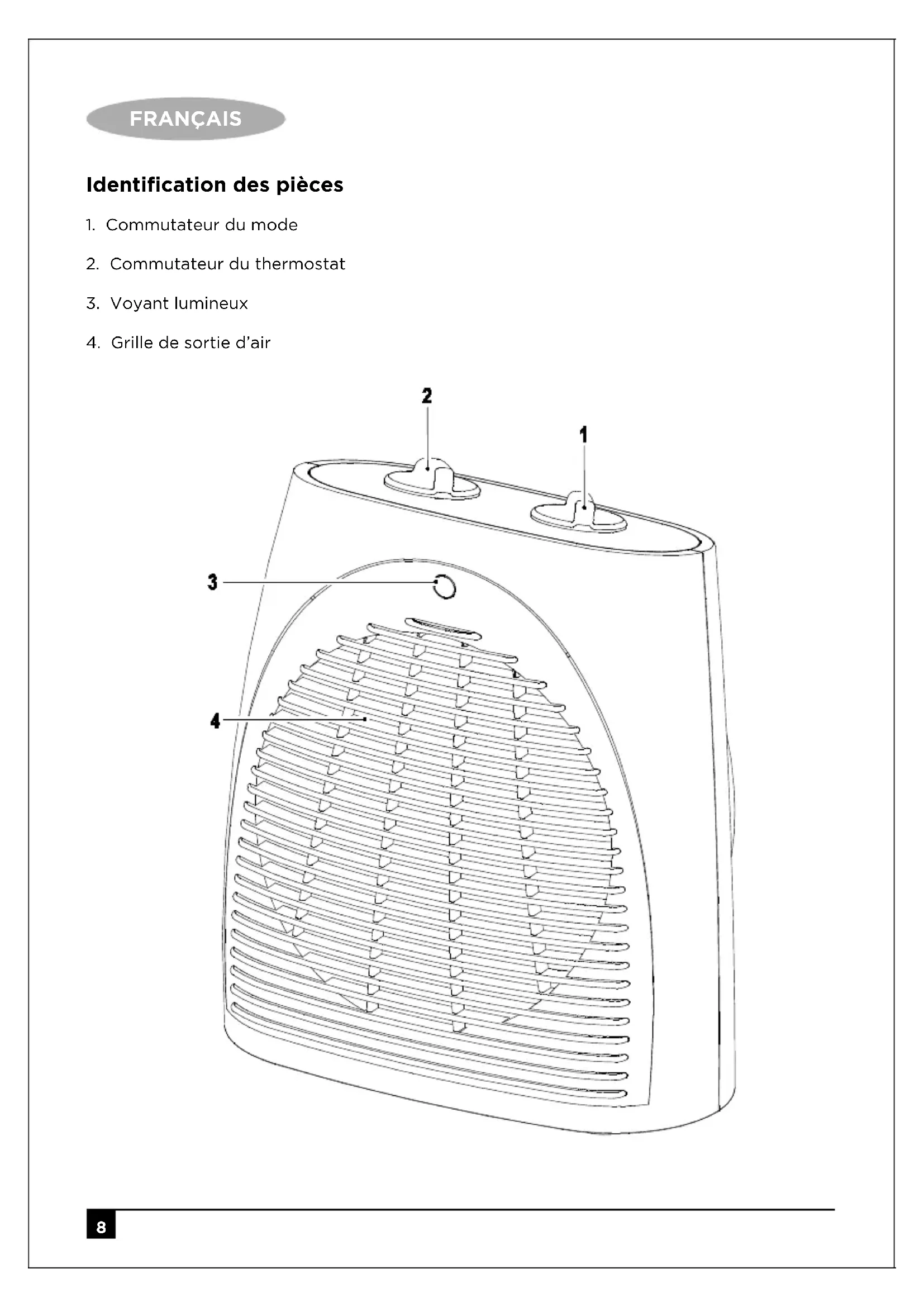 FRANÇAIS

Identification des pièces

1. Commutateur du mode

2. Commutateur du thermostat

3. Voyant lumineux

4. Grille de sortie d'air

2

1

3

4

8