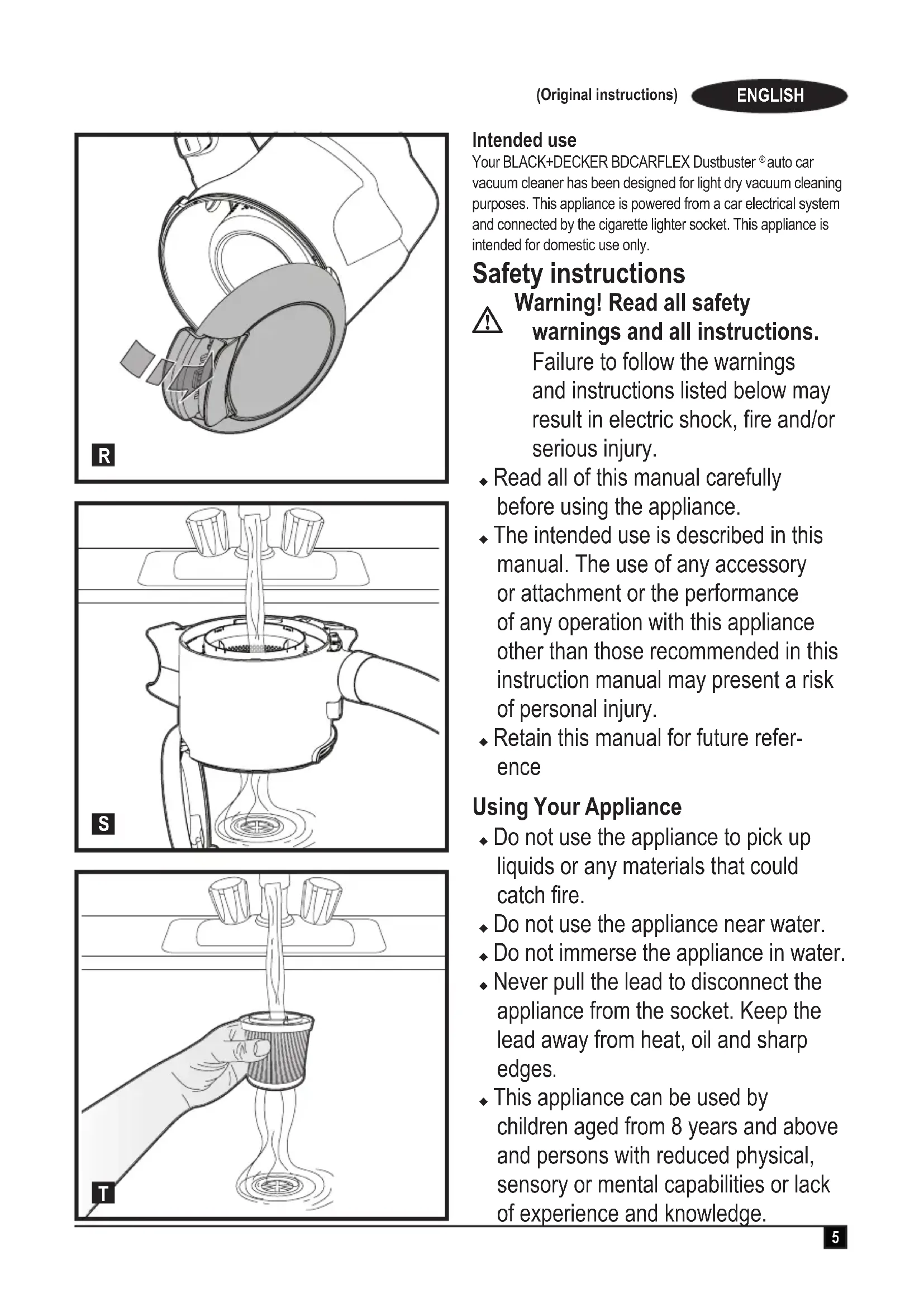 (Original instructions) ENGLISH

R

S

T

Intended use
Your BLACK+DECKER BDCARFLEX Dustbuster ® auto car vacuum cleaner has been designed for light dry vacuum cleaning purposes. This appliance is powered from a car electrical system and connected by the cigarette lighter socket. This appliance is intended for domestic use only.

Safety instructions
Warning! Read all safety warnings and all instructions. Failure to follow the warnings and instructions listed below may result in electric shock, fire and/or serious injury.
◆ Read all of this manual carefully before using the appliance.
◆ The intended use is described in this manual. The use of any accessory or attachment or the performance of any operation with this appliance other than those recommended in this instruction manual may present a risk of personal injury.
◆ Retain this manual for future reference

Using Your Appliance
◆ Do not use the appliance to pick up liquids or any materials that could catch fire.
◆ Do not use the appliance near water.
◆ Do not immerse the appliance in water.
◆ Never pull the lead to disconnect the appliance from the socket. Keep the lead away from heat, oil and sharp edges.
◆ This appliance can be used by children aged from 8 years and above and persons with reduced physical, sensory or mental capabilities or lack of experience and knowledge.

5