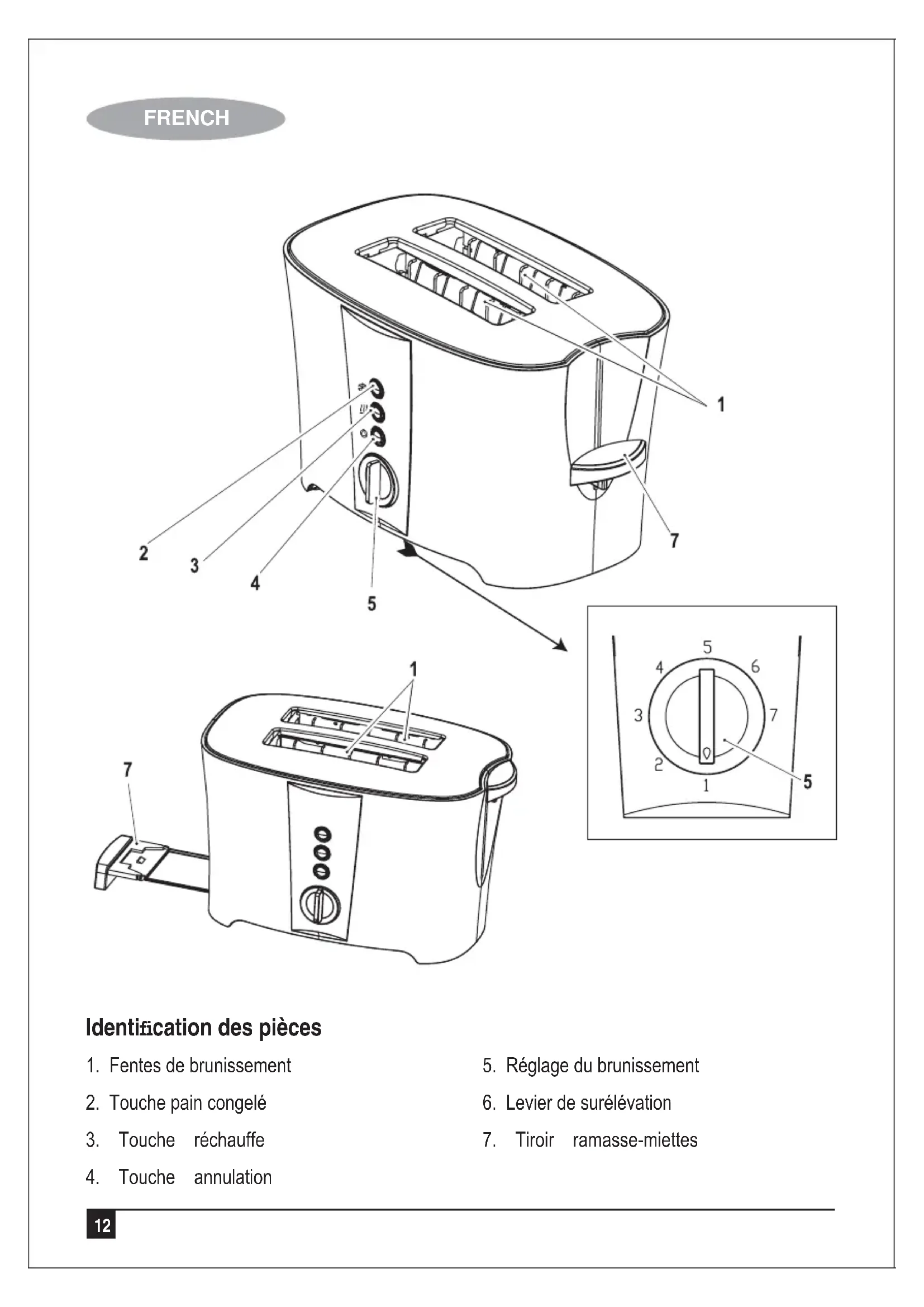 FRENCH

1

2

3

4

5

7

1

7

5
4
6
3
7
2
1
5

Identification des pièces

1. Fentes de brunissement

2. Touche pain congelé

3. Touche réchauffe

4. Touche annulation

5. Réglage du brunissement

6. Levier de surélévation

7. Tiroir ramasse-miettes

12