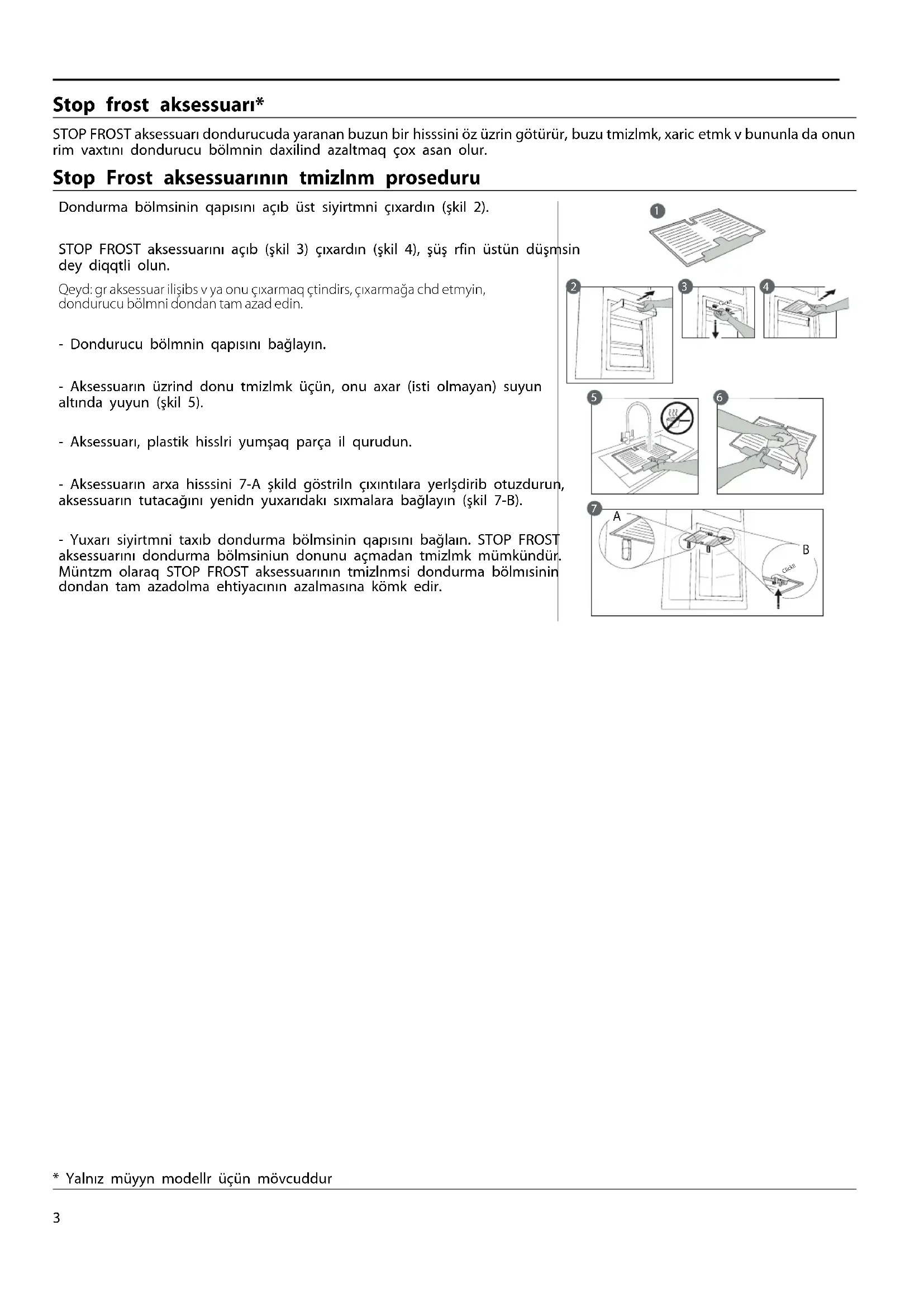 Stop frost aksessuarı*

STOP FROST aksessuarı dondurucuda yaranan buzun bir hisssini öz üzrin götürür, buzu tmizlmk, xaric etmk v bununla da onun rim vaxtını dondurucu bölmnin daxilind azaltmaq çox asan olur.

Stop Frost aksessuarının tmizlnm proseduru

Dondurma bölmsinin qapısını açıb üst siyirtmni çıxardın (şkil 2).

STOP FROST aksessuarını açıb (şkil 3) çıxardın (şkil 4), şüş rfin üstün düşmsin dey diqqtli olun.

Qeyd: gr aksessuar ilişibs v ya onu çıxarmaq çtindirs, çıxarmağa chd etmyin, dondurucu bölmni dondan tam azad edin.

- Dondurucu bölmnin qapısını bağlayın.

- Aksessuarın üzrind donu tmizlmk üçün, onu axar (isti olmayan) suyun altında yuyun (şkil 5).

- Aksessuarı, plastik hisslri yumşaq parça il qurudun.

- Aksessuarın arxa hisssini 7-A şkild göstriln çıxıntılara yerlşdirib otuzdurun, aksessuarın tutacağını yenidn yuxarıdakı sıxmalara bağlayın (şkil 7-B).

- Yuxarı siyirtmni taxıb dondurma bölmsinin qapısını bağlaın. STOP FROST aksessuarını dondurma bölmsiniun donunu açmadan tmizlmk mümkündür. Müntzm olaraq STOP FROST aksessuarının tmizlnmsi dondurma bölmısinin dondan tam azadolma ehtiyacının azalmasına kömk edir.

1
2
3
Click!
4
5
6
7
A
B
Click!

* Yalnız müyyn modellr üçün mövcuddur

3