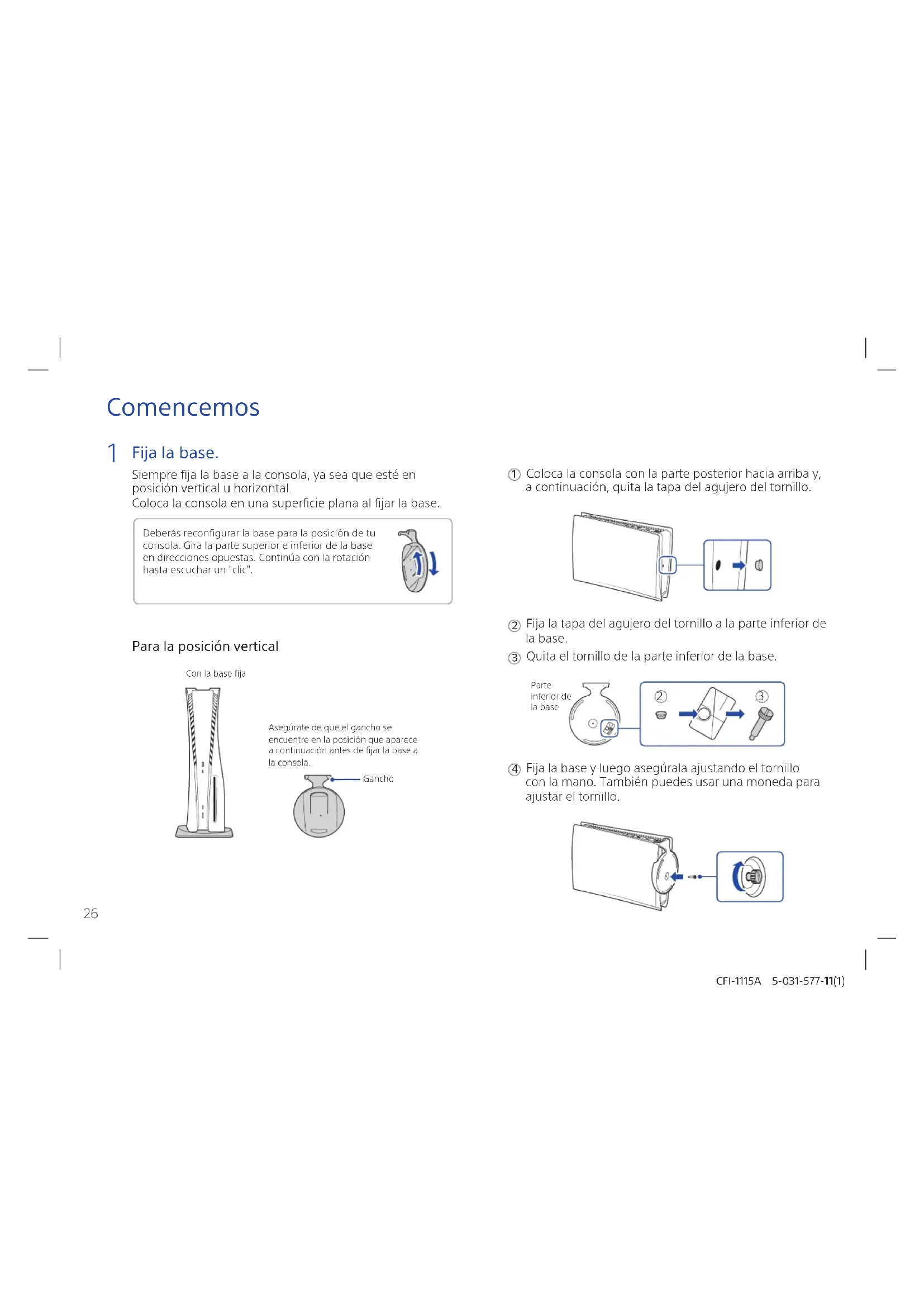 Comencemos

1 Fija la base.

Siempre fija la base a la consola, ya sea que esté en posición vertical u horizontal.
Coloca la consola en una superficie plana al fijar la base.

Deberás reconfigurar la base para la posición de tu consola. Gira la parte superior e inferior de la base en direcciones opuestas. Continúa con la rotación hasta escuchar un "clic".

Para la posición vertical

Con la base fija

Asegúrate de que el gancho se encuentre en la posición que aparece a continuación antes de fijar la base a la consola.

Gancho

① Coloca la consola con la parte posterior hacia arriba y, a continuación, quita la tapa del agujero del tornillo.

② Fija la tapa del agujero del tornillo a la parte inferior de la base.

③ Quita el tornillo de la parte inferior de la base.

Parte inferior de la base

②

③

④ Fija la base y luego asegúrala ajustando el tornillo con la mano. También puedes usar una moneda para ajustar el tornillo.

26

CFI-1115A 5-031-577-11(1)