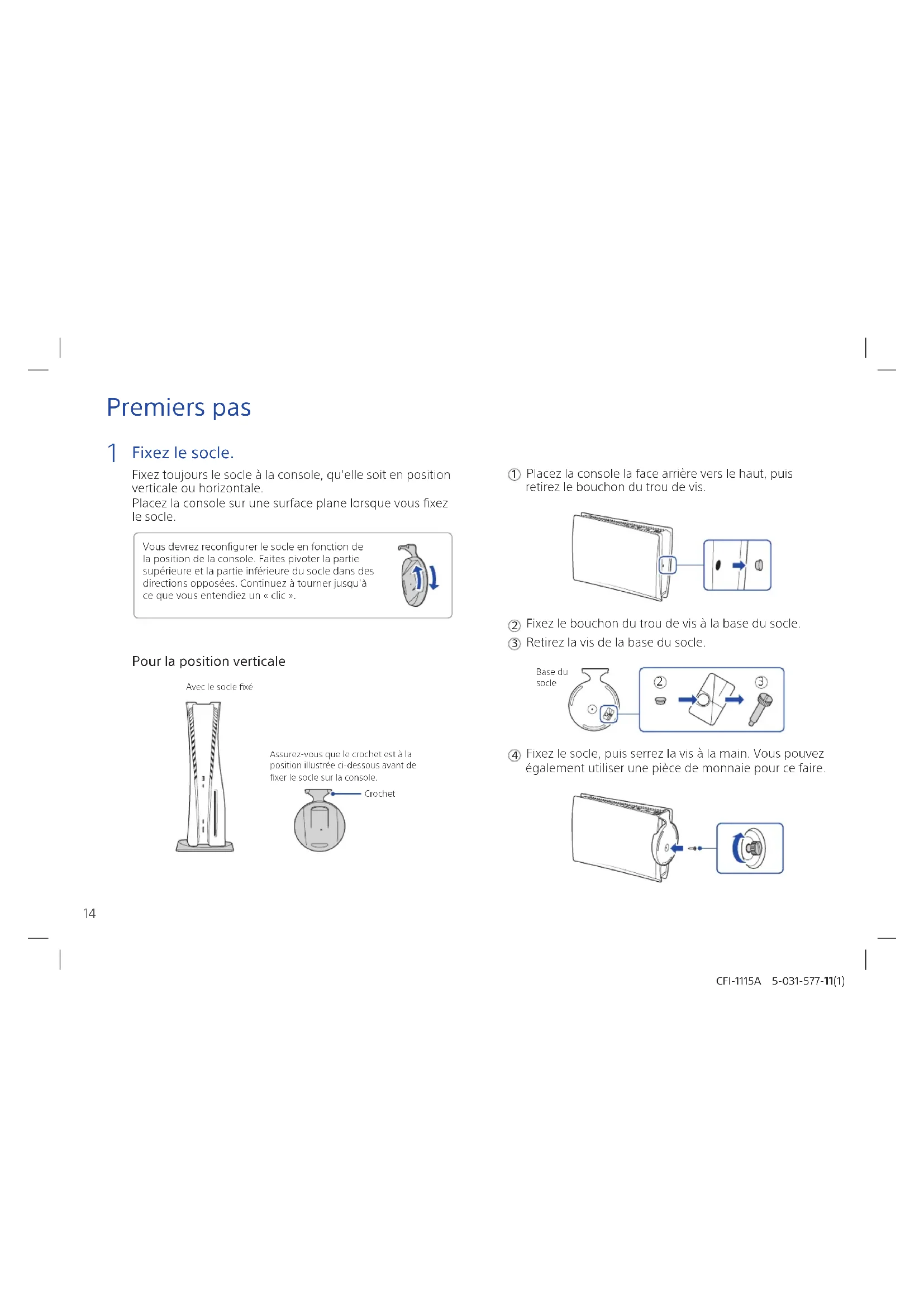 Premiers pas

1 Fixez le socle.

Fixez toujours le socle à la console, qu'elle soit en position verticale ou horizontale.
Placez la console sur une surface plane lorsque vous fixez le socle.

Vous devrez reconfigurer le socle en fonction de la position de la console. Faites pivoter la partie supérieure et la partie inférieure du socle dans des directions opposées. Continuez à tourner jusqu'à ce que vous entendiez un « clic ».

Pour la position verticale

Avec le socle fixé

Assurez-vous que le crochet est à la position illustrée ci-dessous avant de fixer le socle sur la console.

Crochet

① Placez la console la face arrière vers le haut, puis retirez le bouchon du trou de vis.

② Fixez le bouchon du trou de vis à la base du socle.
③ Retirez la vis de la base du socle.

Base du socle

②

③

④ Fixez le socle, puis serrez la vis à la main. Vous pouvez également utiliser une pièce de monnaie pour ce faire.

14

CFI-1115A 5-031-577-11(1)