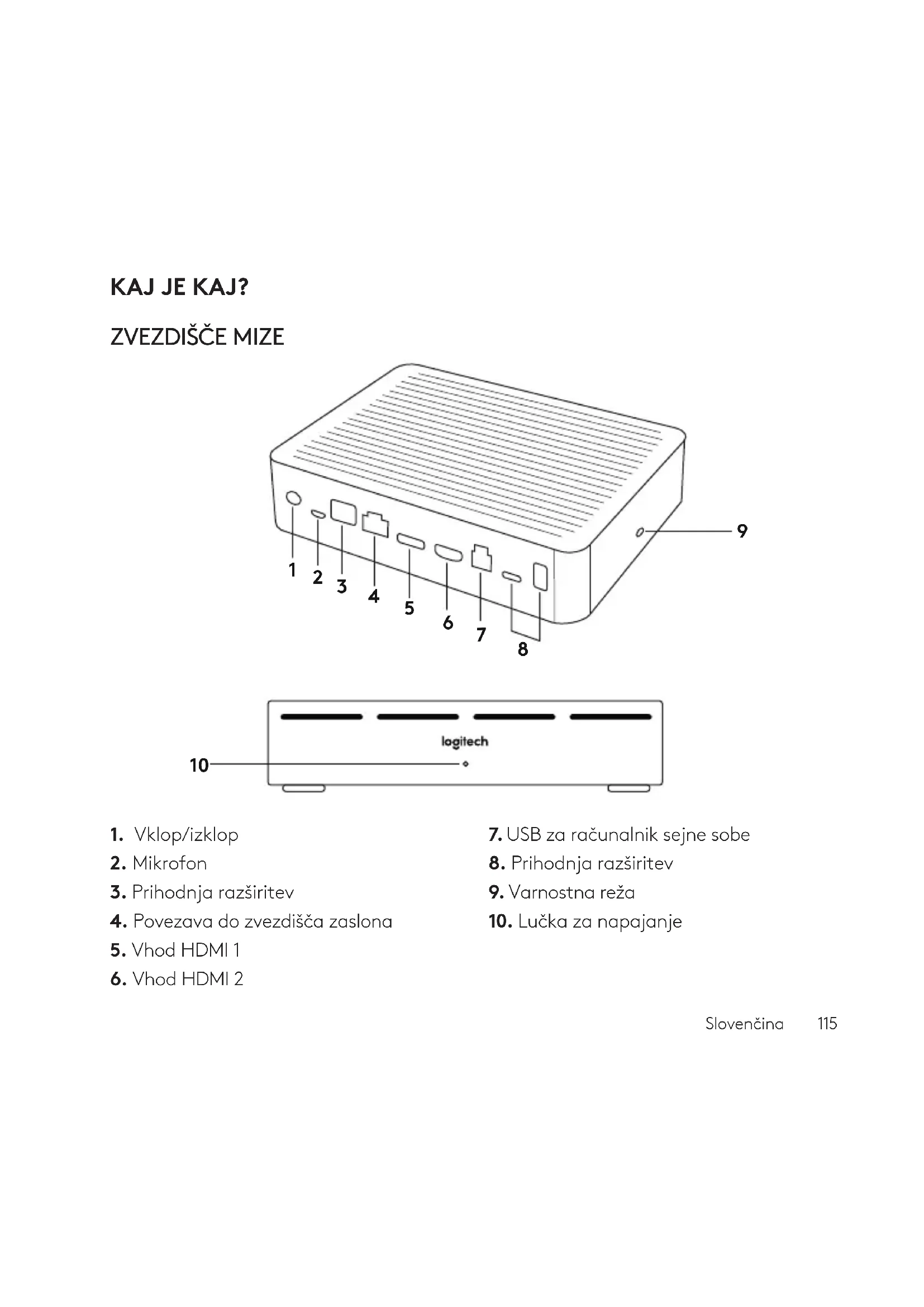 KAJ JE KAJ?

ZVEZDIŠČE MIZE

1 2 3 4 5 6 7 8 9

logitech

10

1. Vklop/izklop
2. Mikrofon
3. Prihodnja razširitev
4. Povezava do zvezdišča zaslona
5. Vhod HDMI 1
6. Vhod HDMI 2

7. USB za računalnik sejne sobe
8. Prihodnja razširitev
9. Varnostna reža
10. Lučka za napajanje

Slovenčina 115