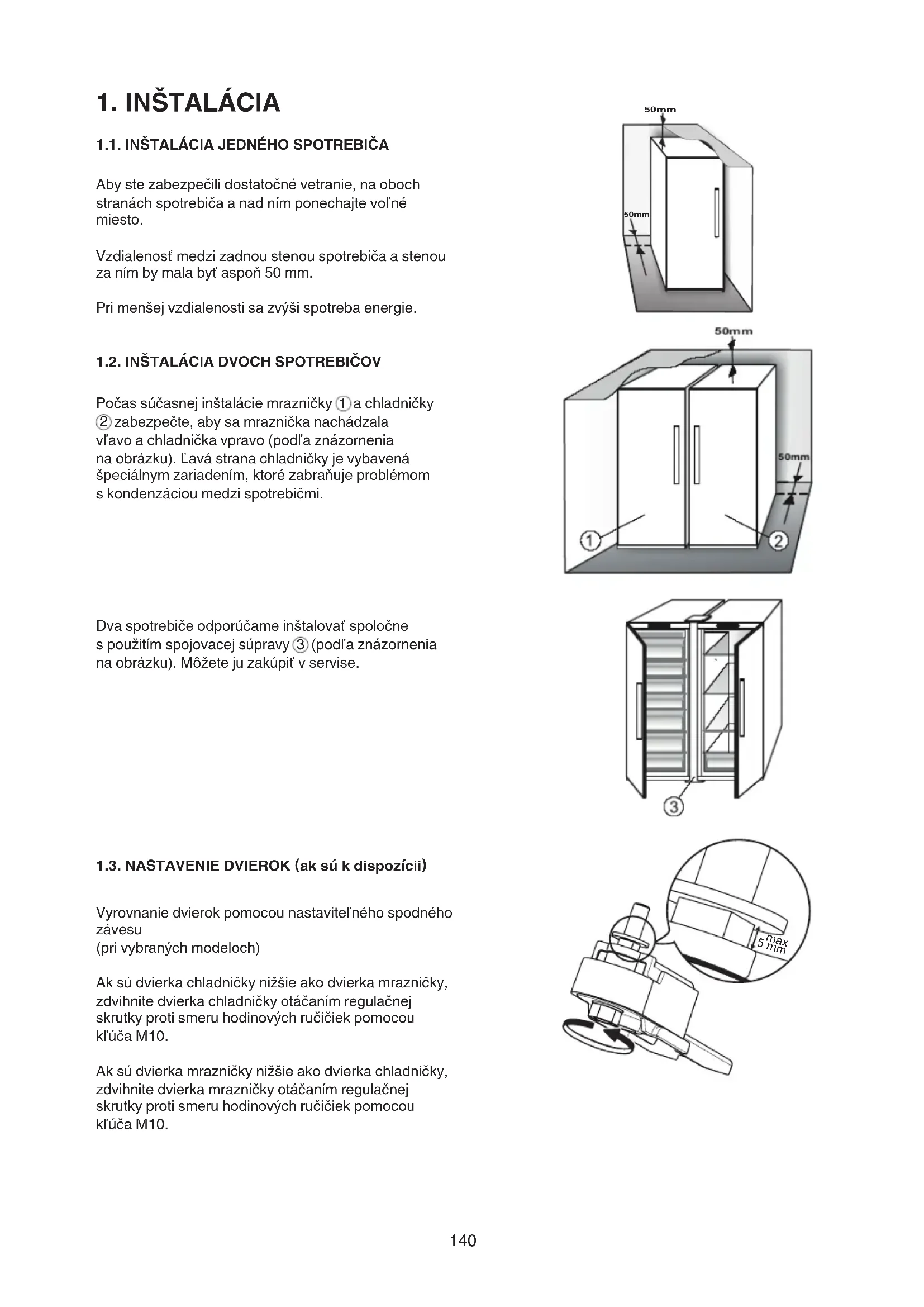 1. INŠTALÁCIA

1.1. INŠTALÁCIA JEDNÉHO SPOTREBIČA

Aby ste zabezpečili dostatočné vetranie, na oboch stranách spotrebiča a nad ním ponechajte voľné miesto.

Vzdialenosť medzi zadnou stenou spotrebiča a stenou za ním by mala byť aspoň 50 mm.

Pri menšej vzdialenosti sa zvýši spotreba energie.

50mm
50mm

1.2. INŠTALÁCIA DVOCH SPOTREBIČOV

Počas súčasnej inštalácie mrazničky ① a chladničky ② zabezpečte, aby sa mraznička nachádzala vľavo a chladnička vpravo (podľa znázornenia na obrázku). Ľavá strana chladničky je vybavená špeciálnym zariadením, ktoré zabraňuje problémom s kondenzáciou medzi spotrebičmi.

50mm
50mm
①
②

Dva spotrebiče odporúčame inštalovať spoločne s použitím spojovacej súpravy ③ (podľa znázornenia na obrázku). Môžete ju zakúpiť v servise.

③

1.3. NASTAVENIE DVIEROK (ak sú k dispozícii)

Vyrovnanie dvierok pomocou nastaviteľného spodného závesu
(pri vybraných modeloch)

Ak sú dvierka chladničky nižšie ako dvierka mrazničky, zdvihnite dvierka chladničky otáčaním regulačnej skrutky proti smeru hodinových ručičiek pomocou kľúča M10.

Ak sú dvierka mrazničky nižšie ako dvierka chladničky, zdvihnite dvierka mrazničky otáčaním regulačnej skrutky proti smeru hodinových ručičiek pomocou kľúča M10.

max 5 mm

140