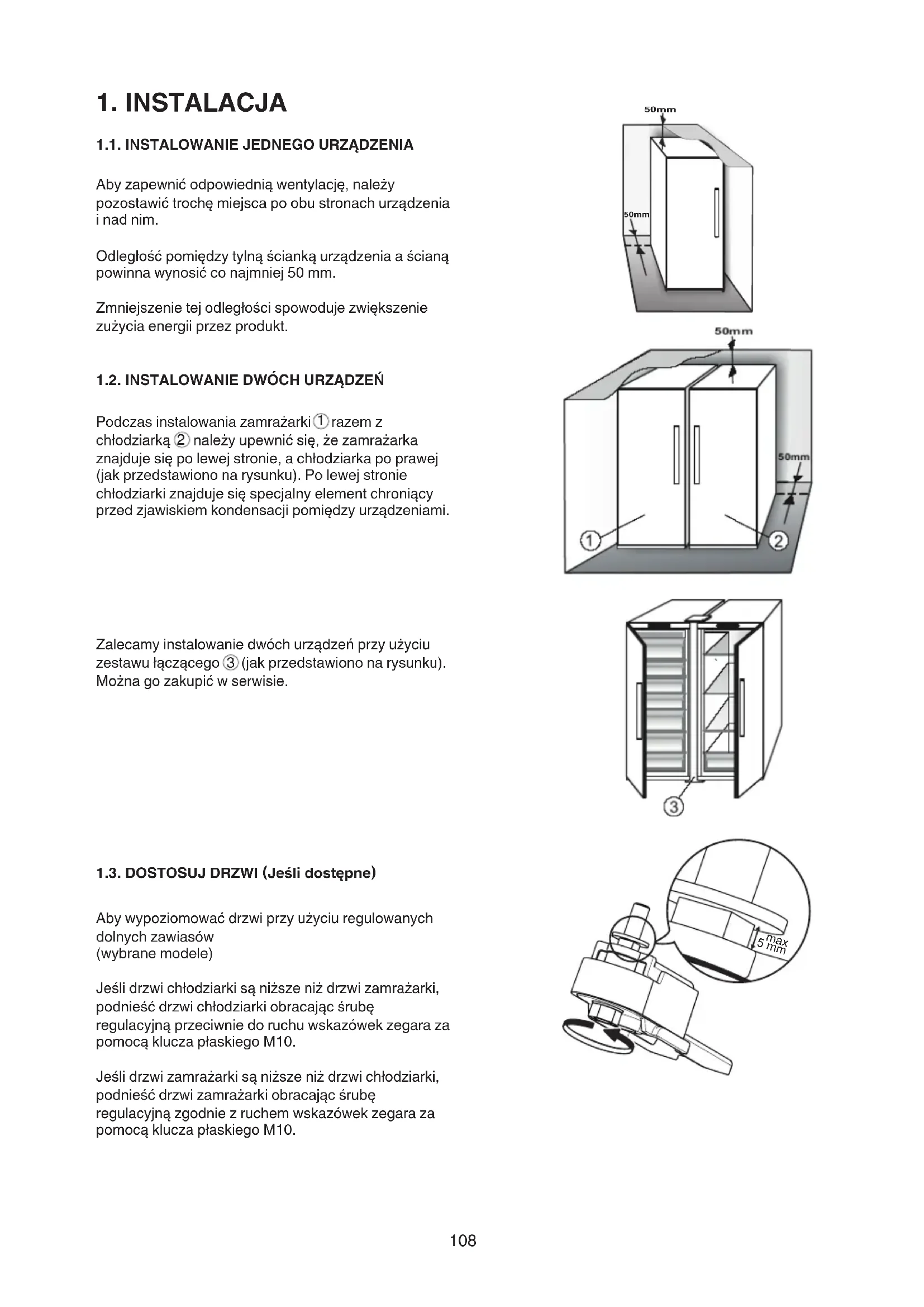 1. INSTALACJA

1.1. INSTALOWANIE JEDNEGO URZĄDZENIA

Aby zapewnić odpowiednią wentylację, należy pozostawić trochę miejsca po obu stronach urządzenia i nad nim.

Odległość pomiędzy tylną ścianką urządzenia a ścianą powinna wynosić co najmniej 50 mm.

Zmniejszenie tej odległości spowoduje zwiększenie zużycia energii przez produkt.

50mm

50mm

1.2. INSTALOWANIE DWÓCH URZĄDZEŃ

Podczas instalowania zamrażarki ① razem z chłodziarką ② należy upewnić się, że zamrażarka znajduje się po lewej stronie, a chłodziarka po prawej (jak przedstawiono na rysunku). Po lewej stronie chłodziarki znajduje się specjalny element chroniący przed zjawiskiem kondensacji pomiędzy urządzeniami.

50mm

50mm

①

②

Zalecamy instalowanie dwóch urządzeń przy użyciu zestawu łączącego ③ (jak przedstawiono na rysunku). Można go zakupić w serwisie.

③

1.3. DOSTOSUJ DRZWI (Jeśli dostępne)

Aby wypoziomować drzwi przy użyciu regulowanych dolnych zawiasów
(wybrane modele)

Jeśli drzwi chłodziarki są niższe niż drzwi zamrażarki, podnieść drzwi chłodziarki obracając śrubę regulacyjną przeciwnie do ruchu wskazówek zegara za pomocą klucza płaskiego M10.

Jeśli drzwi zamrażarki są niższe niż drzwi chłodziarki, podnieść drzwi zamrażarki obracając śrubę regulacyjną zgodnie z ruchem wskazówek zegara za pomocą klucza płaskiego M10.

max
5 mm

108