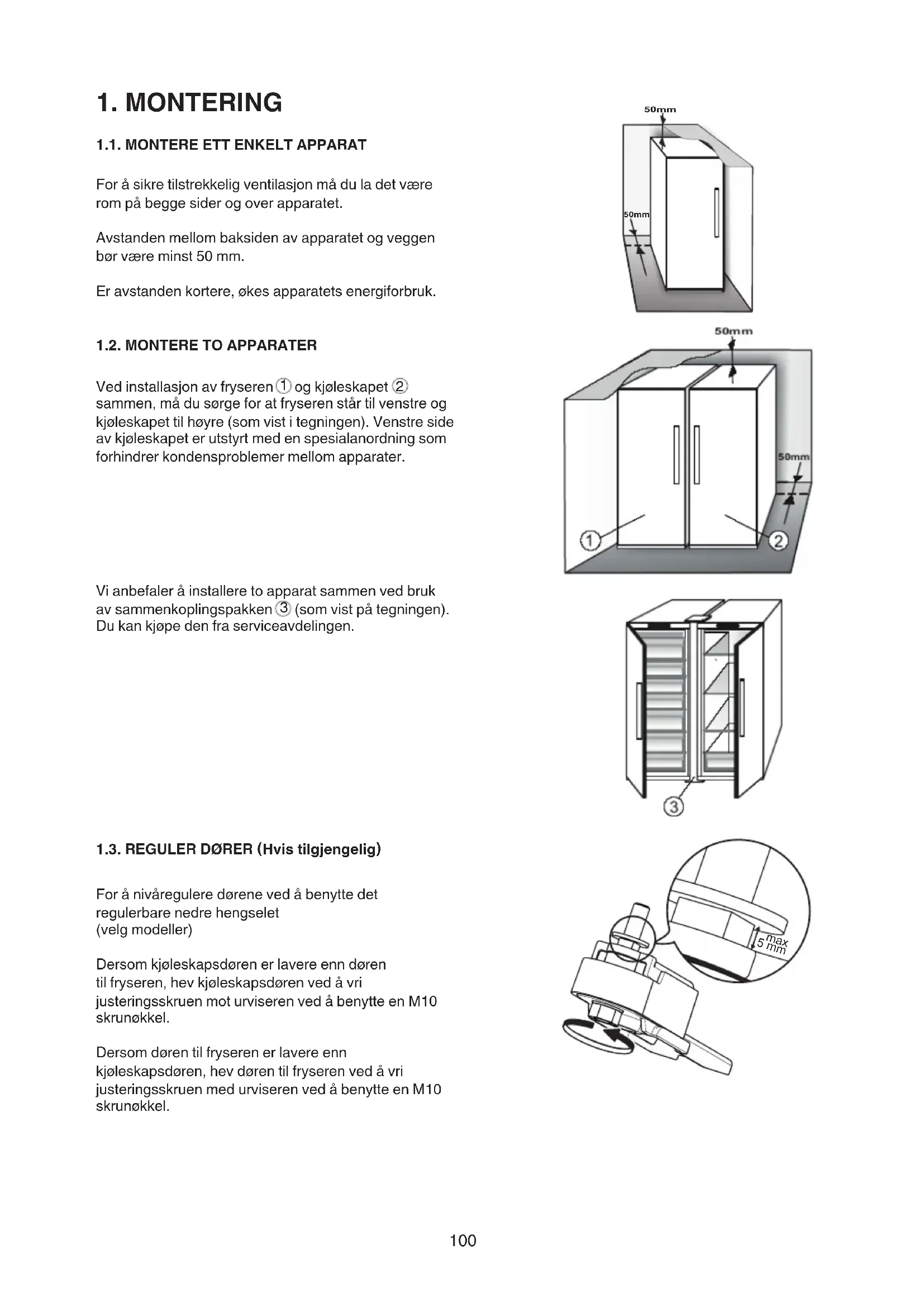 1. MONTERING

1.1. MONTERE ETT ENKELT APPARAT

For å sikre tilstrekkelig ventilasjon må du la det være rom på begge sider og over apparatet.

Avstanden mellom baksiden av apparatet og veggen bør være minst 50 mm.

Er avstanden kortere, økes apparatets energiforbruk.

50mm

50mm

1.2. MONTERE TO APPARATER

Ved installasjon av fryseren ① og kjøleskapet ② sammen, må du sørge for at fryseren står til venstre og kjøleskapet til høyre (som vist i tegningen). Venstre side av kjøleskapet er utstyrt med en spesialanordning som forhindrer kondensproblemer mellom apparater.

50mm

50mm

①

②

Vi anbefaler å installere to apparat sammen ved bruk av sammenkoplingspakken ③ (som vist på tegningen). Du kan kjøpe den fra serviceavdelingen.

③

1.3. REGULER DØRER (Hvis tilgjengelig)

For å nivåregulere dørene ved å benytte det regulerbare nedre hengselet (velg modeller)

Dersom kjøleskapsdøren er lavere enn døren til fryseren, hev kjøleskapsdøren ved å vri justeringsskruen mot urviseren ved å benytte en M10 skrunøkkel.

Dersom døren til fryseren er lavere enn kjøleskapsdøren, hev døren til fryseren ved å vri justeringsskruen med urviseren ved å benytte en M10 skrunøkkel.

max 5 mm

100