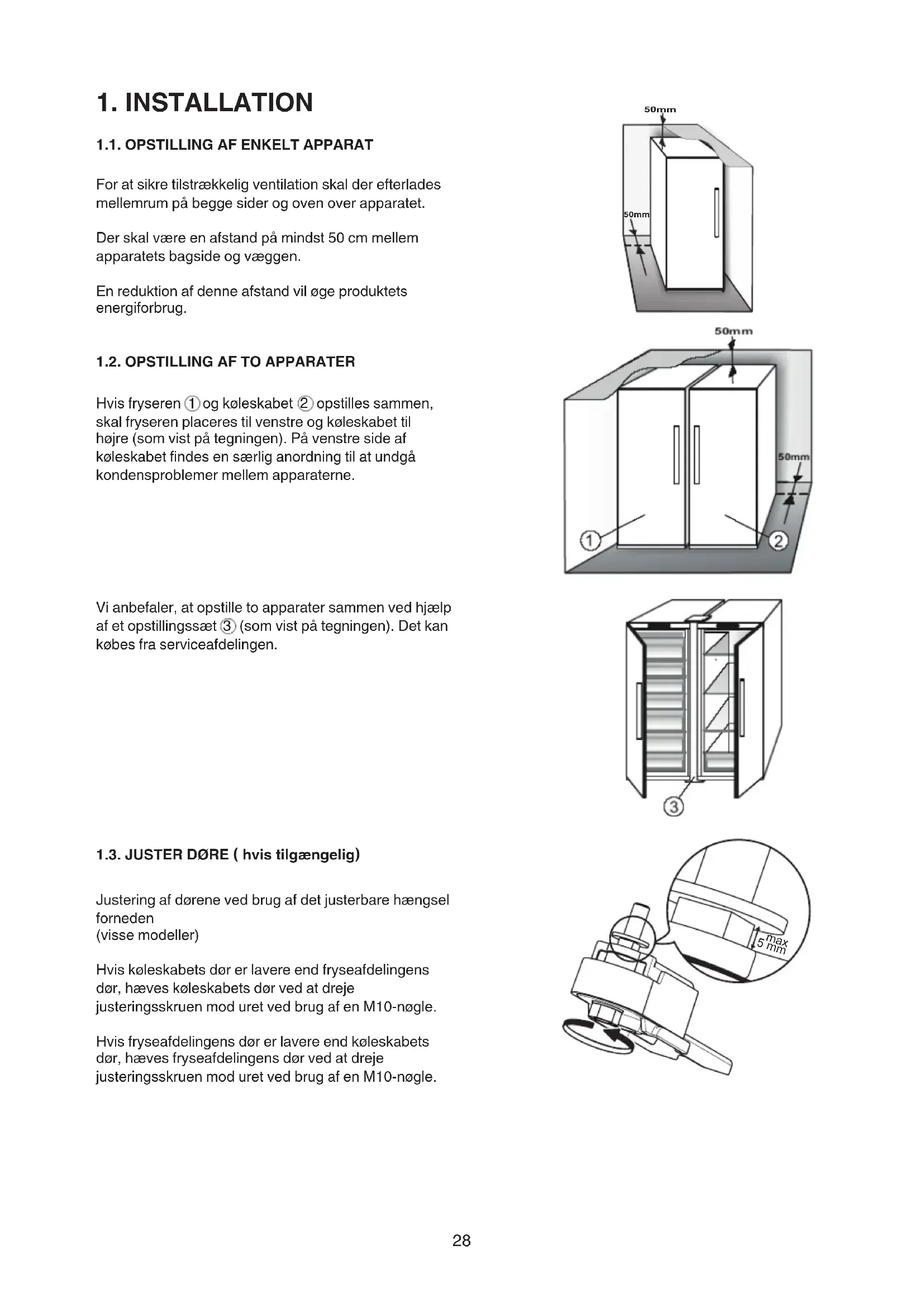 1. INSTALLATION

1.1. OPSTILLING AF ENKELT APPARAT

For at sikre tilstrækkelig ventilation skal der efterlades mellemrum på begge sider og oven over apparatet.

Der skal være en afstand på mindst 50 cm mellem apparatets bagside og væggen.

En reduktion af denne afstand vil øge produktets energiforbrug.

50mm

50mm

1.2. OPSTILLING AF TO APPARATER

Hvis fryseren ① og køleskabet ② opstilles sammen, skal fryseren placeres til venstre og køleskabet til højre (som vist på tegningen). På venstre side af køleskabet findes en særlig anordning til at undgå kondensproblemer mellem apparaterne.

50mm

50mm

①

②

Vi anbefaler, at opstille to apparater sammen ved hjælp af et opstillingssæt ③ (som vist på tegningen). Det kan købes fra serviceafdelingen.

③

1.3. JUSTER DØRE ( hvis tilgængelig)

Justering af dørene ved brug af det justerbare hængsel forneden
(visse modeller)

Hvis køleskabets dør er lavere end fryseafdelingens dør, hæves køleskabets dør ved at dreje justeringsskruen mod uret ved brug af en M10-nøgle.

Hvis fryseafdelingens dør er lavere end køleskabets dør, hæves fryseafdelingens dør ved at dreje justeringsskruen mod uret ved brug af en M10-nøgle.

max 5 mm

28