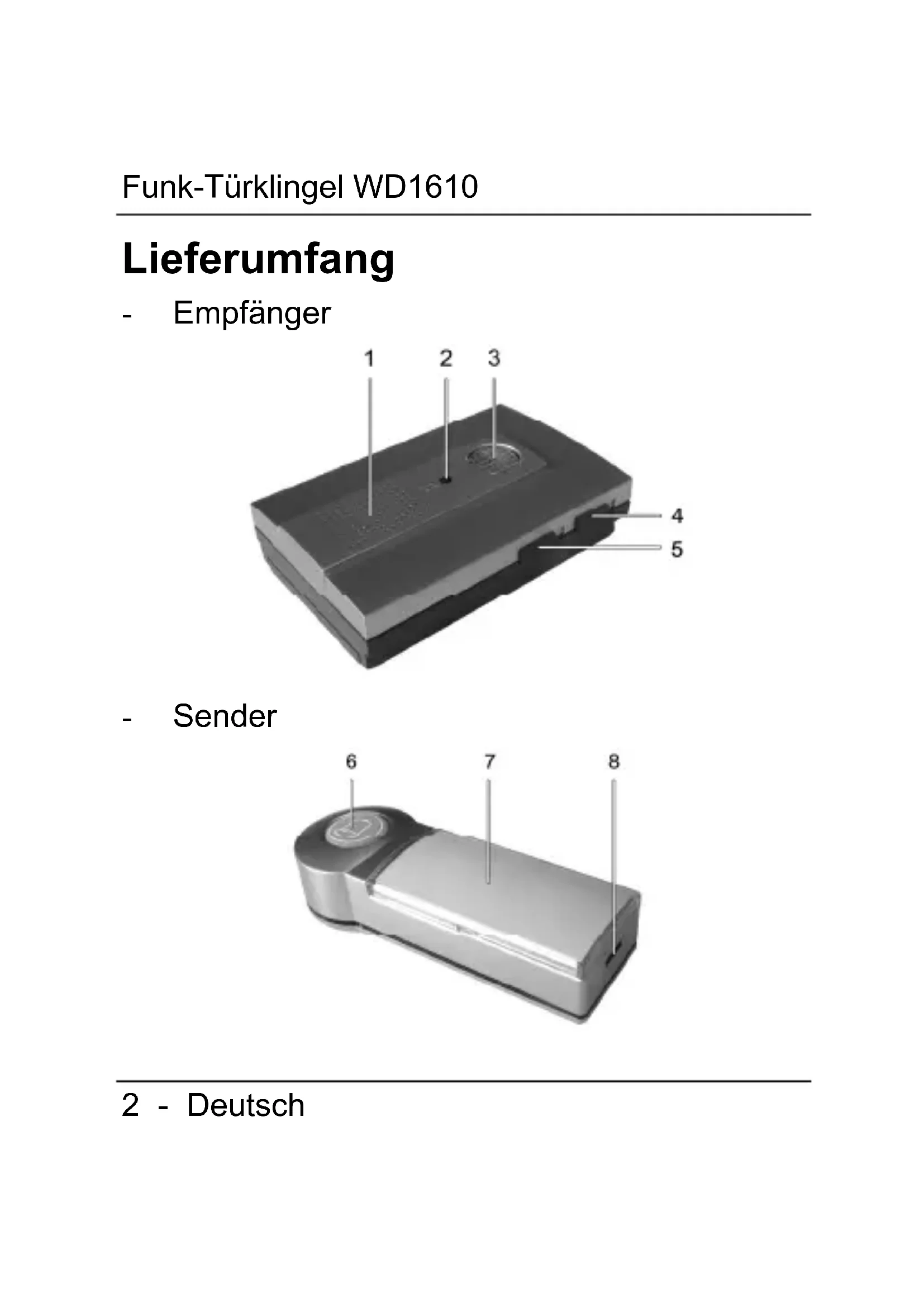 Funk-Türklingel WD1610

Lieferumfang

- Empfänger

1 2 3

4

5

- Sender

6 7 8

2 - Deutsch