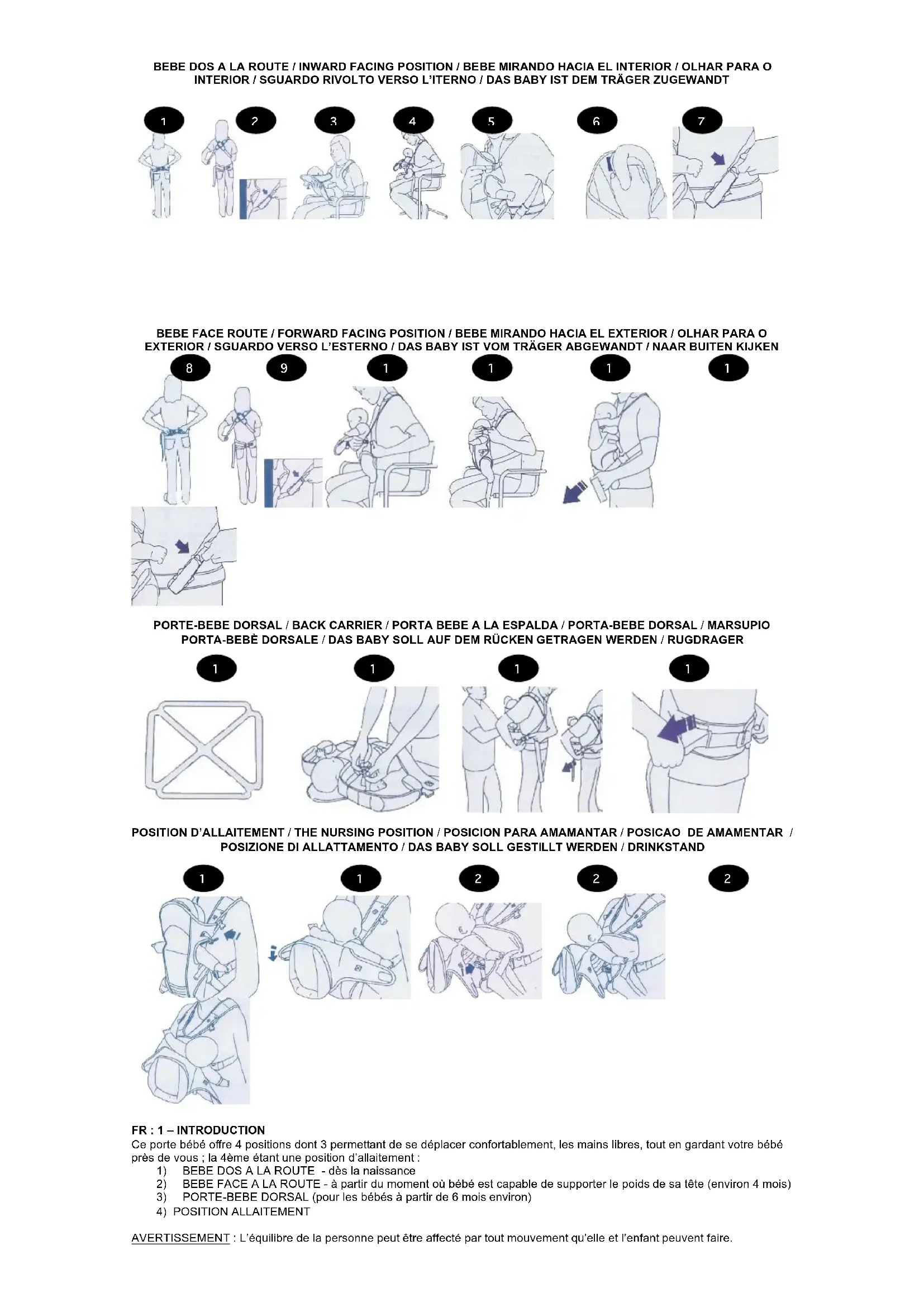 BEBE DOS A LA ROUTE / INWARD FACING POSITION / BEBE MIRANDO HACIA EL INTERIOR / OLHAR PARA O INTERIOR / SGUARDO RIVOLTO VERSO L'ITERNO / DAS BABY IST DEM TRÄGER ZUGEWANDT

1 2 3 4 5 6 7

BEBE FACE ROUTE / FORWARD FACING POSITION / BEBE MIRANDO HACIA EL EXTERIOR / OLHAR PARA O EXTERIOR / SGUARDO VERSO L'ESTERNO / DAS BABY IST VOM TRÄGER ABGEWANDT / NAAR BUITEN KIJKEN

8 9 1 1 1 1

PORTE-BEBE DORSAL / BACK CARRIER / PORTA BEBE A LA ESPALDA / PORTA-BEBE DORSAL / MARSUPIO PORTA-BEBÈ DORSALE / DAS BABY SOLL AUF DEM RÜCKEN GETRAGEN WERDEN / RUGDRAGER

1 1 1 1

POSITION D'ALLAITEMENT / THE NURSING POSITION / POSICION PARA AMAMANTAR / POSICAO DE AMAMENTAR / POSIZIONE DI ALLATTAMENTO / DAS BABY SOLL GESTILLT WERDEN / DRINKSTAND

1 1 2 2 2

FR : 1 – INTRODUCTION
Ce porte bébé offre 4 positions dont 3 permettant de se déplacer confortablement, les mains libres, tout en gardant votre bébé près de vous ; la 4ème étant une position d'allaitement :
1) BEBE DOS A LA ROUTE - dès la naissance
2) BEBE FACE A LA ROUTE - à partir du moment où bébé est capable de supporter le poids de sa tête (environ 4 mois)
3) PORTE-BEBE DORSAL (pour les bébés à partir de 6 mois environ)
4) POSITION ALLAITEMENT

AVERTISSEMENT : L'équilibre de la personne peut être affecté par tout mouvement qu'elle et l'enfant peuvent faire.