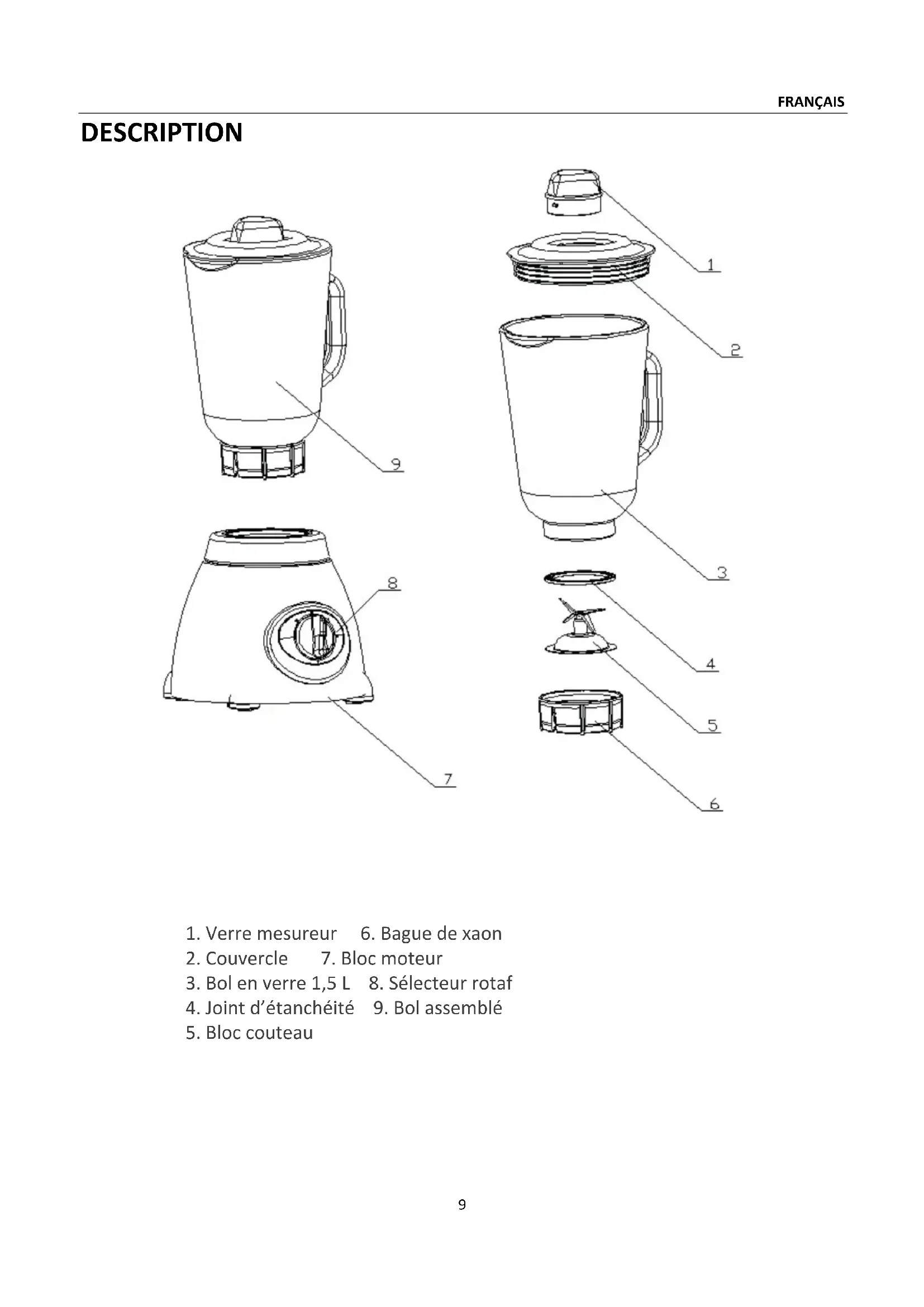 FRANÇAIS

DESCRIPTION

1

2

9

3

8

4

5

7

6

1. Verre mesureur 6. Bague de xaon
2. Couvercle 7. Bloc moteur
3. Bol en verre 1,5 L 8. Sélecteur rotaf
4. Joint d'étanchéité 9. Bol assemblé
5. Bloc couteau

9