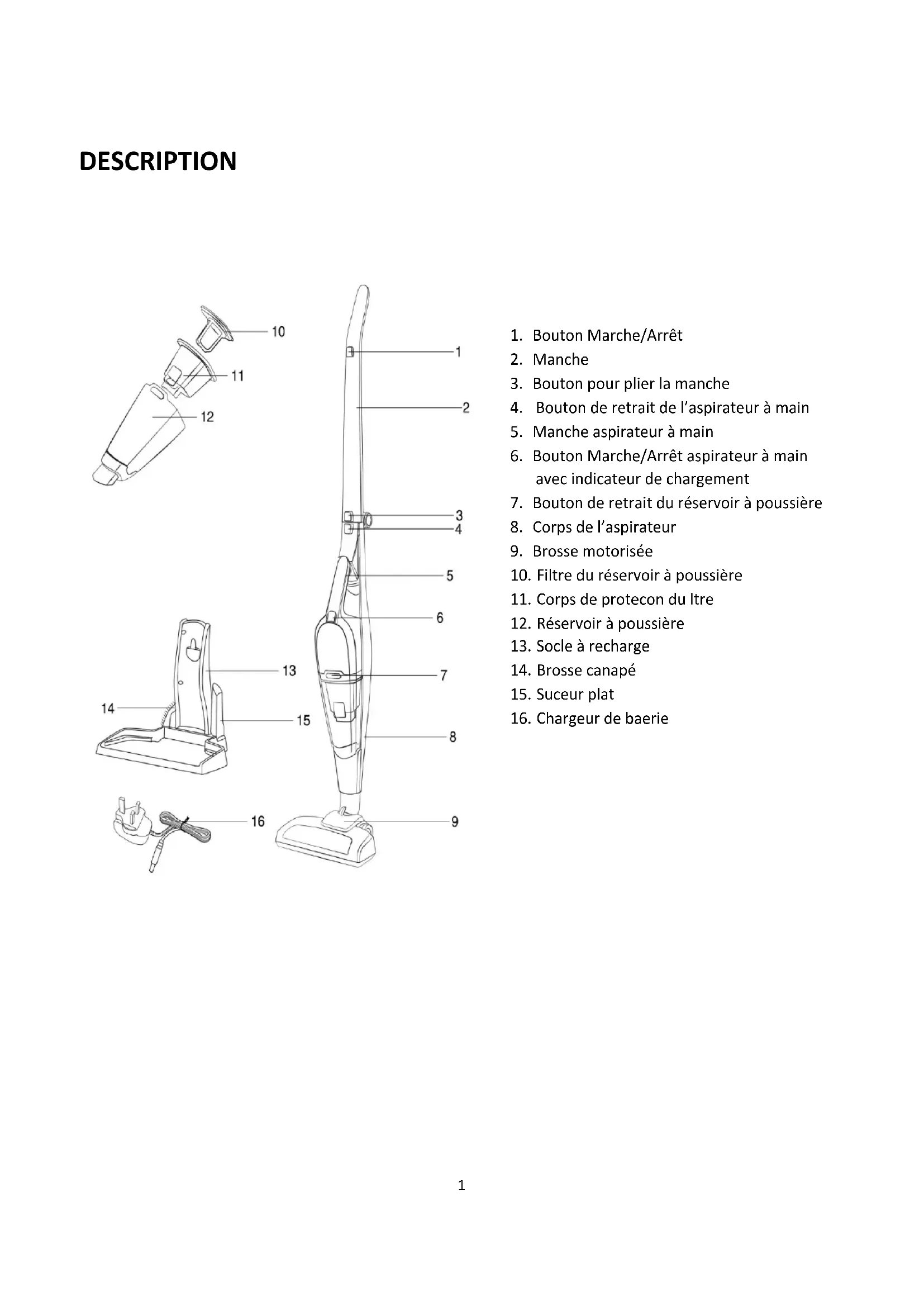 DESCRIPTION

10
11
12
1
2
3
4
5
6
7
8
9
13
14
15
16

1. Bouton Marche/Arrêt
2. Manche
3. Bouton pour plier la manche
4. Bouton de retrait de l'aspirateur à main
5. Manche aspirateur à main
6. Bouton Marche/Arrêt aspirateur à main avec indicateur de chargement
7. Bouton de retrait du réservoir à poussière
8. Corps de l'aspirateur
9. Brosse motorisée
10. Filtre du réservoir à poussière
11. Corps de protecon du ltre
12. Réservoir à poussière
13. Socle à recharge
14. Brosse canapé
15. Suceur plat
16. Chargeur de baerie

1