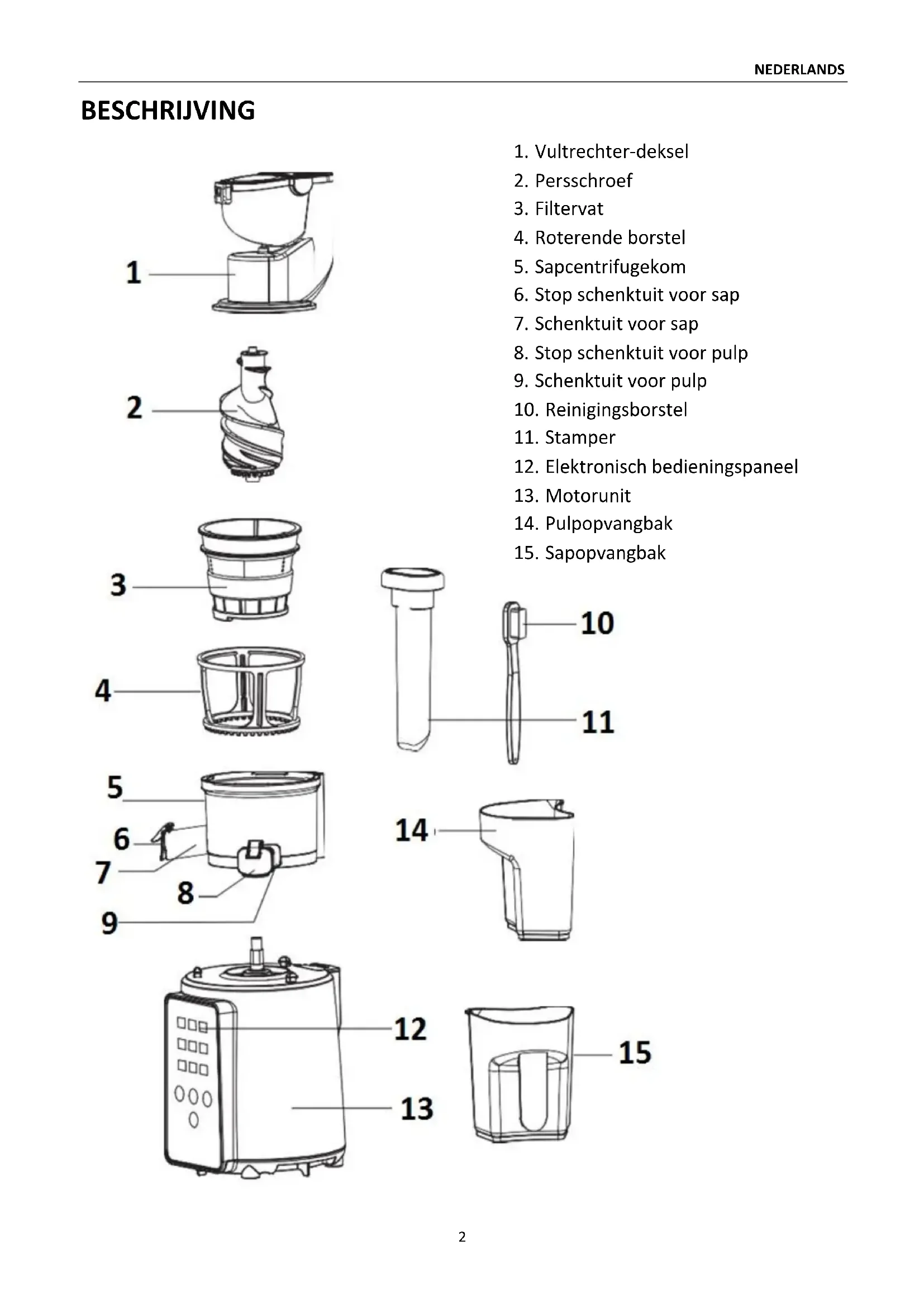 NEDERLANDS

BESCHRIJVING

1. Vultrechter-deksel
2. Persschroef
3. Filtervat
4. Roterende borstel
5. Sapcentrifugekom
6. Stop schenktuit voor sap
7. Schenktuit voor sap
8. Stop schenktuit voor pulp
9. Schenktuit voor pulp
10. Reinigingsborstel
11. Stamper
12. Elektronisch bedieningspaneel
13. Motorunit
14. Pulpopvangbak
15. Sapopvangbak

1
2
3
4
5
6
7
8
9
10
11
14
12
13
15

2