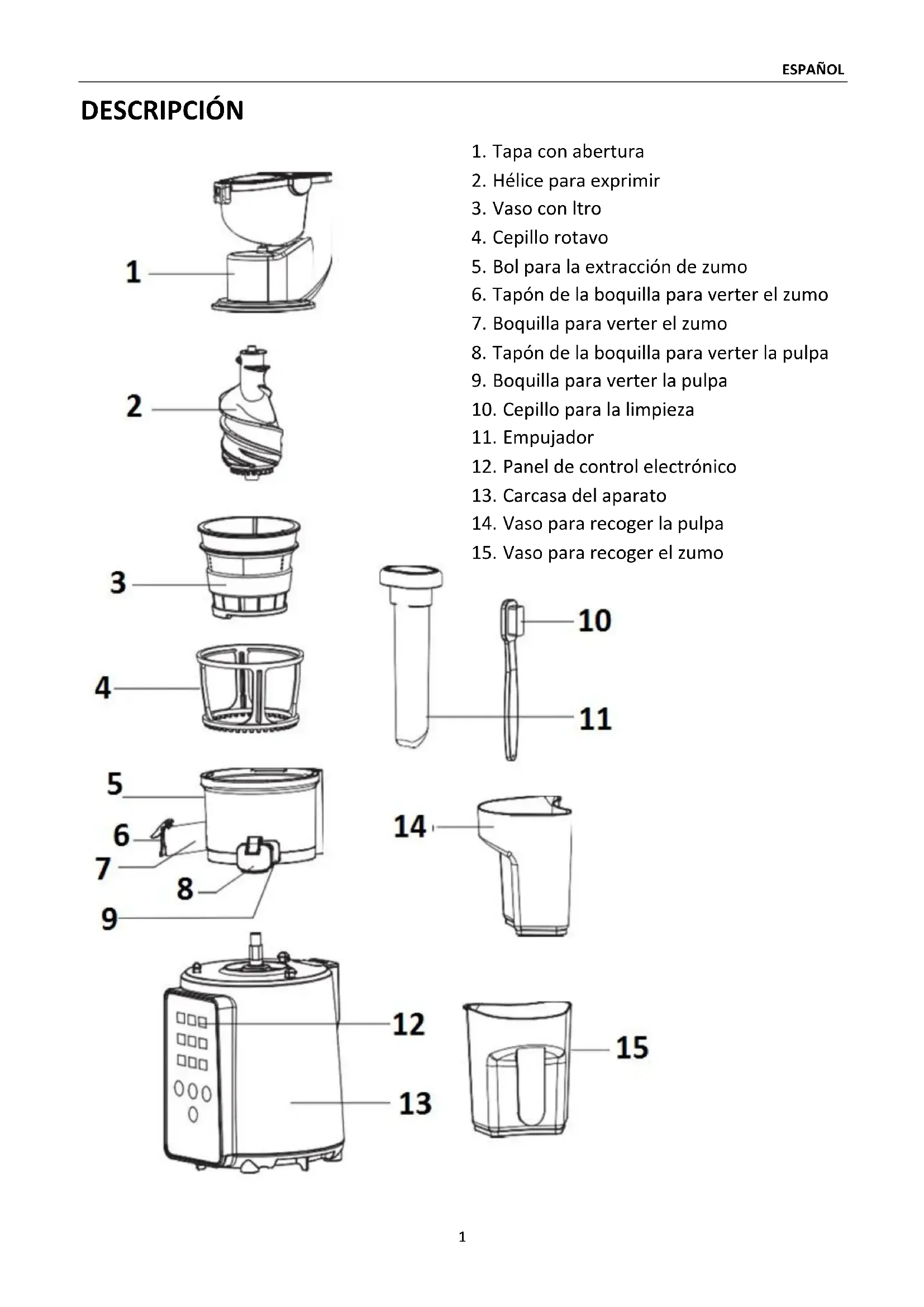 ESPAÑOL

DESCRIPCIÓN

1. Tapa con abertura
2. Hélice para exprimir
3. Vaso con ltro
4. Cepillo rotavo
5. Bol para la extracción de zumo
6. Tapón de la boquilla para verter el zumo
7. Boquilla para verter el zumo
8. Tapón de la boquilla para verter la pulpa
9. Boquilla para verter la pulpa
10. Cepillo para la limpieza
11. Empujador
12. Panel de control electrónico
13. Carcasa del aparato
14. Vaso para recoger la pulpa
15. Vaso para recoger el zumo

1
2
3
4
5
6
7
8
9
10
11
14
12
13
15

1