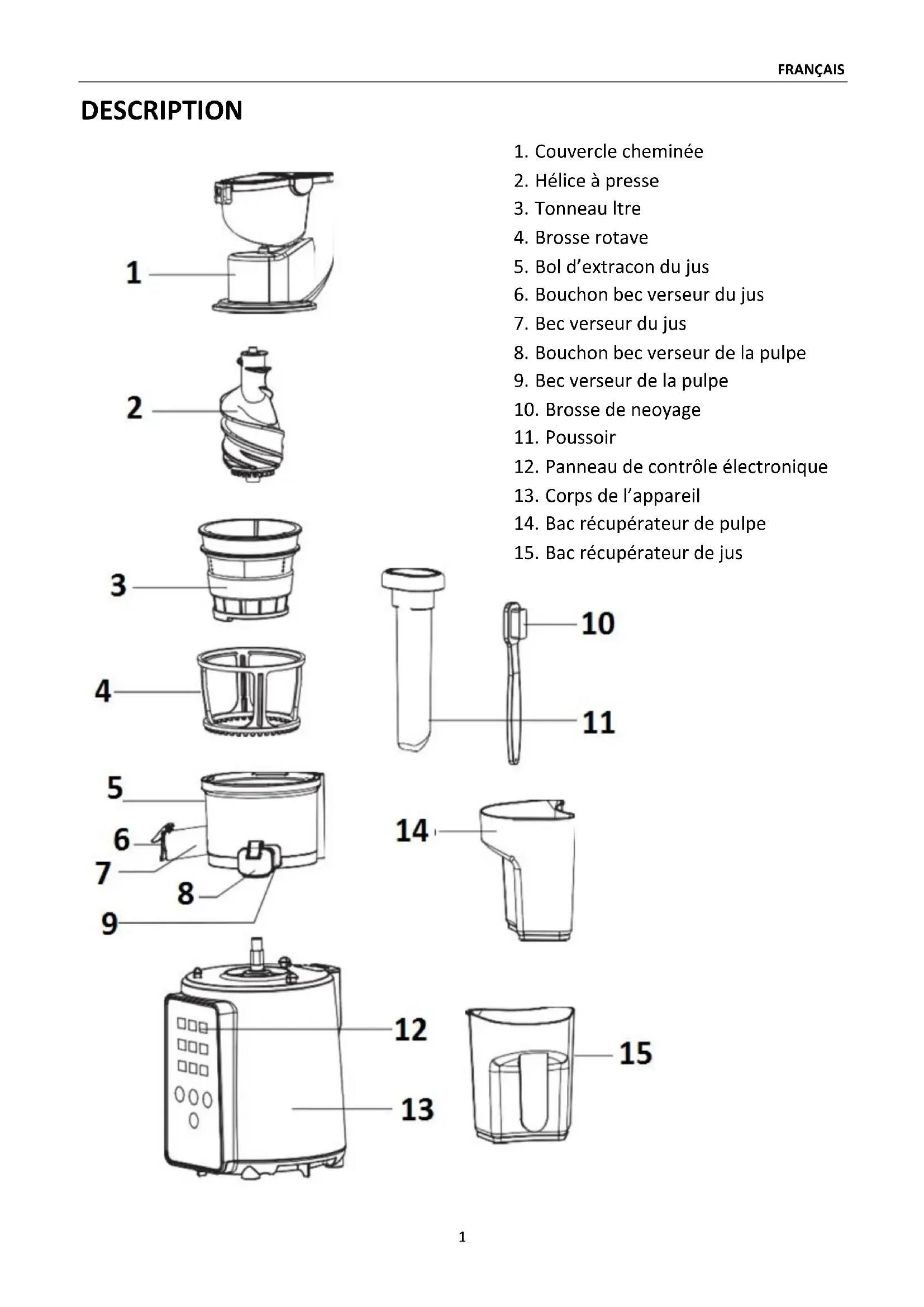 FRANÇAIS

DESCRIPTION

1. Couvercle cheminée
2. Hélice à presse
3. Tonneau ltre
4. Brosse rotave
5. Bol d'extracon du jus
6. Bouchon bec verseur du jus
7. Bec verseur du jus
8. Bouchon bec verseur de la pulpe
9. Bec verseur de la pulpe
10. Brosse de neoyage
11. Poussoir
12. Panneau de contrôle électronique
13. Corps de l'appareil
14. Bac récupérateur de pulpe
15. Bac récupérateur de jus

1
2
3
4
5
6
7
8
9
10
11
14
12
13
15

1