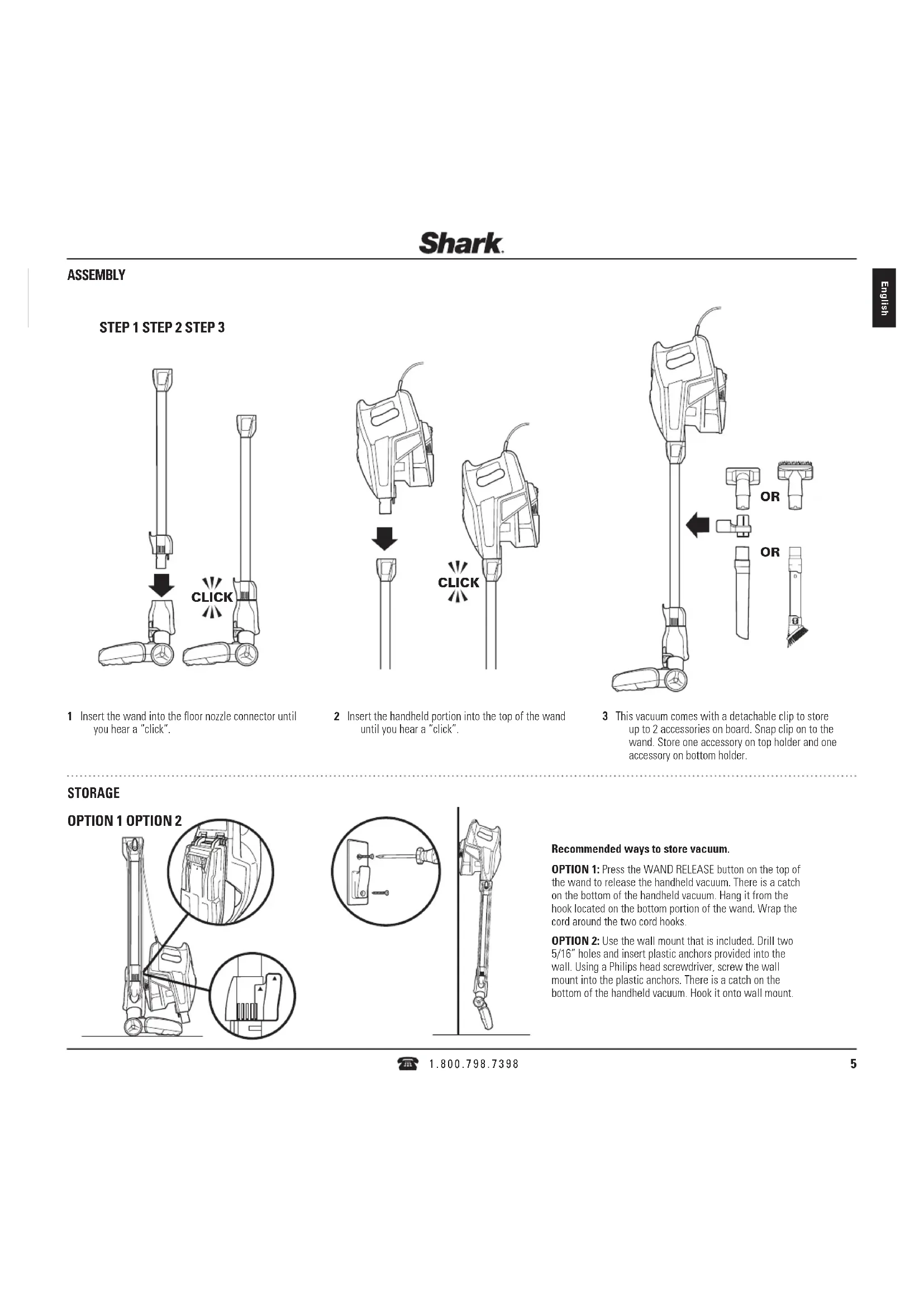 Shark

ASSEMBLY

English

STEP 1 STEP 2 STEP 3

CLICK

CLICK

OR

OR

1 Insert the wand into the floor nozzle connector until you hear a "click".

2 Insert the handheld portion into the top of the wand until you hear a "click".

3 This vacuum comes with a detachable clip to store up to 2 accessories on board. Snap clip on to the wand. Store one accessory on top holder and one accessory on bottom holder.

STORAGE

OPTION 1 OPTION 2

Recommended ways to store vacuum.

OPTION 1: Press the WAND RELEASE button on the top of the wand to release the handheld vacuum. There is a catch on the bottom of the handheld vacuum. Hang it from the hook located on the bottom portion of the wand. Wrap the cord around the two cord hooks.

OPTION 2: Use the wall mount that is included. Drill two 5/16" holes and insert plastic anchors provided into the wall. Using a Philips head screwdriver, screw the wall mount into the plastic anchors. There is a catch on the bottom of the handheld vacuum. Hook it onto wall mount.

1.800.798.7398

5