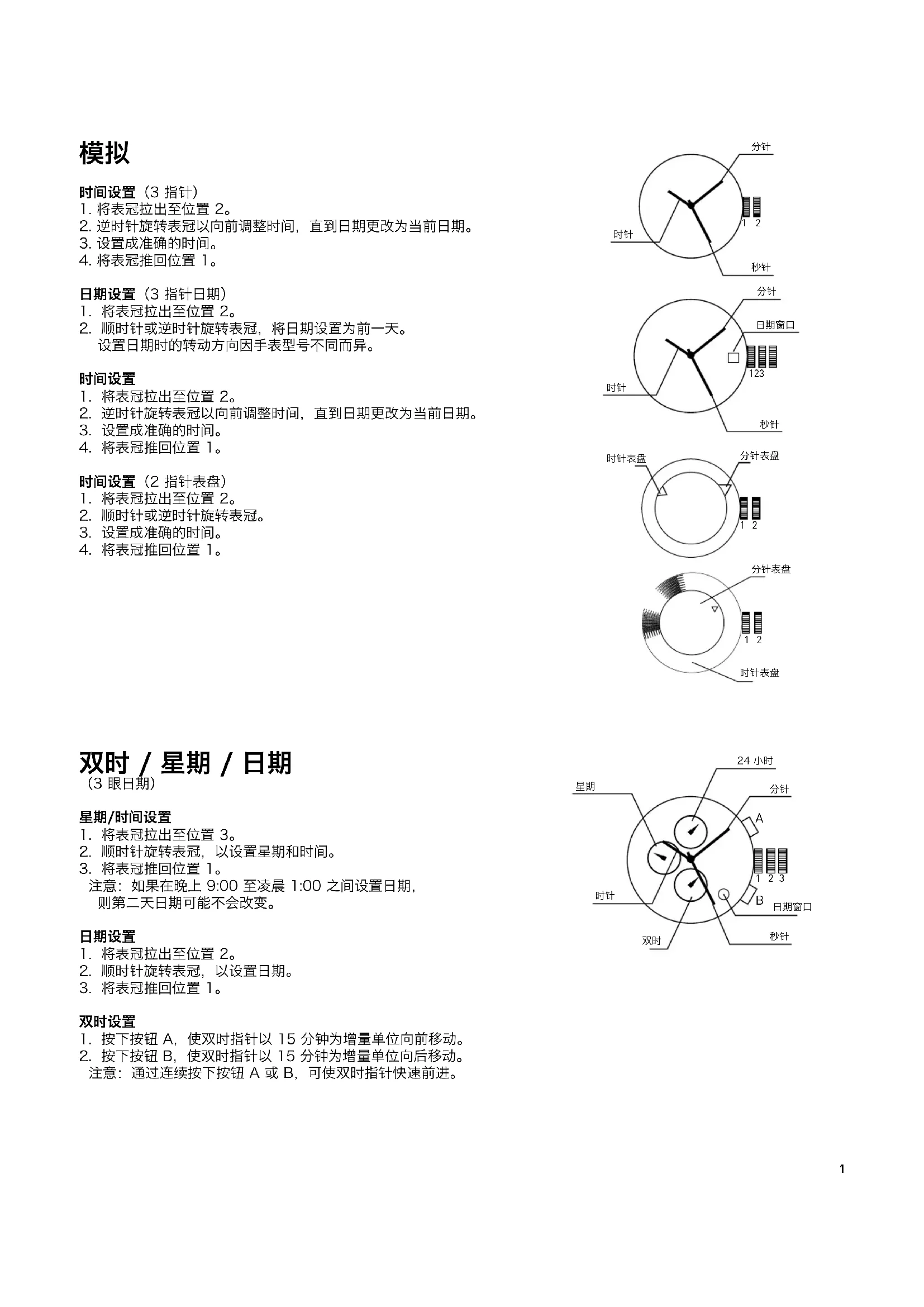 模拟

时间设置（3 指针）
1. 将表冠拉出至位置 2。
2. 逆时针旋转表冠以向前调整时间，直到日期更改为当前日期。
3. 设置成准确的时间。
4. 将表冠推回位置 1。

日期设置（3 指针日期）
1. 将表冠拉出至位置 2。
2. 顺时针或逆时针旋转表冠，将日期设置为前一天。
设置日期时的转动方向因手表型号不同而异。

时间设置
1. 将表冠拉出至位置 2。
2. 逆时针旋转表冠以向前调整时间，直到日期更改为当前日期。
3. 设置成准确的时间。
4. 将表冠推回位置 1。

时间设置（2 指针表盘）
1. 将表冠拉出至位置 2。
2. 顺时针或逆时针旋转表冠。
3. 设置成准确的时间。
4. 将表冠推回位置 1。

分针
时针
1 2
秒针

分针
日期窗口
时针
123
秒针

时针表盘
分针表盘
1 2

分针表盘
1 2
时针表盘

双时 / 星期 / 日期
（3 眼日期）

星期/时间设置
1. 将表冠拉出至位置 3。
2. 顺时针旋转表冠，以设置星期和时间。
3. 将表冠推回位置 1。
注意：如果在晚上 9:00 至凌晨 1:00 之间设置日期，则第二天日期可能不会改变。

日期设置
1. 将表冠拉出至位置 2。
2. 顺时针旋转表冠，以设置日期。
3. 将表冠推回位置 1。

双时设置
1. 按下按钮 A，使双时指针以 15 分钟为增量单位向前移动。
2. 按下按钮 B，使双时指针以 15 分钟为增量单位向后移动。
注意：通过连续按下按钮 A 或 B，可使双时指针快速前进。

24 小时
星期
分针
A
1 2 3
时针
B
日期窗口
双时
秒针

1