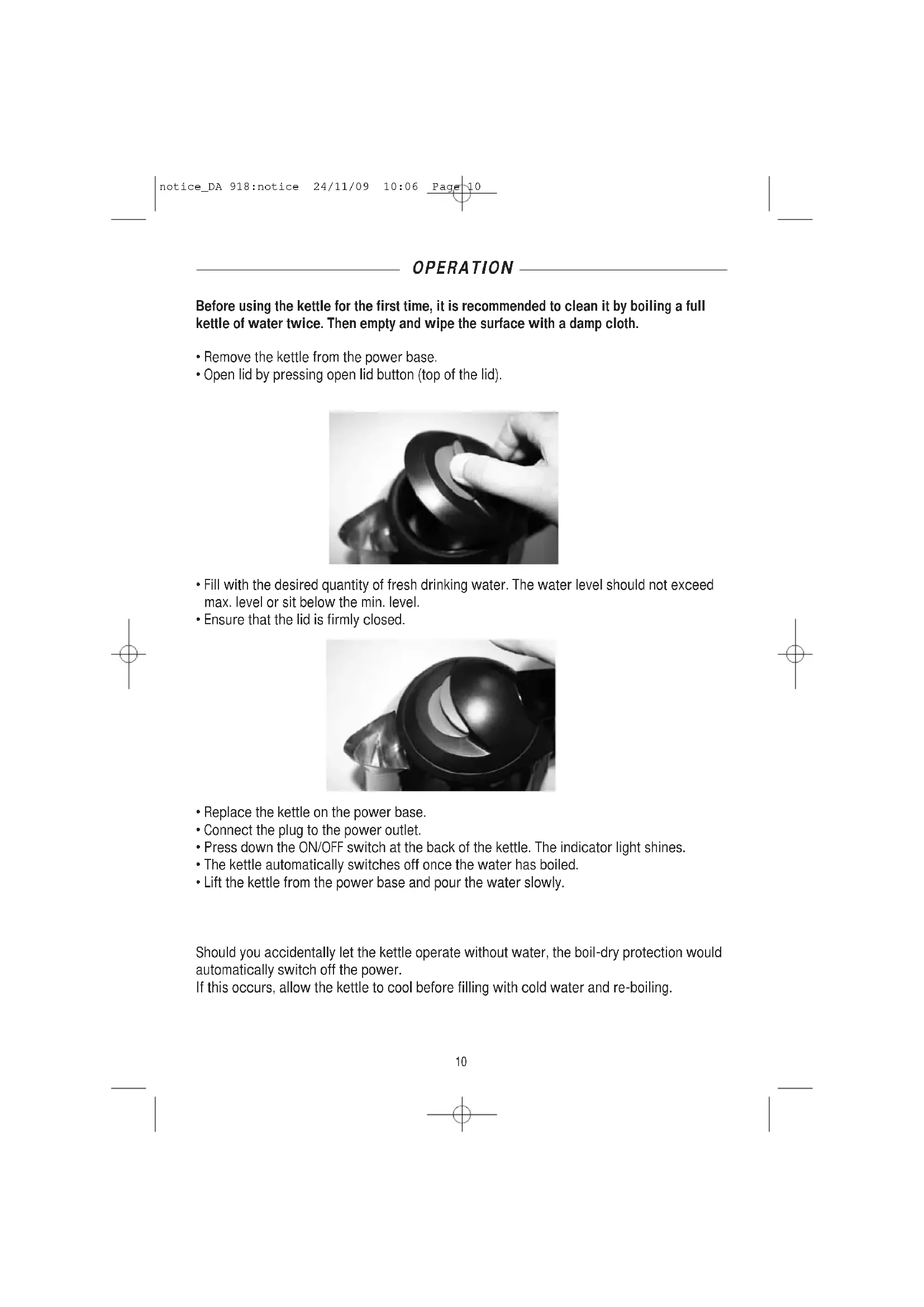 notice_DA 918:notice 24/11/09 10:06 Page 10

OPERATION

Before using the kettle for the first time, it is recommended to clean it by boiling a full kettle of water twice. Then empty and wipe the surface with a damp cloth.

• Remove the kettle from the power base.
• Open lid by pressing open lid button (top of the lid).

• Fill with the desired quantity of fresh drinking water. The water level should not exceed max. level or sit below the min. level.
• Ensure that the lid is firmly closed.

• Replace the kettle on the power base.
• Connect the plug to the power outlet.
• Press down the ON/OFF switch at the back of the kettle. The indicator light shines.
• The kettle automatically switches off once the water has boiled.
• Lift the kettle from the power base and pour the water slowly.

Should you accidentally let the kettle operate without water, the boil-dry protection would automatically switch off the power.
If this occurs, allow the kettle to cool before filling with cold water and re-boiling.

10