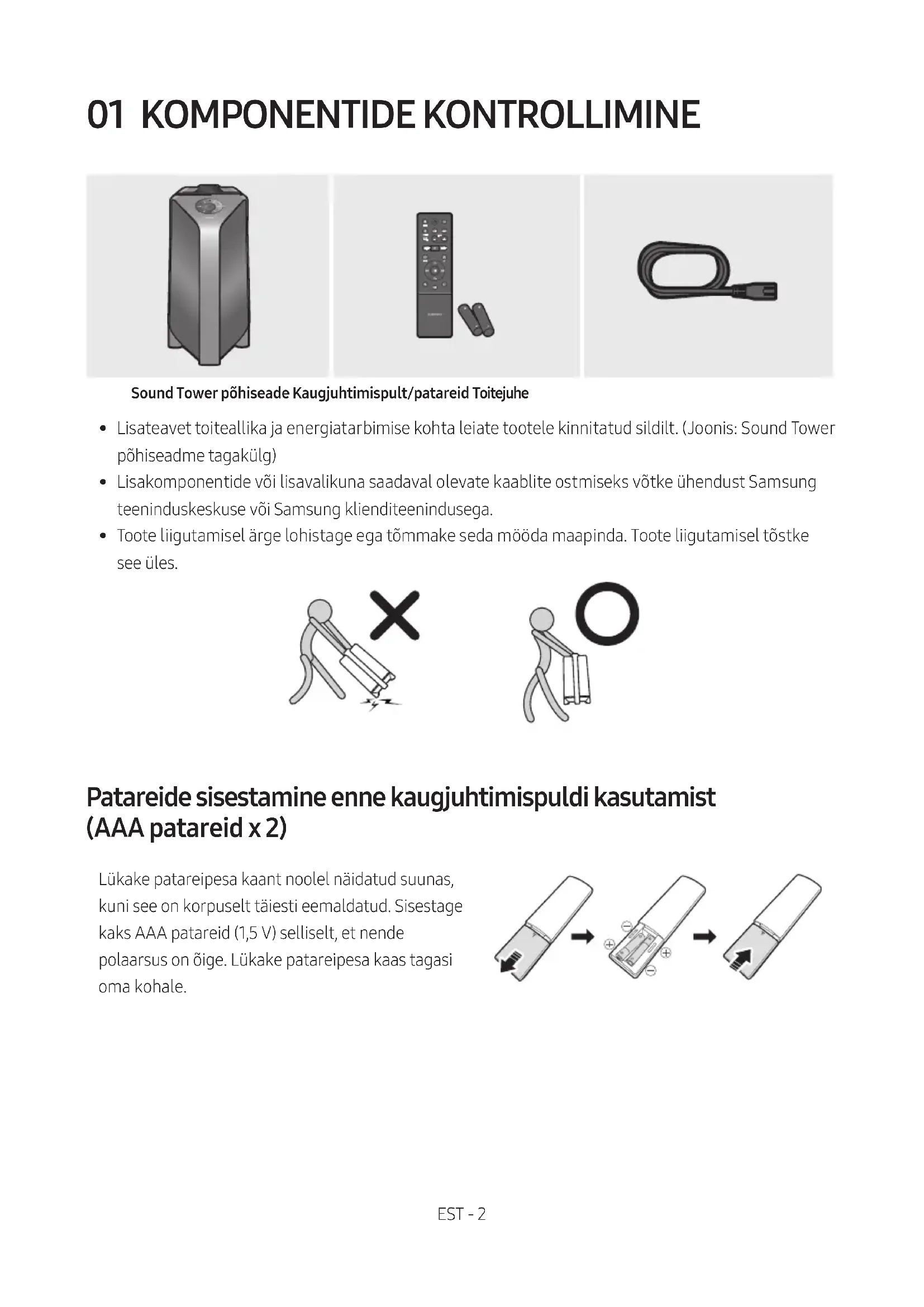 01 KOMPONENTIDE KONTROLLIMINE

Sound Tower põhiseade Kaugjuhtimispult/patareid Toitejuhe

• Lisateavet toiteallika ja energiatarbimise kohta leiate tootele kinnitatud sildilt. (Joonis: Sound Tower põhiseadme tagakülg)
• Lisakomponentide või lisavalikuna saadaval olevate kaablite ostmiseks võtke ühendust Samsung teeninduskeskuse või Samsung klienditeenindusega.
• Toote liigutamisel ärge lohistage ega tõmmake seda mööda maapinda. Toote liigutamisel tõstke see üles.

Patareide sisestamine enne kaugjuhtimispuldi kasutamist (AAA patareid x 2)

Lükake patareipesa kaant noolel näidatud suunas, kuni see on korpuselt täiesti eemaldatud. Sisestage kaks AAA patareid (1,5 V) selliselt, et nende polaarsus on õige. Lükake patareipesa kaas tagasi oma kohale.

EST - 2