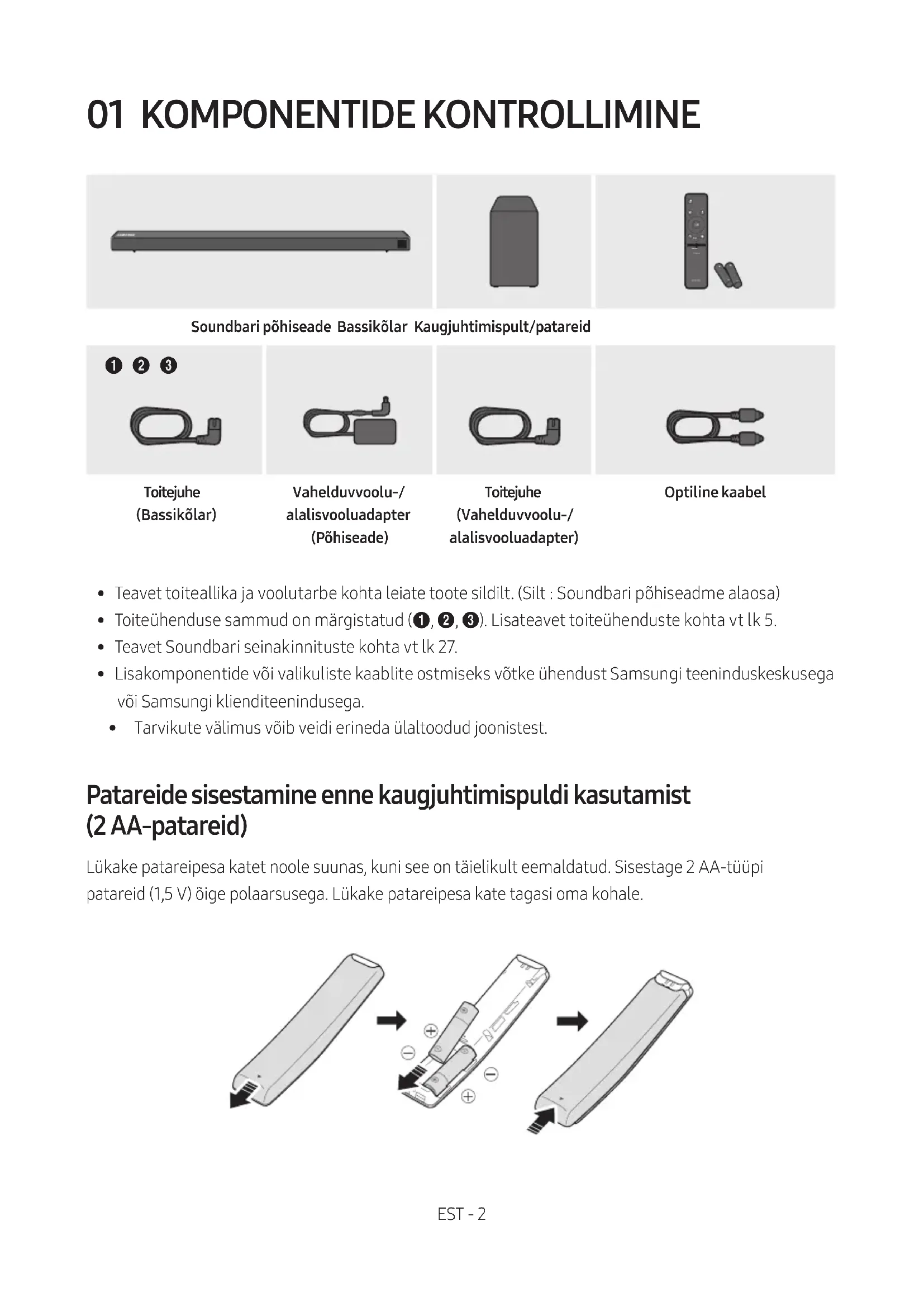 01 KOMPONENTIDE KONTROLLIMINE

Soundbari põhiseade Bassikõlar Kaugjuhtimispult/patareid

❶ ❷ ❸

Toitejuhe (Bassikõlar)

Vahelduvvoolu-/ alalisvooluadapter (Põhiseade)

Toitejuhe (Vahelduvvoolu-/ alalisvooluadapter)

Optiline kaabel

• Teavet toiteallika ja voolutarbe kohta leiate toote sildilt. (Silt : Soundbari põhiseadme alaosa)
• Toiteühenduse sammud on märgistatud (❶, ❷, ❸). Lisateavet toiteühenduste kohta vt lk 5.
• Teavet Soundbari seinakinnituste kohta vt lk 27.
• Lisakomponentide või valikuliste kaablite ostmiseks võtke ühendust Samsungi teeninduskeskusega või Samsungi klienditeenindusega.
• Tarvikute välimus võib veidi erineda ülaltoodud joonistest.

Patareide sisestamine enne kaugjuhtimispuldi kasutamist (2 AA-patareid)

Lükake patareipesa katet noole suunas, kuni see on täielikult eemaldatud. Sisestage 2 AA-tüüpi patareid (1,5 V) õige polaarsusega. Lükake patareipesa kate tagasi oma kohale.

EST - 2