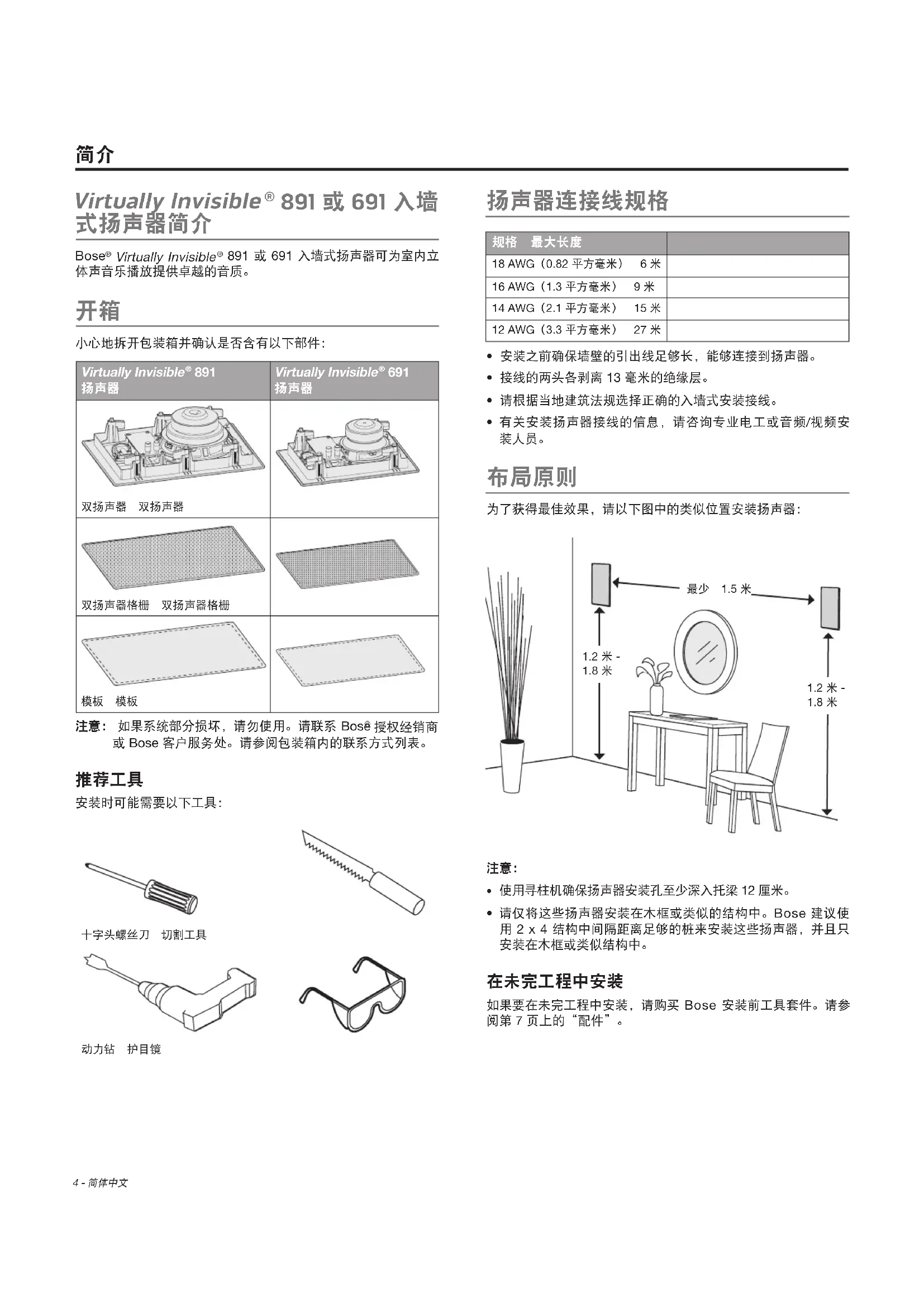 简介

Virtually Invisible® 891 或 691 入墙式扬声器简介

Bose® Virtually Invisible® 891 或 691 入墙式扬声器可为室内立体声音乐播放提供卓越的音质。

开箱

小心地拆开包装箱并确认是否含有以下部件:

| Virtually Invisible® 891 扬声器 | Virtually Invisible® 691 扬声器 |
|---|---|
| 双扬声器 双扬声器 | |
| 双扬声器格栅 双扬声器格栅 | |
| 模板 模板 | |

注意: 如果系统部分损坏，请勿使用。请联系 Bose® 授权经销商或 Bose 客户服务处。请参阅包装箱内的联系方式列表。

推荐工具

安装时可能需要以下工具:

十字头螺丝刀 切割工具

动力钻 护目镜

扬声器连接线规格

| 规格 最大长度 | |
|---|---|
| 18 AWG（0.82 平方毫米） 6 米 | |
| 16 AWG（1.3 平方毫米） 9 米 | |
| 14 AWG（2.1 平方毫米） 15 米 | |
| 12 AWG（3.3 平方毫米） 27 米 | |

• 安装之前确保墙壁的引出线足够长，能够连接到扬声器。
• 接线的两头各剥离 13 毫米的绝缘层。
• 请根据当地建筑法规选择正确的入墙式安装接线。
• 有关安装扬声器接线的信息，请咨询专业电工或音频/视频安装人员。

布局原则

为了获得最佳效果，请以下图中的类似位置安装扬声器:

最少 1.5 米

1.2 米 - 1.8 米

1.2 米 - 1.8 米

注意:
• 使用寻柱机确保扬声器安装孔至少深入托梁 12 厘米。
• 请仅将这些扬声器安装在木框或类似的结构中。Bose 建议使用 2 x 4 结构中间隔距离足够的桩来安装这些扬声器，并且只安装在木框或类似结构中。

在未完工程中安装

如果要在未完工程中安装，请购买 Bose 安装前工具套件。请参阅第 7 页上的“配件”。

4 - 简体中文