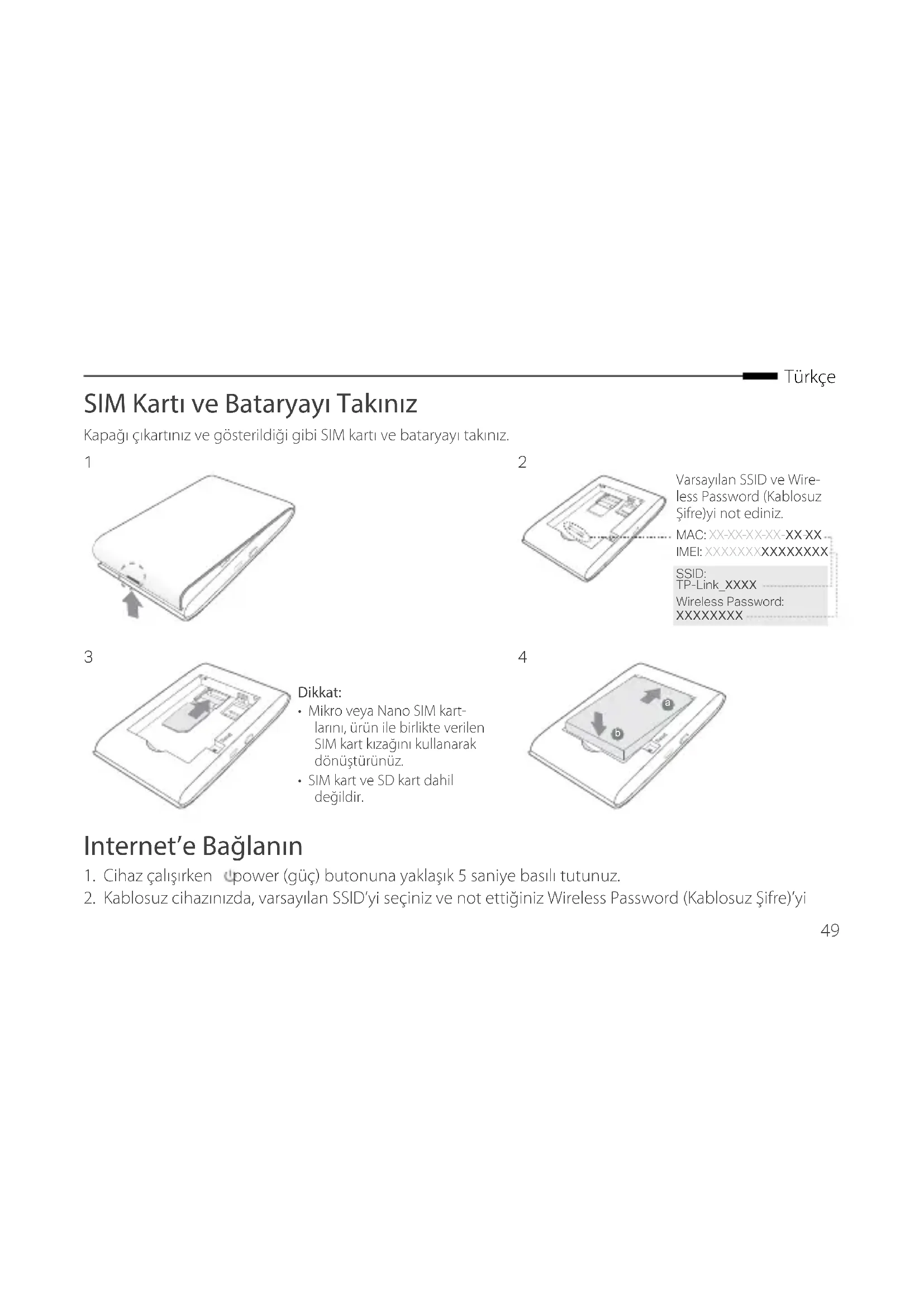 Türkçe

SIM Kartı ve Bataryayı Takınız

Kapağı çıkartınız ve gösterildiği gibi SIM kartı ve bataryayı takınız.

1

2

Varsayılan SSID ve Wireless Password (Kablosuz Şifre)yi not ediniz.

MAC: XX-XX-XX-XX-XX-XX
IMEI: XXXXXXXXXXXXXXX
SSID:
TP-Link_XXXX
Wireless Password:
XXXXXXXX

3

Dikkat:
• Mikro veya Nano SIM kartlarını, ürün ile birlikte verilen SIM kart kızağını kullanarak dönüştürünüz.
• SIM kart ve SD kart dahil değildir.

4

a
b

Internet'e Bağlanın

1. Cihaz çalışırken power (güç) butonuna yaklaşık 5 saniye basılı tutunuz.
2. Kablosuz cihazınızda, varsayılan SSID'yi seçiniz ve not ettiğiniz Wireless Password (Kablosuz Şifre)'yi

49