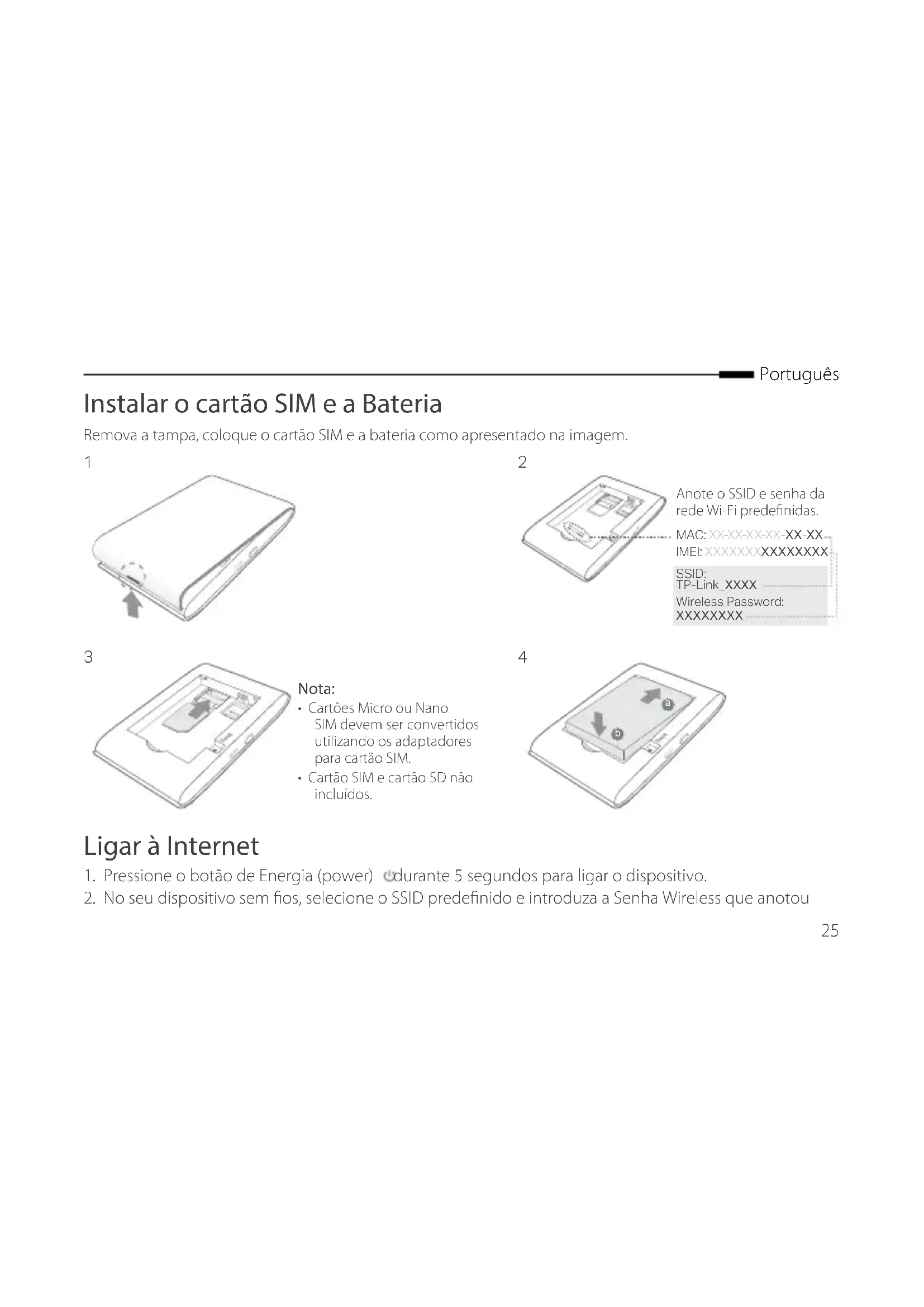 Português

Instalar o cartão SIM e a Bateria

Remova a tampa, coloque o cartão SIM e a bateria como apresentado na imagem.

1

2

Anote o SSID e senha da rede Wi-Fi predefinidas.

MAC: XX-XX-XX-XX-XX-XX
IMEI: XXXXXXXXXXXXXXX

SSID:
TP-Link_XXXX
Wireless Password:
XXXXXXXX

3

Nota:
• Cartões Micro ou Nano SIM devem ser convertidos utilizando os adaptadores para cartão SIM.
• Cartão SIM e cartão SD não incluídos.

4

a
b

Ligar à Internet

1. Pressione o botão de Energia (power) durante 5 segundos para ligar o dispositivo.
2. No seu dispositivo sem fios, selecione o SSID predefinido e introduza a Senha Wireless que anotou

25