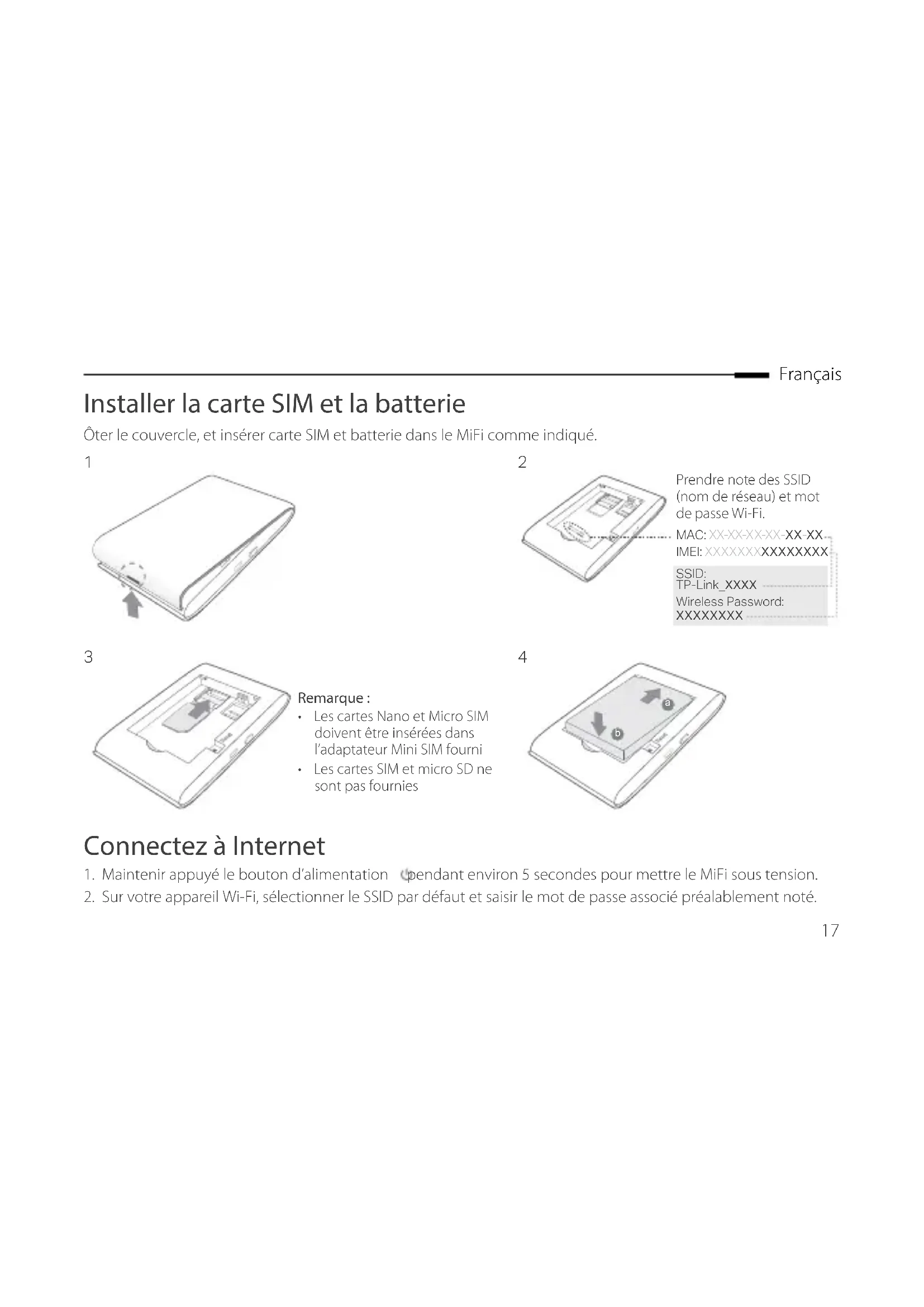 Français

Installer la carte SIM et la batterie

Ôter le couvercle, et insérer carte SIM et batterie dans le MiFi comme indiqué.

1

2

Prendre note des SSID (nom de réseau) et mot de passe Wi-Fi.

MAC: XX-XX-XX-XX-XX-XX
IMEI: XXXXXXXXXXXXXXX

SSID:
TP-Link_XXXX
Wireless Password:
XXXXXXXX

3

Remarque :
• Les cartes Nano et Micro SIM doivent être insérées dans l'adaptateur Mini SIM fourni
• Les cartes SIM et micro SD ne sont pas fournies

4

a
b

Connectez à Internet

1. Maintenir appuyé le bouton d'alimentation pendant environ 5 secondes pour mettre le MiFi sous tension.
2. Sur votre appareil Wi-Fi, sélectionner le SSID par défaut et saisir le mot de passe associé préalablement noté.

17