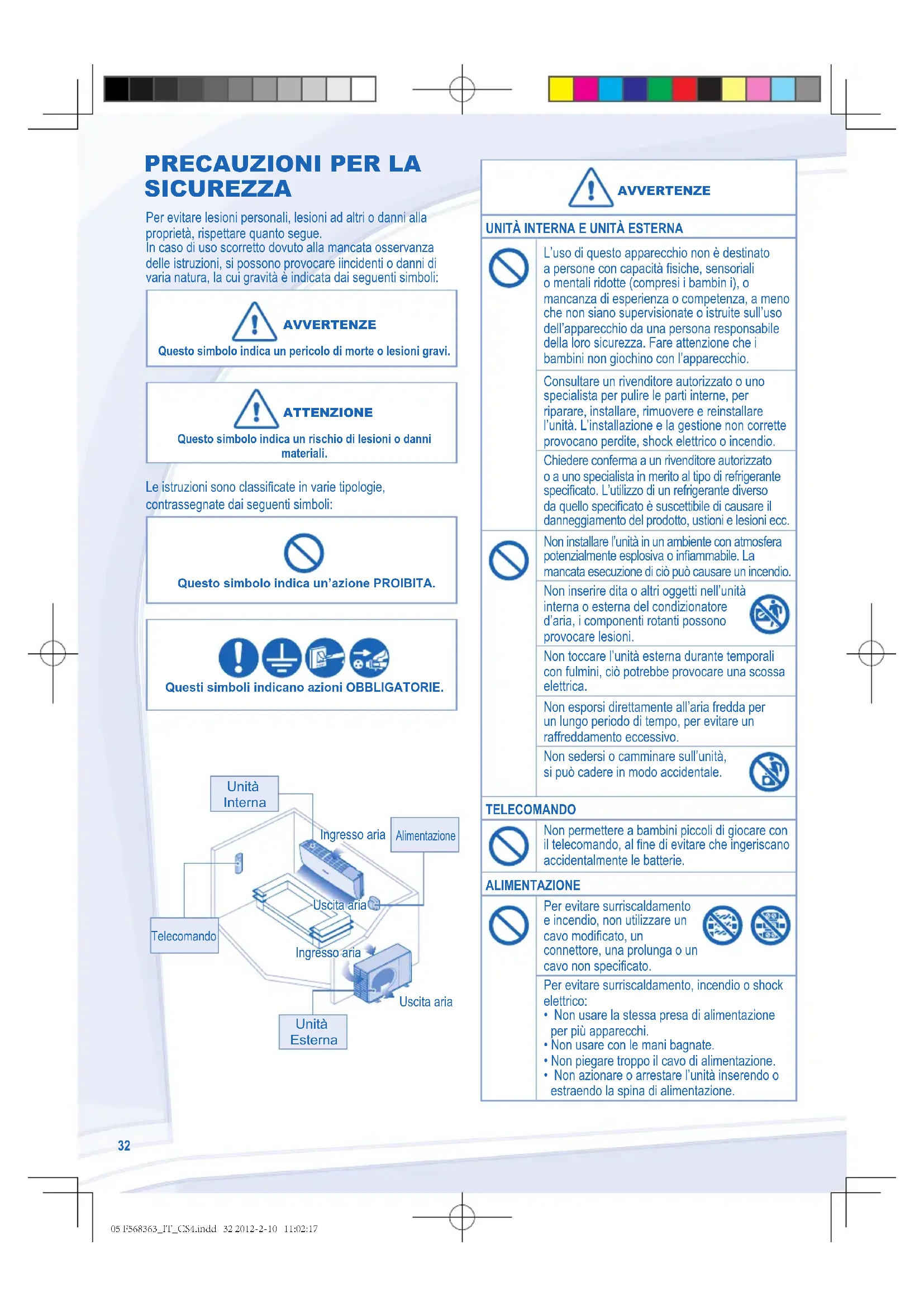 PRECAUZIONI PER LA SICUREZZA

Per evitare lesioni personali, lesioni ad altri o danni alla proprietà, rispettare quanto segue.
In caso di uso scorretto dovuto alla mancata osservanza delle istruzioni, si possono provocare iincidenti o danni di varia natura, la cui gravità è indicata dai seguenti simboli:

AVVERTENZE
Questo simbolo indica un pericolo di morte o lesioni gravi.

ATTENZIONE
Questo simbolo indica un rischio di lesioni o danni materiali.

Le istruzioni sono classificate in varie tipologie, contrassegnate dai seguenti simboli:

Questo simbolo indica un'azione PROIBITA.

Questi simboli indicano azioni OBBLIGATORIE.

Unità Interna
Ingresso aria
Alimentazione
Uscita aria
Telecomando
Ingresso aria
Uscita aria
Unità Esterna

AVVERTENZE

UNITÀ INTERNA E UNITÀ ESTERNA

L'uso di questo apparecchio non è destinato a persone con capacità fisiche, sensoriali o mentali ridotte (compresi i bambin i), o mancanza di esperienza o competenza, a meno che non siano supervisionate o istruite sull'uso dell'apparecchio da una persona responsabile della loro sicurezza. Fare attenzione che i bambini non giochino con l'apparecchio.

Consultare un rivenditore autorizzato o uno specialista per pulire le parti interne, per riparare, installare, rimuovere e reinstallare l'unità. L'installazione e la gestione non corrette provocano perdite, shock elettrico o incendio.

Chiedere conferma a un rivenditore autorizzato o a uno specialista in merito al tipo di refrigerante specificato. L'utilizzo di un refrigerante diverso da quello specificato è suscettibile di causare il danneggiamento del prodotto, ustioni e lesioni ecc.

Non installare l'unità in un ambiente con atmosfera potenzialmente esplosiva o infiammabile. La mancata esecuzione di ciò può causare un incendio.

Non inserire dita o altri oggetti nell'unità interna o esterna del condizionatore d'aria, i componenti rotanti possono provocare lesioni.

Non toccare l'unità esterna durante temporali con fulmini, ciò potrebbe provocare una scossa elettrica.

Non esporsi direttamente all'aria fredda per un lungo periodo di tempo, per evitare un raffreddamento eccessivo.

Non sedersi o camminare sull'unità, si può cadere in modo accidentale.

TELECOMANDO

Non permettere a bambini piccoli di giocare con il telecomando, al fine di evitare che ingeriscano accidentalmente le batterie.

ALIMENTAZIONE

Per evitare surriscaldamento e incendio, non utilizzare un cavo modificato, un connettore, una prolunga o un cavo non specificato.

Per evitare surriscaldamento, incendio o shock elettrico:
• Non usare la stessa presa di alimentazione per più apparecchi.
• Non usare con le mani bagnate.
• Non piegare troppo il cavo di alimentazione.
• Non azionare o arrestare l'unità inserendo o estraendo la spina di alimentazione.

32

05 F568363_IT_CS4.indd 32 2012-2-10 11:02:17